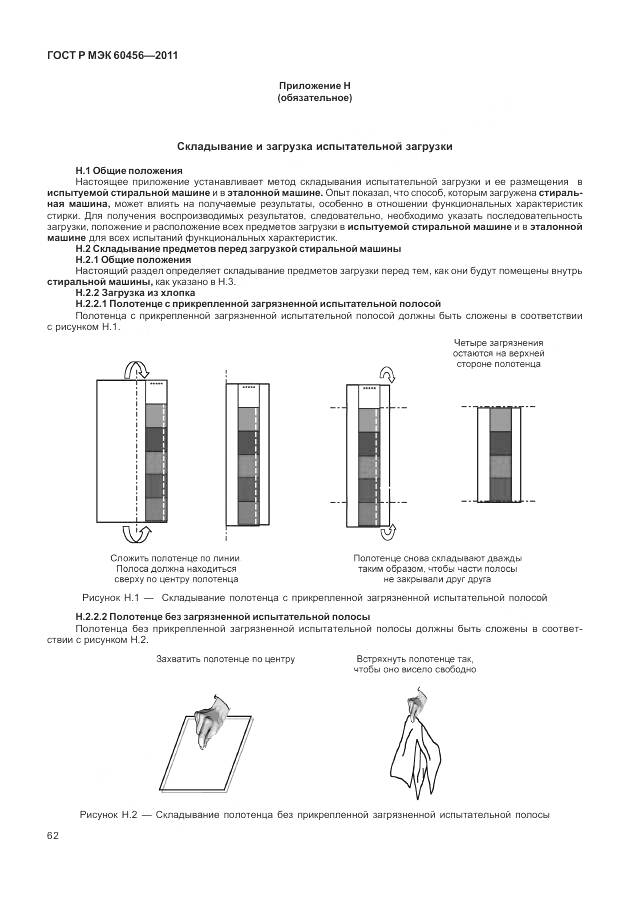 ГОСТ Р МЭК 60456—2011

Приложение Н
(обязательное)

Складывание и загрузка испытательной загрузки

Н.1 Общие положения

Настоящее приложение устанавливает метод складывания испытательной загрузки и ее размещения в испытуемой стиральной машине и в эталонной машине. Опыт показал, что способ, которым загружена стиральная машина, может влиять на получаемые результаты, особенно в отношении функциональных характеристик стирки. Для получения воспроизводимых результатов, следовательно, необходимо указать последовательность загрузки, положение и расположение всех предметов загрузки в испытуемой стиральной машине и в эталонной машине для всех испытаний функциональных характеристик.

Н.2 Складывание предметов перед загрузкой стиральной машины

Н.2.1 Общие положения

Настоящий раздел определяет складывание предметов загрузки перед тем, как они будут помещены внутрь стиральной машины, как указано в Н.3.

Н.2.2 Загрузка из хлопка

Н.2.2.1 Полотенце с прикрепленной загрязненной испытательной полосой

Полотенца с прикрепленной загрязненной испытательной полосой должны быть сложены в соответствии с рисунком Н.1.

Четыре загрязнения остаются на верхней стороне полотенца

Сложить полотенце по линии Полоса должна находиться сверху по центру полотенца

Полотенце снова складывают дважды таким образом, чтобы части полосы не закрывали друг друга

Рисунок Н.1 — Складывание полотенца с прикрепленной загрязненной испытательной полосой

Н.2.2.2 Полотенце без загрязненной испытательной полосы

Полотенца без прикрепленной загрязненной испытательной полосы должны быть сложены в соответствии с рисунком Н.2.

Захватить полотенце по центру

Встряхнуть полотенце так, чтобы оно висело свободно

Рисунок Н.2 — Складывание полотенца без прикрепленной загрязненной испытательной полосы

62