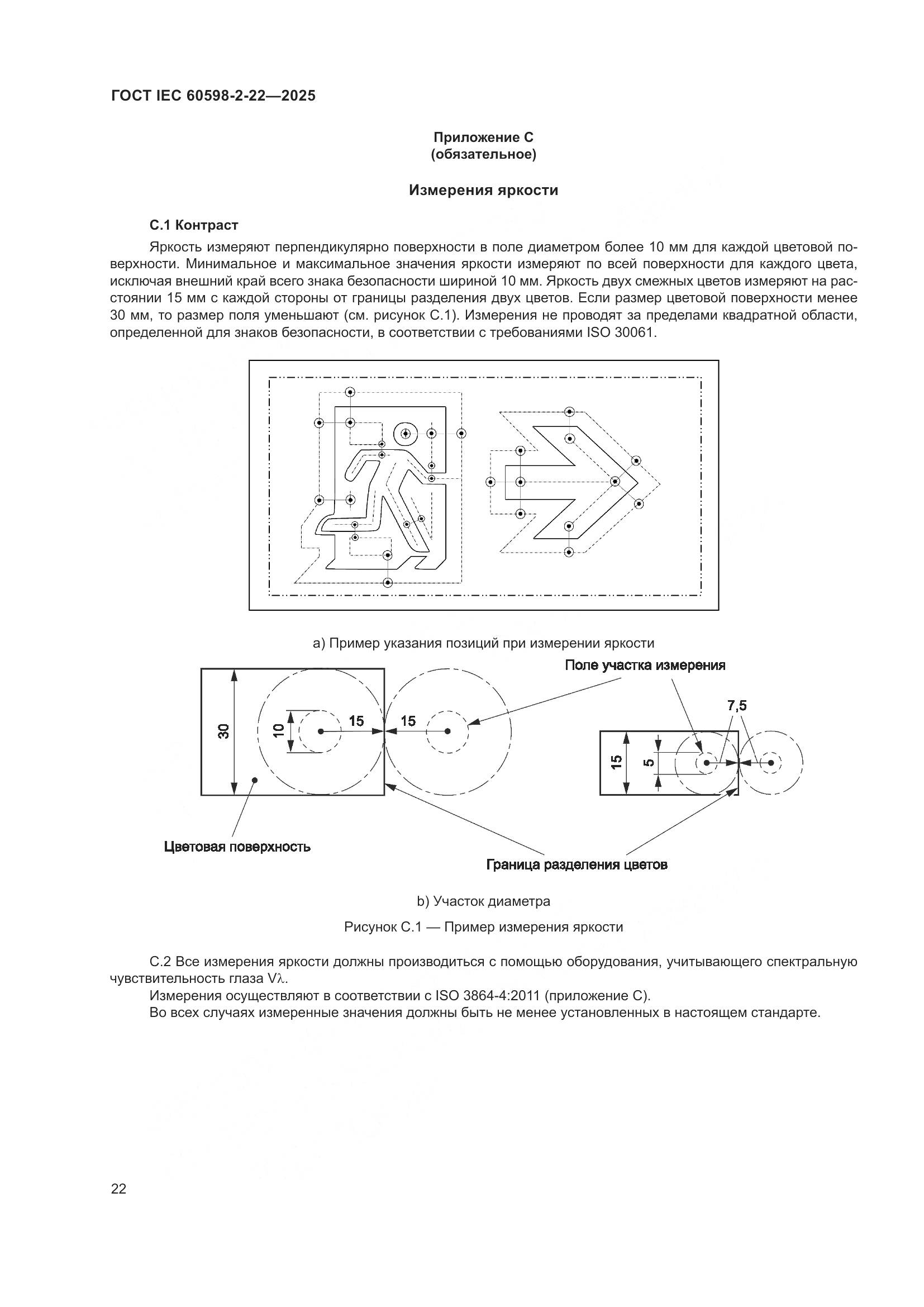 ГОСТ IEC 60598-2-22—2025

Приложение С
(обязательное)

Измерения яркости

С.1 Контраст

Яркость измеряют перпендикулярно поверхности в поле диаметром более 10 мм для каждой цветовой поверхности. Минимальное и максимальное значения яркости измеряют по всей поверхности для каждого цвета, исключая внешний край всего знака безопасности шириной 10 мм. Яркость двух смежных цветов измеряют на расстоянии 15 мм с каждой стороны от границы разделения двух цветов. Если размер цветовой поверхности менее 30 мм, то размер поля уменьшают (см. рисунок С.1). Измерения не проводят за пределами квадратной области, определенной для знаков безопасности, в соответствии с требованиями ISO 30061.

а) Пример указания позиций при измерении яркости

Поле участка измерения

30

10

15

15

7,5

15

5

Цветовая поверхность

Граница разделения цветов

b) Участок диаметра

Рисунок С.1 — Пример измерения яркости

С.2 Все измерения яркости должны производиться с помощью оборудования, учитывающего спектральную чувствительность глаза Vλ.

Измерения осуществляют в соответствии с ISO 3864-4:2011 (приложение С).

Во всех случаях измеренные значения должны быть не менее установленных в настоящем стандарте.

22