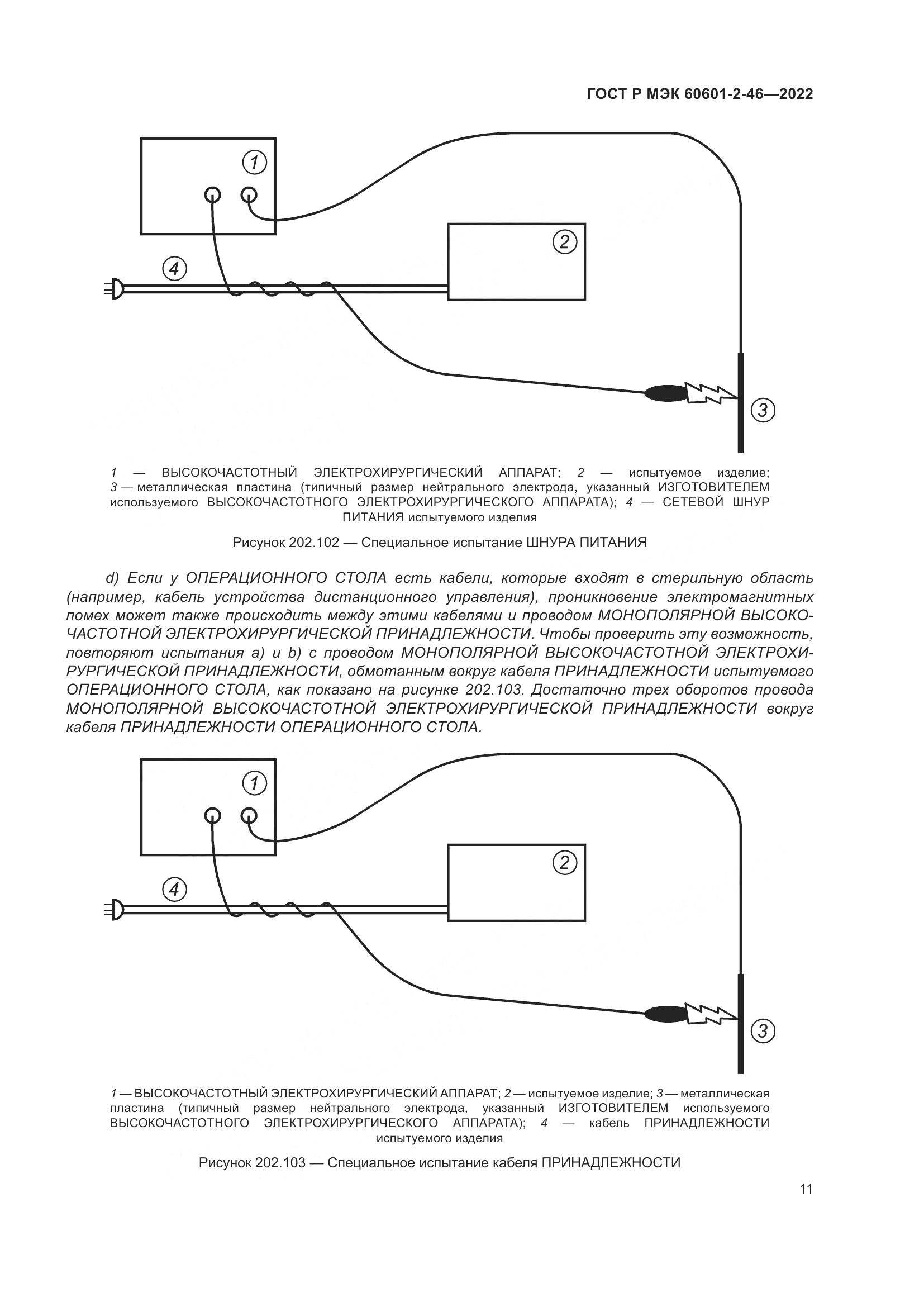 ГОСТ Р МЭК 60601-2-46—2022

1

2

4

3

1 — ВЫСОКОЧАСТОТНЫЙ ЭЛЕКТРОХИРУРГИЧЕСКИЙ АППАРАТ; 2 — испытуемое изделие; 3 — металлическая пластина (типичный размер нейтрального электрода, указанный ИЗГОТОВИТЕЛЕМ используемого ВЫСОКОЧАСТОТНОГО ЭЛЕКТРОХИРУРГИЧЕСКОГО АППАРАТА); 4 — СЕТЕВОЙ ШНУР ПИТАНИЯ испытуемого изделия

Рисунок 202.102 — Специальное испытание ШНУРА ПИТАНИЯ

d) Если у ОПЕРАЦИОННОГО СТОЛА есть кабели, которые входят в стерильную область (например, кабель устройства дистанционного управления), проникновение электромагнитных помех может также происходить между этими кабелями и проводом МОНОПОЛЯРНОЙ ВЫСОКОЧАСТОТНОЙ ЭЛЕКТРОХИРУРГИЧЕСКОЙ ПРИНАДЛЕЖНОСТИ. Чтобы проверить эту возможность, повторяют испытания a) и b) с проводом МОНОПОЛЯРНОЙ ВЫСОКОЧАСТОТНОЙ ЭЛЕКТРОХИРУРГИЧЕСКОЙ ПРИНАДЛЕЖНОСТИ, обмотанным вокруг кабеля ПРИНАДЛЕЖНОСТИ испытуемого ОПЕРАЦИОННОГО СТОЛА, как показано на рисунке 202.103. Достаточно трех оборотов провода МОНОПОЛЯРНОЙ ВЫСОКОЧАСТОТНОЙ ЭЛЕКТРОХИРУРГИЧЕСКОЙ ПРИНАДЛЕЖНОСТИ вокруг кабеля ПРИНАДЛЕЖНОСТИ ОПЕРАЦИОННОГО СТОЛА.

1

2

4

3

1 — ВЫСОКОЧАСТОТНЫЙ ЭЛЕКТРОХИРУРГИЧЕСКИЙ АППАРАТ; 2 — испытуемое изделие; 3 — металлическая пластина (типичный размер нейтрального электрода, указанный ИЗГОТОВИТЕЛЕМ используемого ВЫСОКОЧАСТОТНОГО ЭЛЕКТРОХИРУРГИЧЕСКОГО АППАРАТА); 4 — кабель ПРИНАДЛЕЖНОСТИ испытуемого изделия

Рисунок 202.103 — Специальное испытание кабеля ПРИНАДЛЕЖНОСТИ

11