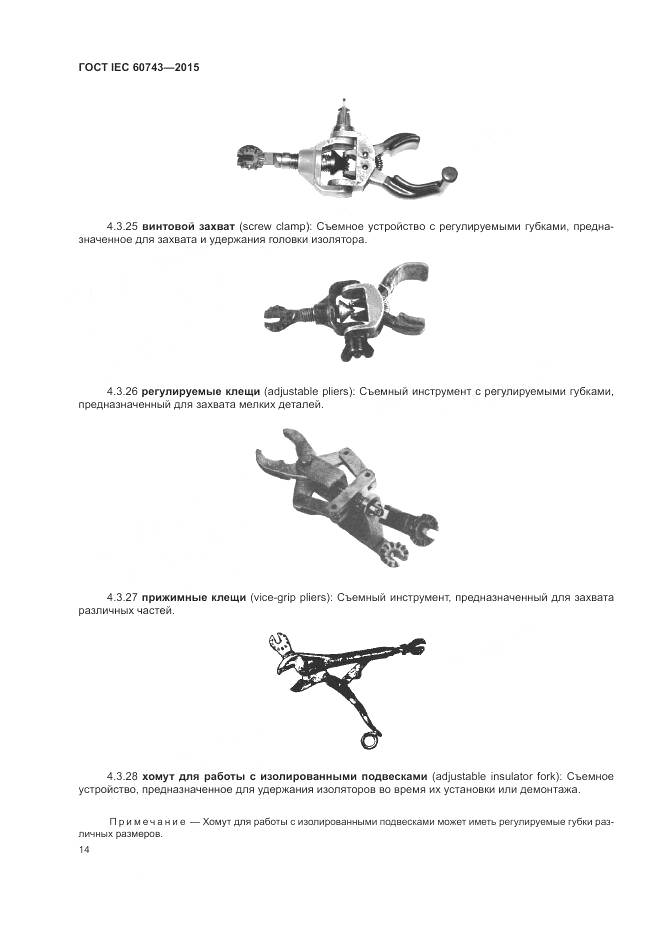 ГОСТ IEC 60743—2015

4.3.25 винтовой захват (screw clamp): Съемное устройство с регулируемыми губками, предназначенное для захвата и удержания головки изолятора.

4.3.26 регулируемые клещи (adjustable pliers): Съемный инструмент с регулируемыми губками, предназначенный для захвата мелких деталей.

4.3.27 прижимные клещи (vice-grip pliers): Съемный инструмент, предназначенный для захвата различных частей.

4.3.28 хомут для работы с изолированными подвесками (adjustable insulator fork): Съемное устройство, предназначенное для удержания изоляторов во время их установки или демонтажа.

Примечание — Хомут для работы с изолированными подвесками может иметь регулируемые губки различных размеров.

14