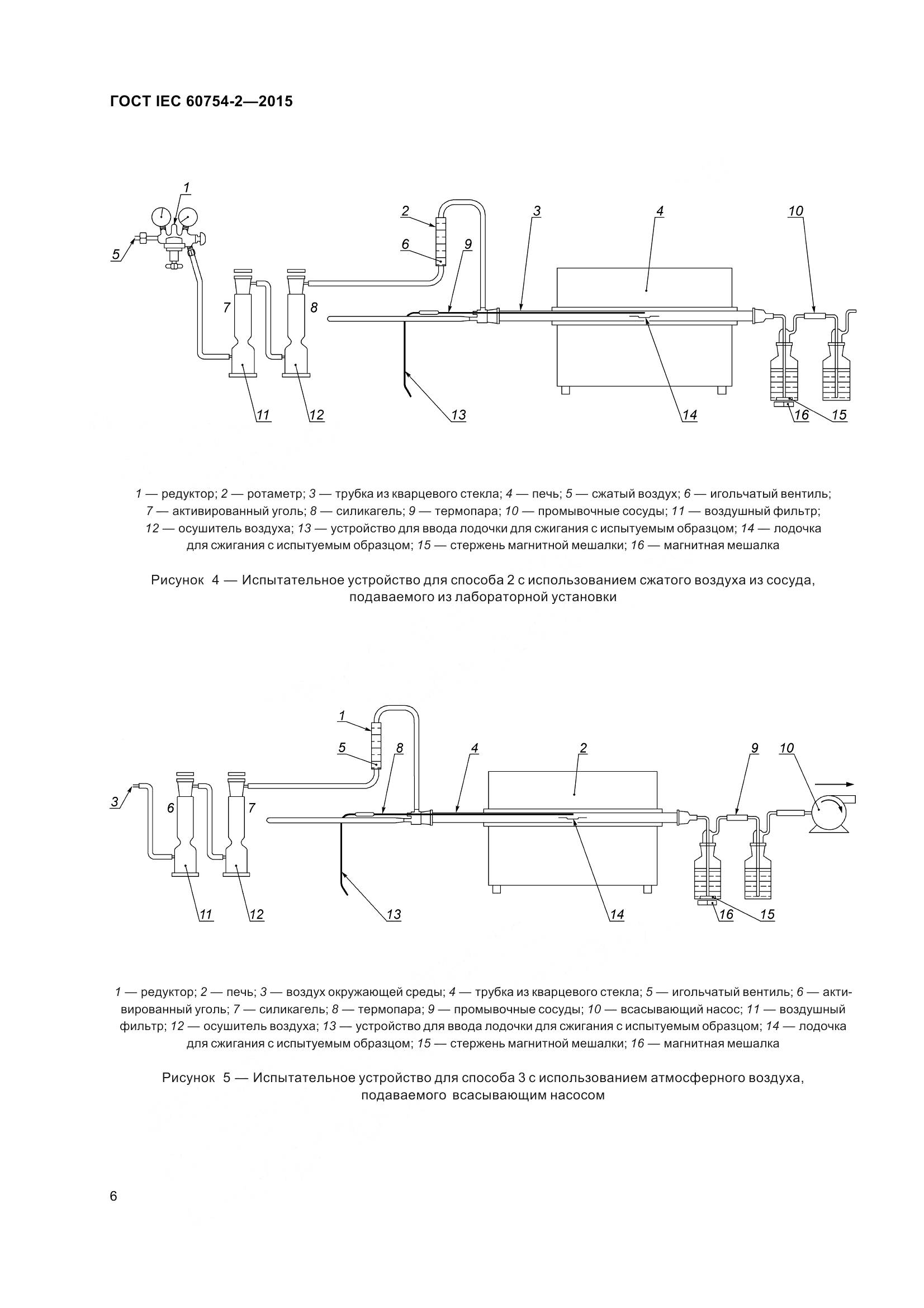 ГОСТ IEC 60754-2—2015

1
5
2
6
9
3
4
10
7
8
11
12
13
14
16
15

1 — редуктор; 2 — ротаметр; 3 — трубка из кварцевого стекла; 4 — печь; 5 — сжатый воздух; 6 — игольчатый вентиль; 7 — активированный уголь; 8 — силикагель; 9 — термопара; 10 — промывочные сосуды; 11 — воздушный фильтр; 12 — осушитель воздуха; 13 — устройство для ввода лодочки для сжигания с испытуемым образцом; 14 — лодочка для сжигания с испытуемым образцом; 15 — стержень магнитной мешалки; 16 — магнитная мешалка

Рисунок 4 — Испытательное устройство для способа 2 с использованием сжатого воздуха из сосуда, подаваемого из лабораторной установки

1
5
8
4
2
9
10
3
6
7
11
12
13
14
16
15

1 — редуктор; 2 — печь; 3 — воздух окружающей среды; 4 — трубка из кварцевого стекла; 5 — игольчатый вентиль; 6 — активированный уголь; 7 — силикагель; 8 — термопара; 9 — промывочные сосуды; 10 — всасывающий насос; 11 — воздушный фильтр; 12 — осушитель воздуха; 13 — устройство для ввода лодочки для сжигания с испытуемым образцом; 14 — лодочка для сжигания с испытуемым образцом; 15 — стержень магнитной мешалки; 16 — магнитная мешалка

Рисунок 5 — Испытательное устройство для способа 3 с использованием атмосферного воздуха, подаваемого всасывающим насосом

6