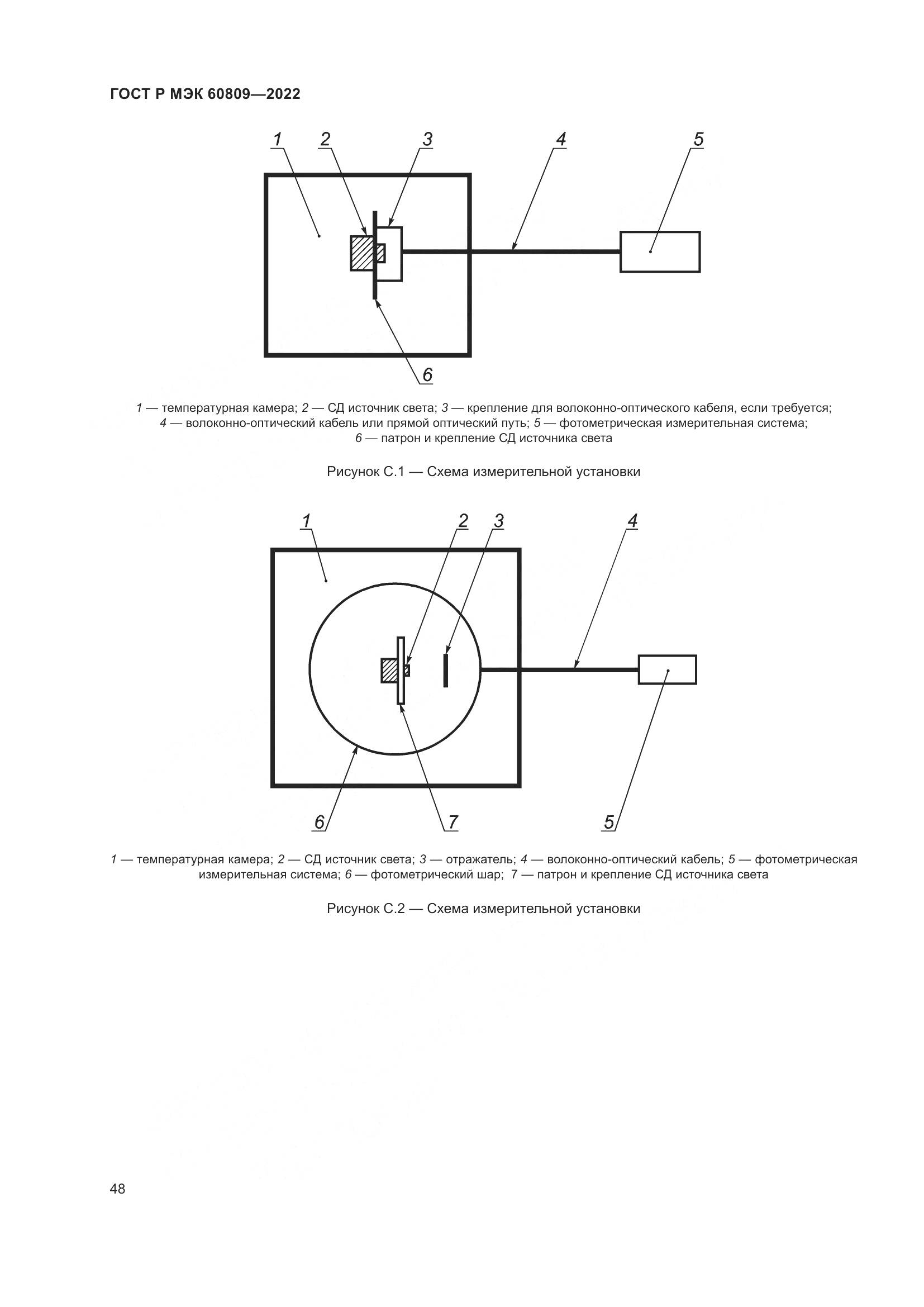 ГОСТ Р МЭК 60809—2022

1 2 3 4 5

6

1 — температурная камера; 2 — СД источник света; 3 — крепление для волоконно-оптического кабеля, если требуется; 4 — волоконно-оптический кабель или прямой оптический путь; 5 — фотометрическая измерительная система; 6 — патрон и крепление СД источника света

Рисунок С.1 — Схема измерительной установки

1 2 3 4

6 7 5

1 — температурная камера; 2 — СД источник света; 3 — отражатель; 4 — волоконно-оптический кабель; 5 — фотометрическая измерительная система; 6 — фотометрический шар; 7 — патрон и крепление СД источника света

Рисунок С.2 — Схема измерительной установки

48