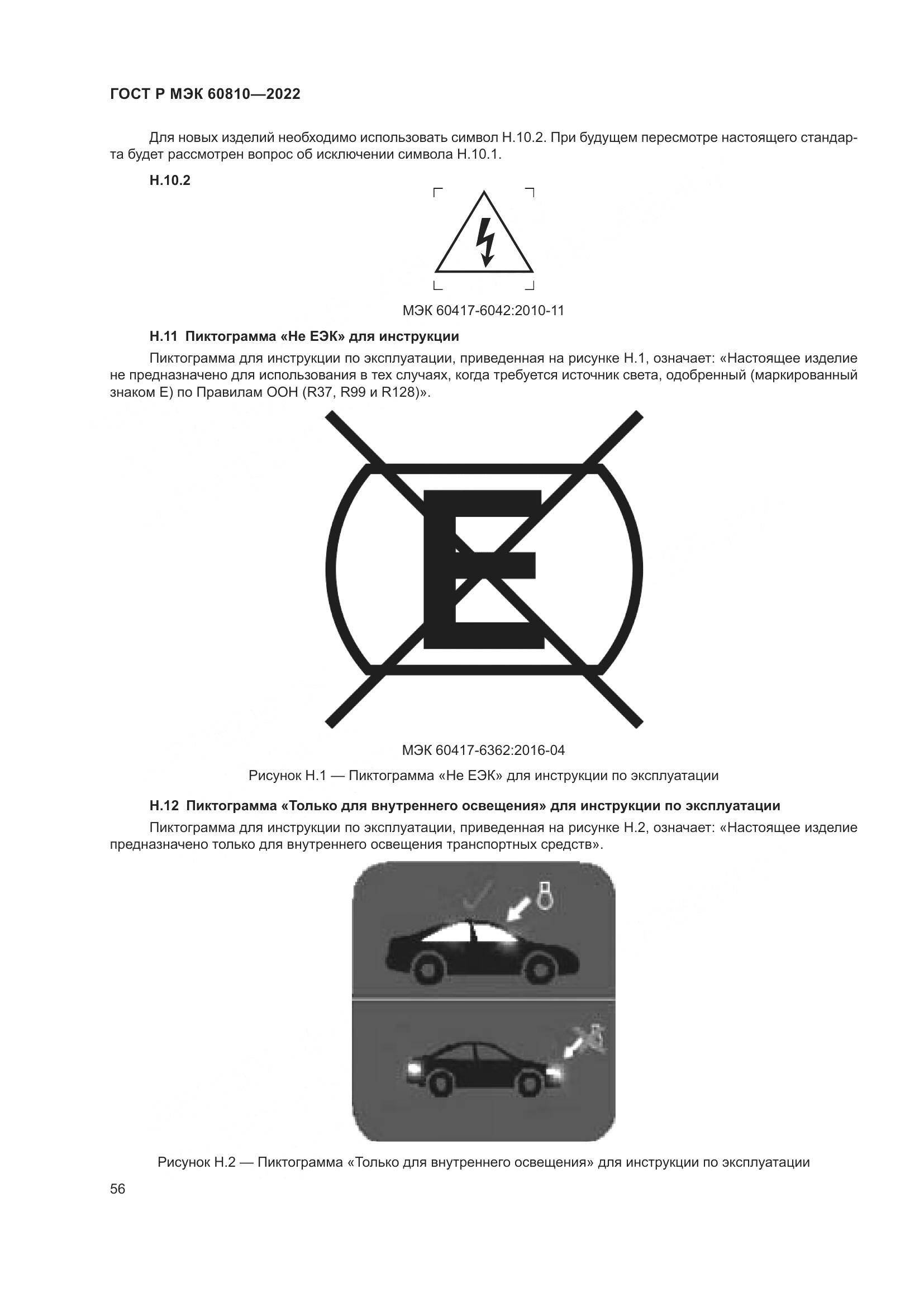 ГОСТ Р МЭК 60810—2022

Для новых изделий необходимо использовать символ H.10.2. При будущем пересмотре настоящего стандарта будет рассмотрен вопрос об исключении символа H.10.1.

H.10.2

МЭК 60417-6042:2010-11

H.11 Пиктограмма «Не ЕЭК» для инструкции

Пиктограмма для инструкции по эксплуатации, приведенная на рисунке H.1, означает: «Настоящее изделие не предназначено для использования в тех случаях, когда требуется источник света, одобренный (маркированный знаком E) по Правилам ООН (R37, R99 и R128)».

E

МЭК 60417-6362:2016-04

Рисунок H.1 — Пиктограмма «Не ЕЭК» для инструкции по эксплуатации

H.12 Пиктограмма «Только для внутреннего освещения» для инструкции по эксплуатации

Пиктограмма для инструкции по эксплуатации, приведенная на рисунке H.2, означает: «Настоящее изделие предназначено только для внутреннего освещения транспортных средств».

Рисунок H.2 — Пиктограмма «Только для внутреннего освещения» для инструкции по эксплуатации

56