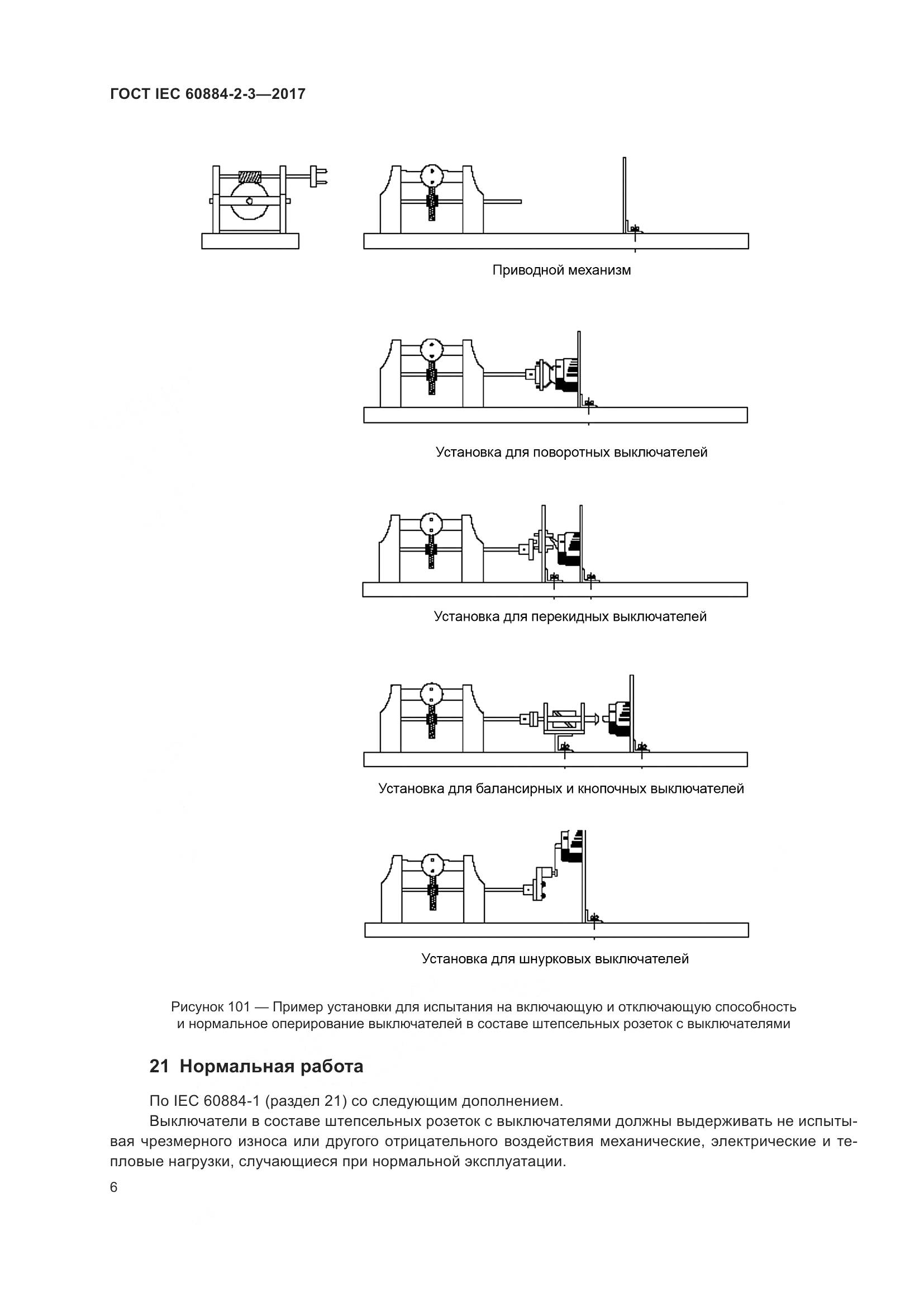 ГОСТ IEC 60884-2-3—2017

Приводной механизм

Установка для поворотных выключателей

Установка для перекидных выключателей

Установка для балансирных и кнопочных выключателей

Установка для шнурковых выключателей

Рисунок 101 — Пример установки для испытания на включающую и отключающую способность и нормальное оперирование выключателей в составе штепсельных розеток с выключателями

21 Нормальная работа

По IEC 60884-1 (раздел 21) со следующим дополнением.

Выключатели в составе штепсельных розеток с выключателями должны выдерживать не испытывая чрезмерного износа или другого отрицательного воздействия механические, электрические и тепловые нагрузки, случающиеся при нормальной эксплуатации.

6