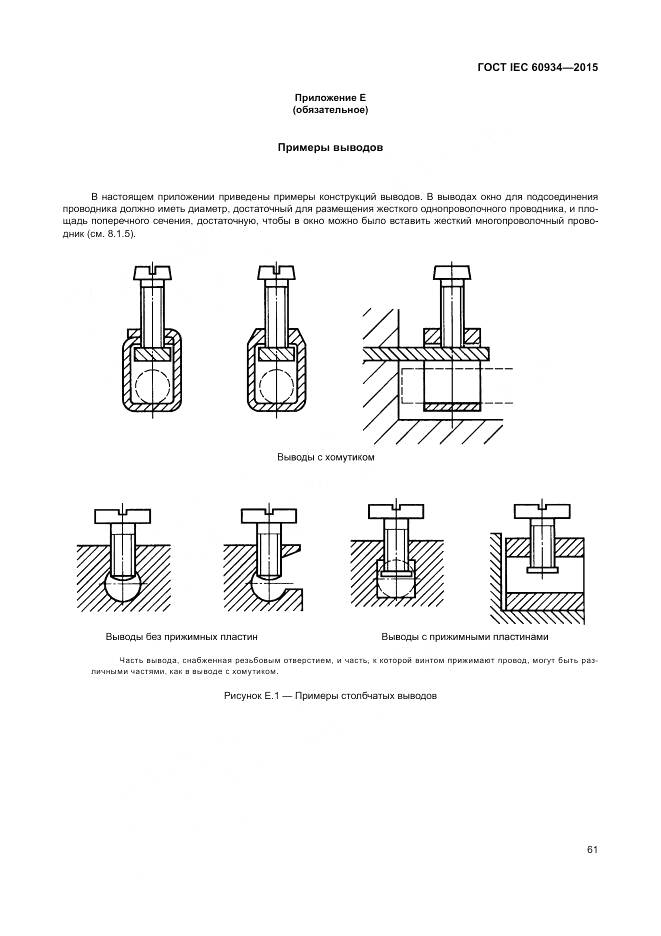 ГОСТ IEC 60934—2015

Приложение Е
(обязательное)

Примеры выводов

В настоящем приложении приведены примеры конструкций выводов. В выводах окно для подсоединения проводника должно иметь диаметр, достаточный для размещения жесткого однопроволочного проводника, и площадь поперечного сечения, достаточную, чтобы в окно можно было вставить жесткий многопроволочный проводник (см. 8.1.5).

Выводы с хомутиком

Выводы без прижимных пластин

Выводы с прижимными пластинами

Часть вывода, снабженная резьбовым отверстием, и часть, к которой винтом прижимают провод, могут быть различными частями, как в выводе с хомутиком.

Рисунок Е.1 — Примеры столбчатых выводов

61