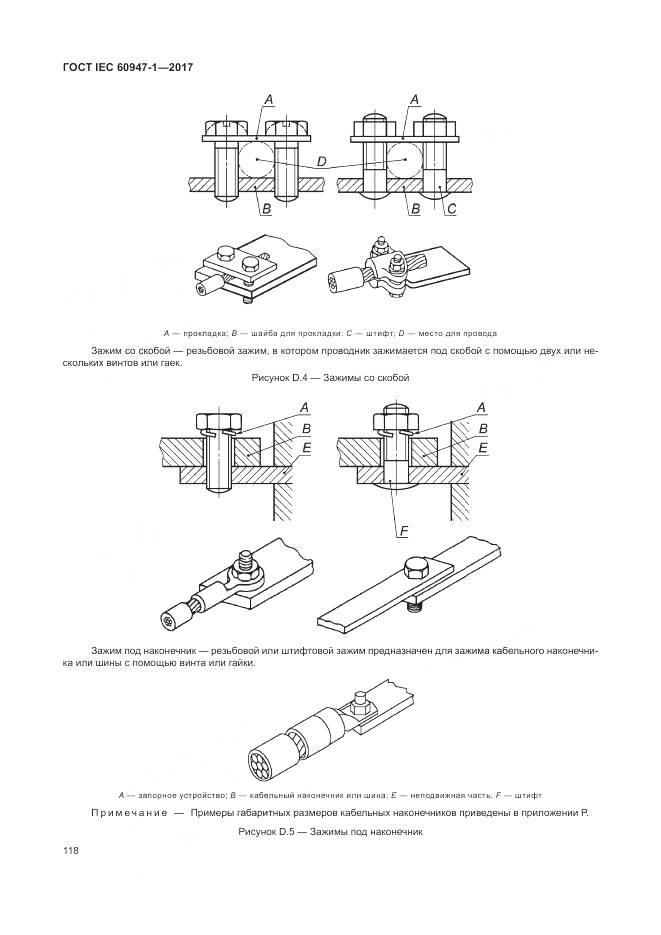 ГОСТ IEC 60947-1—2017

A
A
D
B
B
C

A — прокладка; B — шайба для прокладки; C — штифт; D — место для провода

Зажим со скобой — резьбовой зажим, в котором проводник зажимается под скобой с помощью двух или нескольких винтов или гаек.

Рисунок D.4 — Зажимы со скобой

A
B
E
A
B
E
F

Зажим под наконечник — резьбовой или штифтовой зажим предназначен для зажима кабельного наконечника или шины с помощью винта или гайки.

A — запорное устройство; B — кабельный наконечник или шина; E — неподвижная часть; F — штифт

Примечание — Примеры габаритных размеров кабельных наконечников приведены в приложении P.

Рисунок D.5 — Зажимы под наконечник

118