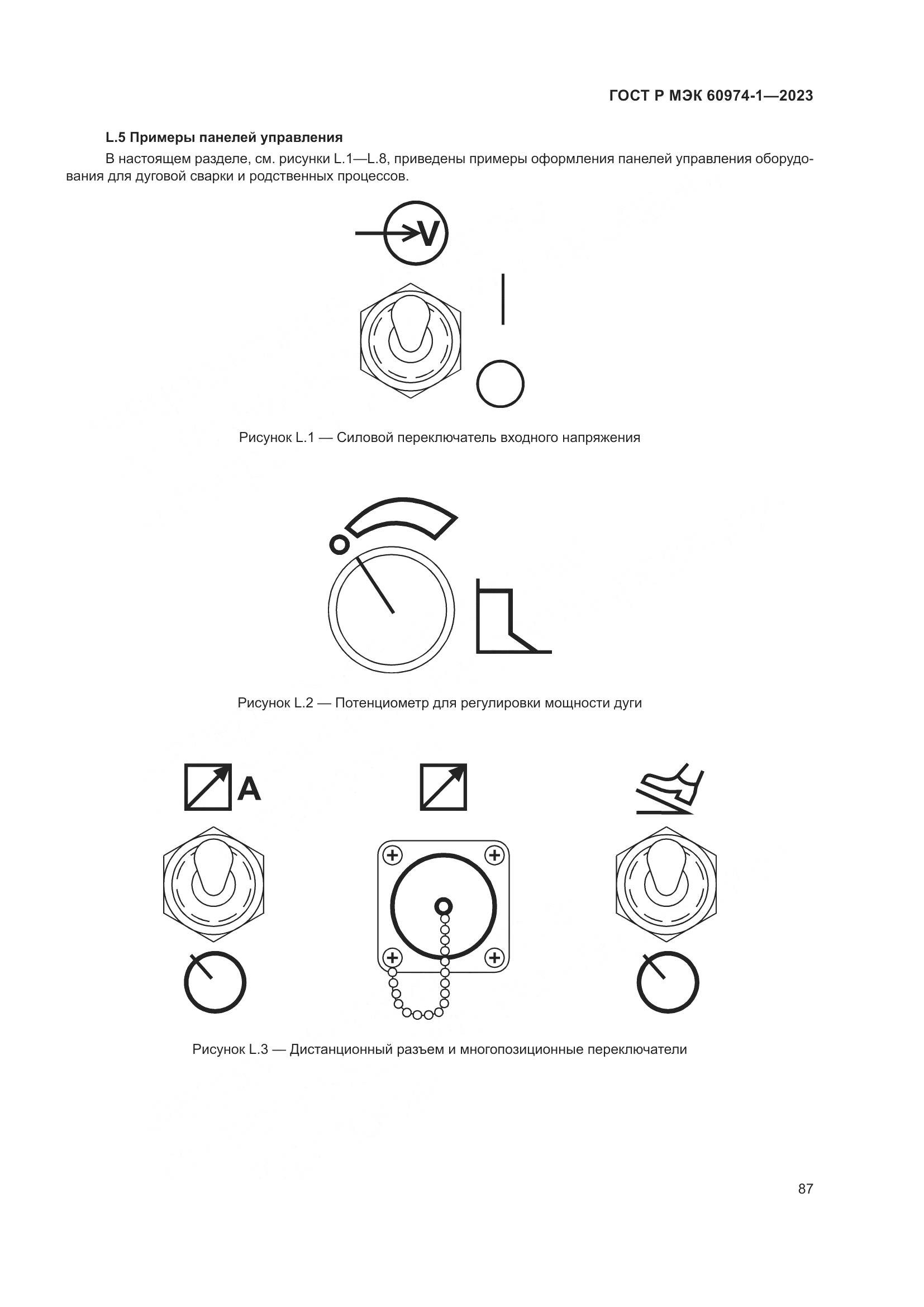 ГОСТ Р МЭК 60974-1—2023

L.5 Примеры панелей управления

В настоящем разделе, см. рисунки L.1—L.8, приведены примеры оформления панелей управления оборудования для дуговой сварки и родственных процессов.

V

Рисунок L.1 — Силовой переключатель входного напряжения

Рисунок L.2 — Потенциометр для регулировки мощности дуги

A

Рисунок L.3 — Дистанционный разъем и многопозиционные переключатели

87