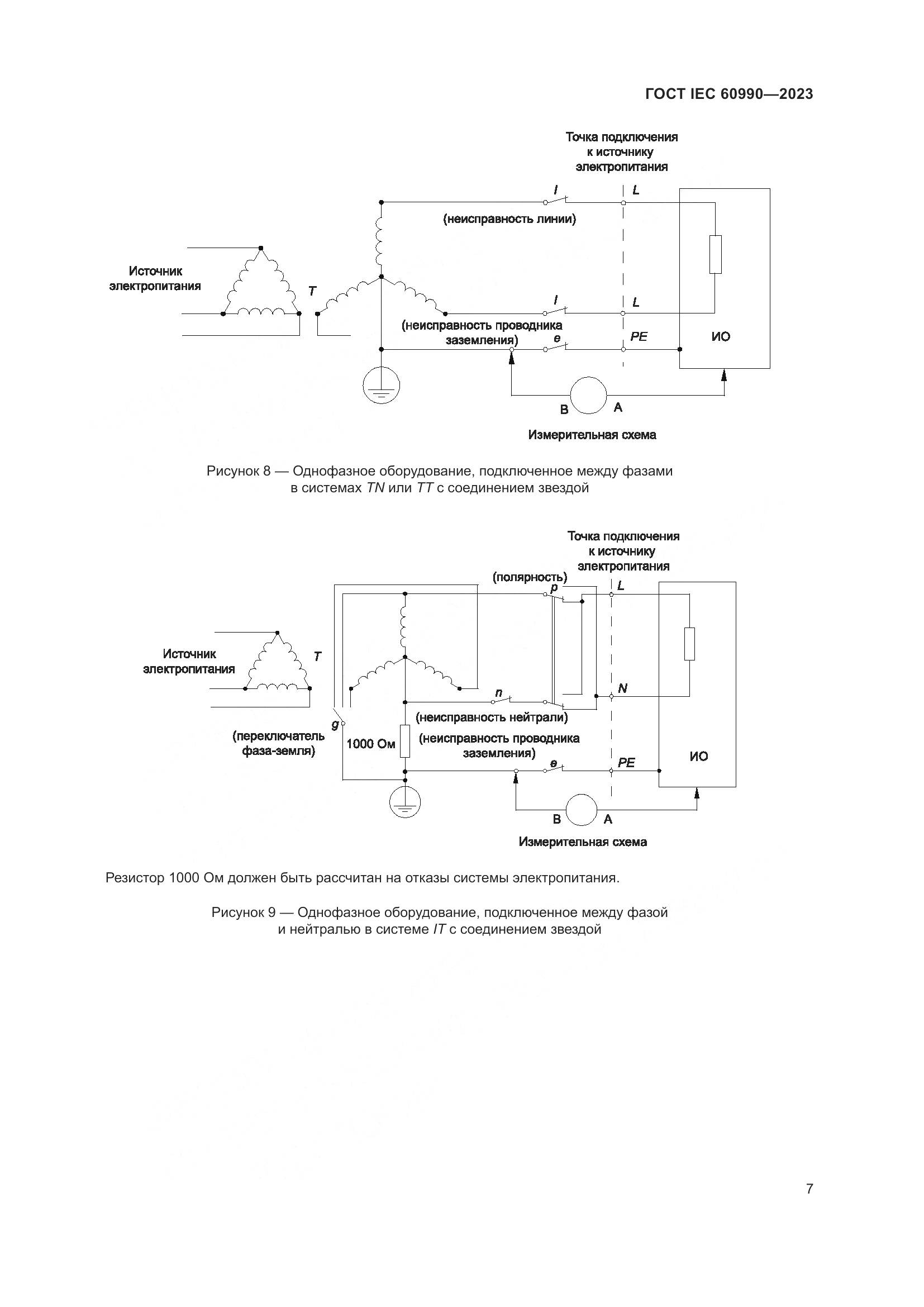 ГОСТ IEC 60990—2023

Точка подключения к источнику электропитания

l

L

(неисправность линии)

Источник электропитания

T

l

L

(неисправность проводника заземления)

e

PE

ИО

B

A

Измерительная схема

Рисунок 8 — Однофазное оборудование, подключенное между фазами в системах TN или TT с соединением звездой

Точка подключения к источнику электропитания

(полярность)

p

L

Источник электропитания

T

n

N

(неисправность нейтрали)

g

(переключатель фаза-земля)

1000 Ом

(неисправность проводника заземления)

e

PE

ИО

B

A

Измерительная схема

Резистор 1000 Ом должен быть рассчитан на отказы системы электропитания.

Рисунок 9 — Однофазное оборудование, подключенное между фазой и нейтралью в системе IT с соединением звездой

7