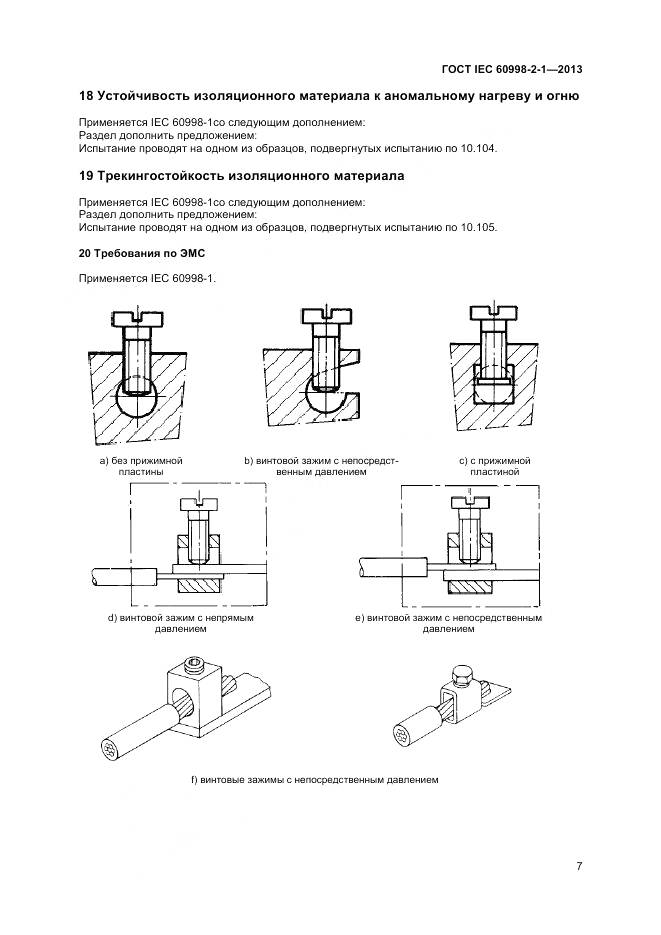 ГОСТ IEC 60998-2-1—2013

18 Устойчивость изоляционного материала к аномальному нагреву и огню

Применяется IEC 60998-1со следующим дополнением:
Раздел дополнить предложением:
Испытание проводят на одном из образцов, подвергнутых испытанию по 10.104.

19 Трекингостойкость изоляционного материала

Применяется IEC 60998-1со следующим дополнением:
Раздел дополнить предложением:
Испытание проводят на одном из образцов, подвергнутых испытанию по 10.105.

20 Требования по ЭМС

Применяется IEC 60998-1.

a) без прижимной пластины

b) винтовой зажим с непосредственным давлением

c) с прижимной пластиной

d) винтовой зажим с непрямым давлением

e) винтовой зажим с непосредственным давлением

f) винтовые зажимы с непосредственным давлением

7