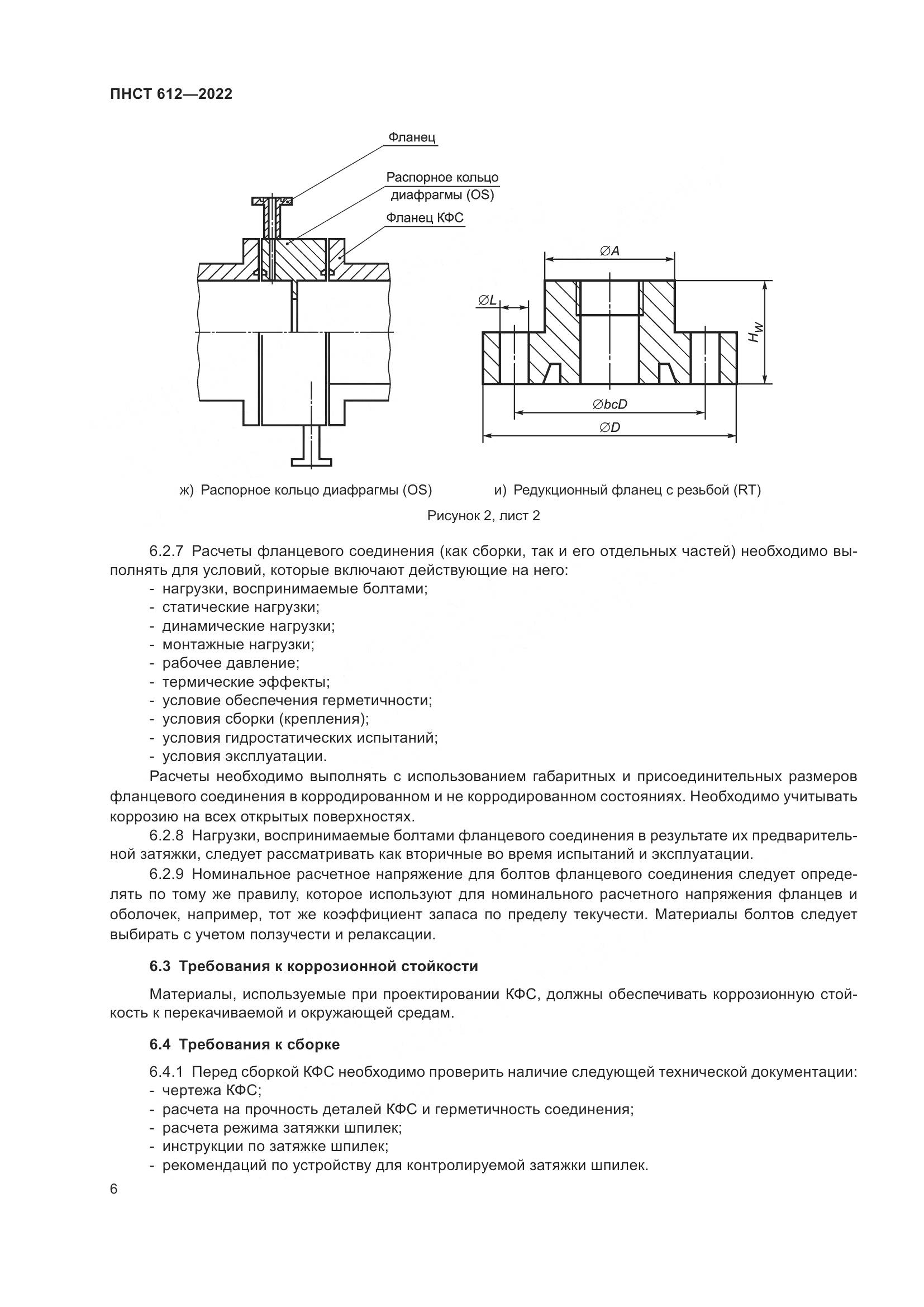 ПНСТ 612—2022

Фланец

Распорное кольцо диафрагмы (OS)

Фланец КФС

$\varnothing A$

$\varnothing L$

$H_W$

$\varnothing bcD$

$\varnothing D$

ж) Распорное кольцо диафрагмы (OS)

и) Редукционный фланец с резьбой (RT)

Рисунок 2, лист 2

6.2.7 Расчеты фланцевого соединения (как сборки, так и его отдельных частей) необходимо выполнять для условий, которые включают действующие на него:
- нагрузки, воспринимаемые болтами;
- статические нагрузки;
- динамические нагрузки;
- монтажные нагрузки;
- рабочее давление;
- термические эффекты;
- условие обеспечения герметичности;
- условия сборки (крепления);
- условия гидростатических испытаний;
- условия эксплуатации.

Расчеты необходимо выполнять с использованием габаритных и присоединительных размеров фланцевого соединения в корродированном и не корродированном состояниях. Необходимо учитывать коррозию на всех открытых поверхностях.

6.2.8 Нагрузки, воспринимаемые болтами фланцевого соединения в результате их предварительной затяжки, следует рассматривать как вторичные во время испытаний и эксплуатации.

6.2.9 Номинальное расчетное напряжение для болтов фланцевого соединения следует определять по тому же правилу, которое используют для номинального расчетного напряжения фланцев и оболочек, например, тот же коэффициент запаса по пределу текучести. Материалы болтов следует выбирать с учетом ползучести и релаксации.

6.3 Требования к коррозионной стойкости

Материалы, используемые при проектировании КФС, должны обеспечивать коррозионную стойкость к перекачиваемой и окружающей средам.

6.4 Требования к сборке

6.4.1 Перед сборкой КФС необходимо проверить наличие следующей технической документации:
- чертежа КФС;
- расчета на прочность деталей КФС и герметичность соединения;
- расчета режима затяжки шпилек;
- инструкции по затяжке шпилек;
- рекомендаций по устройству для контролируемой затяжки шпилек.

6