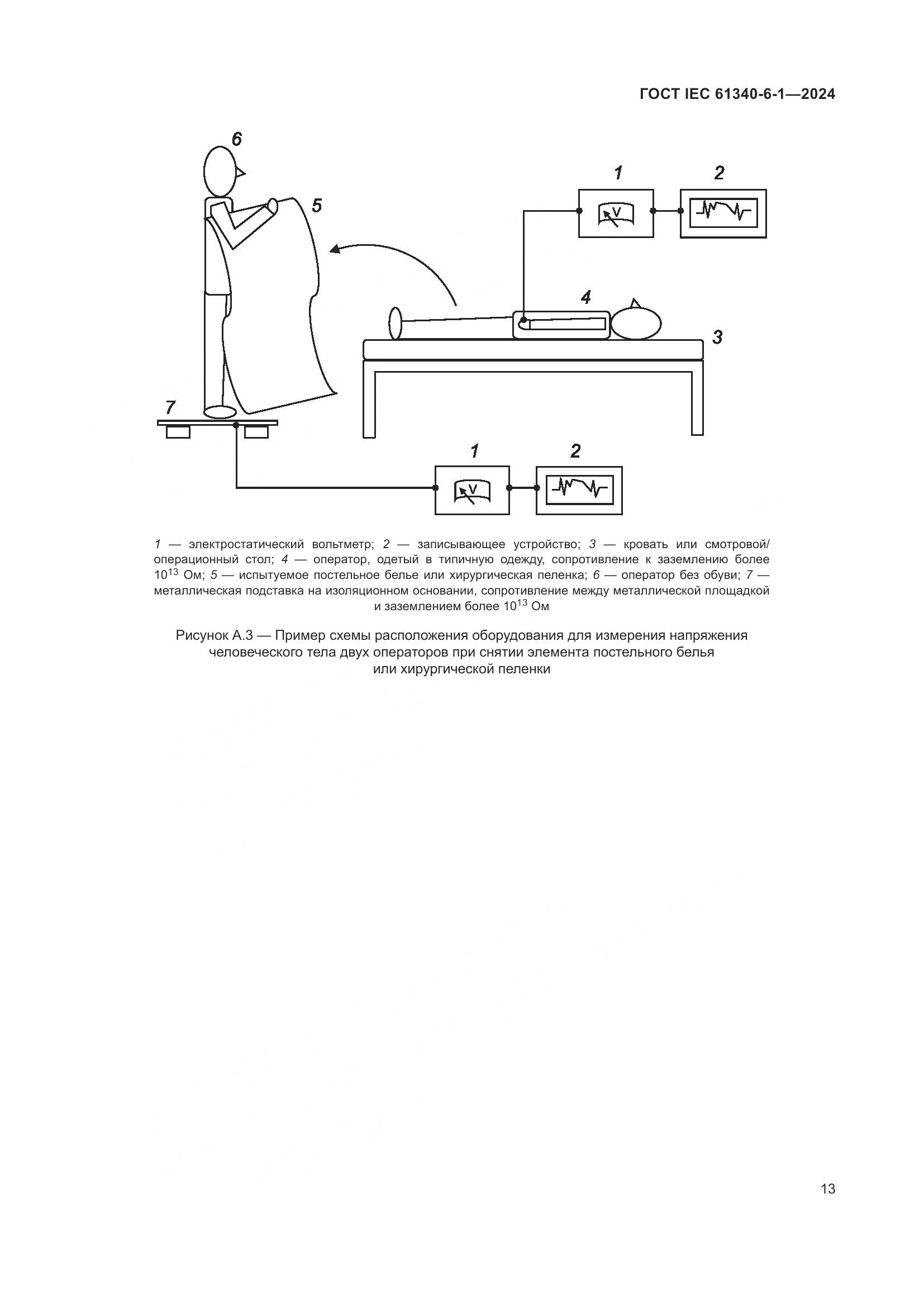 ГОСТ IEC 61340-6-1—2024

6

5

1

2

V

4

3

7

1

2

V

1 — электростатический вольтметр; 2 — записывающее устройство; 3 — кровать или смотровой/операционный стол; 4 — оператор, одетый в типичную одежду, сопротивление к заземлению более $10^{13}$ Ом; 5 — испытуемое постельное белье или хирургическая пеленка; 6 — оператор без обуви; 7 — металлическая подставка на изоляционном основании, сопротивление между металлической площадкой и заземлением более $10^{13}$ Ом

Рисунок А.3 — Пример схемы расположения оборудования для измерения напряжения человеческого тела двух операторов при снятии элемента постельного белья или хирургической пеленки

13