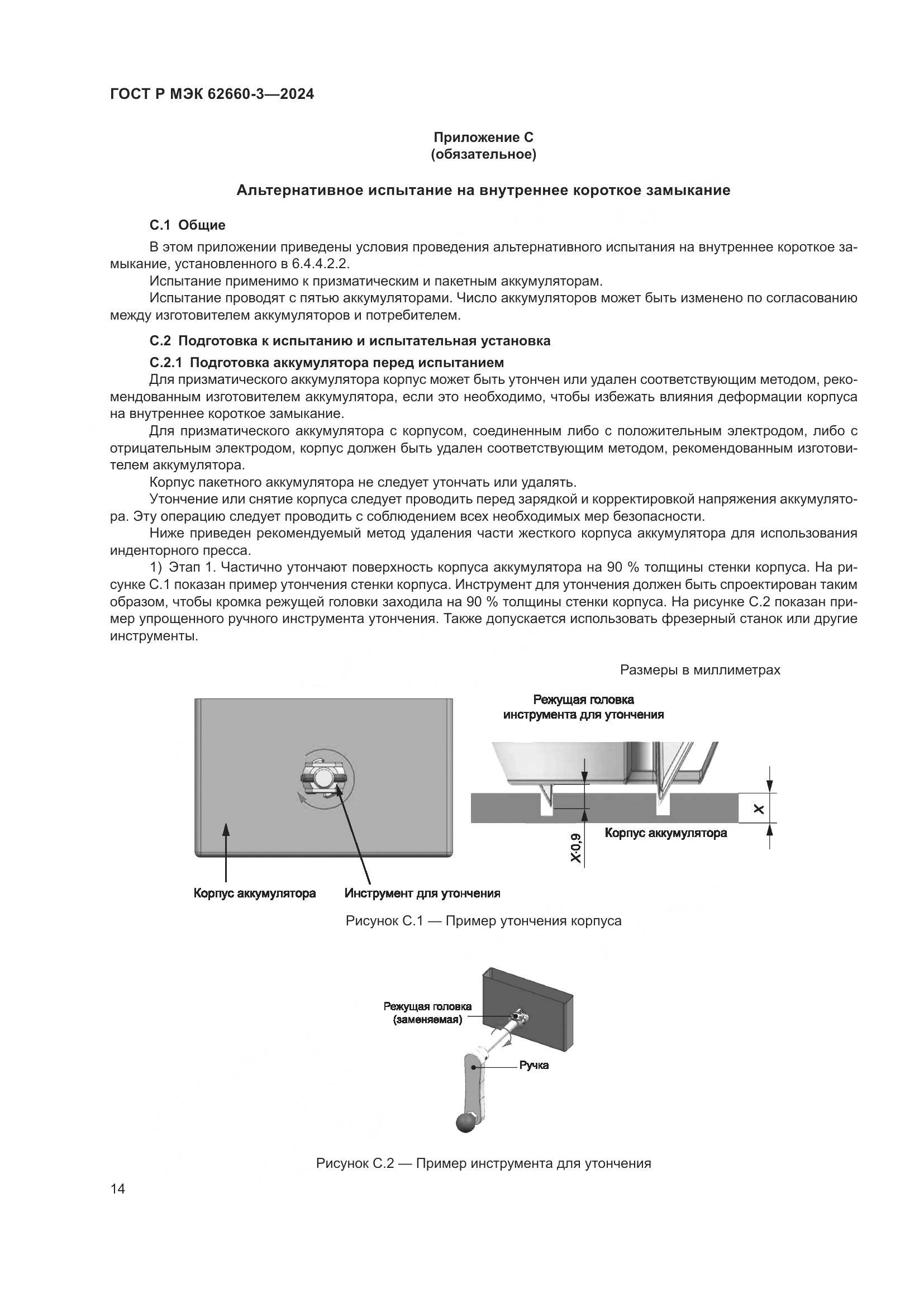 ГОСТ Р МЭК 62660-3—2024

Приложение С
(обязательное)

Альтернативное испытание на внутреннее короткое замыкание

С.1 Общие

В этом приложении приведены условия проведения альтернативного испытания на внутреннее короткое замыкание, установленного в 6.4.4.2.2.

Испытание применимо к призматическим и пакетным аккумуляторам.

Испытание проводят с пятью аккумуляторами. Число аккумуляторов может быть изменено по согласованию между изготовителем аккумуляторов и потребителем.

С.2 Подготовка к испытанию и испытательная установка

С.2.1 Подготовка аккумулятора перед испытанием

Для призматического аккумулятора корпус может быть утончен или удален соответствующим методом, рекомендованным изготовителем аккумулятора, если это необходимо, чтобы избежать влияния деформации корпуса на внутреннее короткое замыкание.

Для призматического аккумулятора с корпусом, соединенным либо с положительным электродом, либо с отрицательным электродом, корпус должен быть удален соответствующим методом, рекомендованным изготовителем аккумулятора.

Корпус пакетного аккумулятора не следует утончать или удалять.

Утончение или снятие корпуса следует проводить перед зарядкой и корректировкой напряжения аккумулятора. Эту операцию следует проводить с соблюдением всех необходимых мер безопасности.

Ниже приведен рекомендуемый метод удаления части жесткого корпуса аккумулятора для использования инденторного пресса.

1) Этап 1. Частично утончают поверхность корпуса аккумулятора на 90 % толщины стенки корпуса. На рисунке С.1 показан пример утончения стенки корпуса. Инструмент для утончения должен быть спроектирован таким образом, чтобы кромка режущей головки заходила на 90 % толщины стенки корпуса. На рисунке С.2 показан пример упрощенного ручного инструмента утончения. Также допускается использовать фрезерный станок или другие инструменты.

Размеры в миллиметрах

Режущая головка инструмента для утончения

X

X·0,9

Корпус аккумулятора

Корпус аккумулятора

Инструмент для утончения

Рисунок С.1 — Пример утончения корпуса

Режущая головка (заменяемая)

Ручка

Рисунок С.2 — Пример инструмента для утончения

14