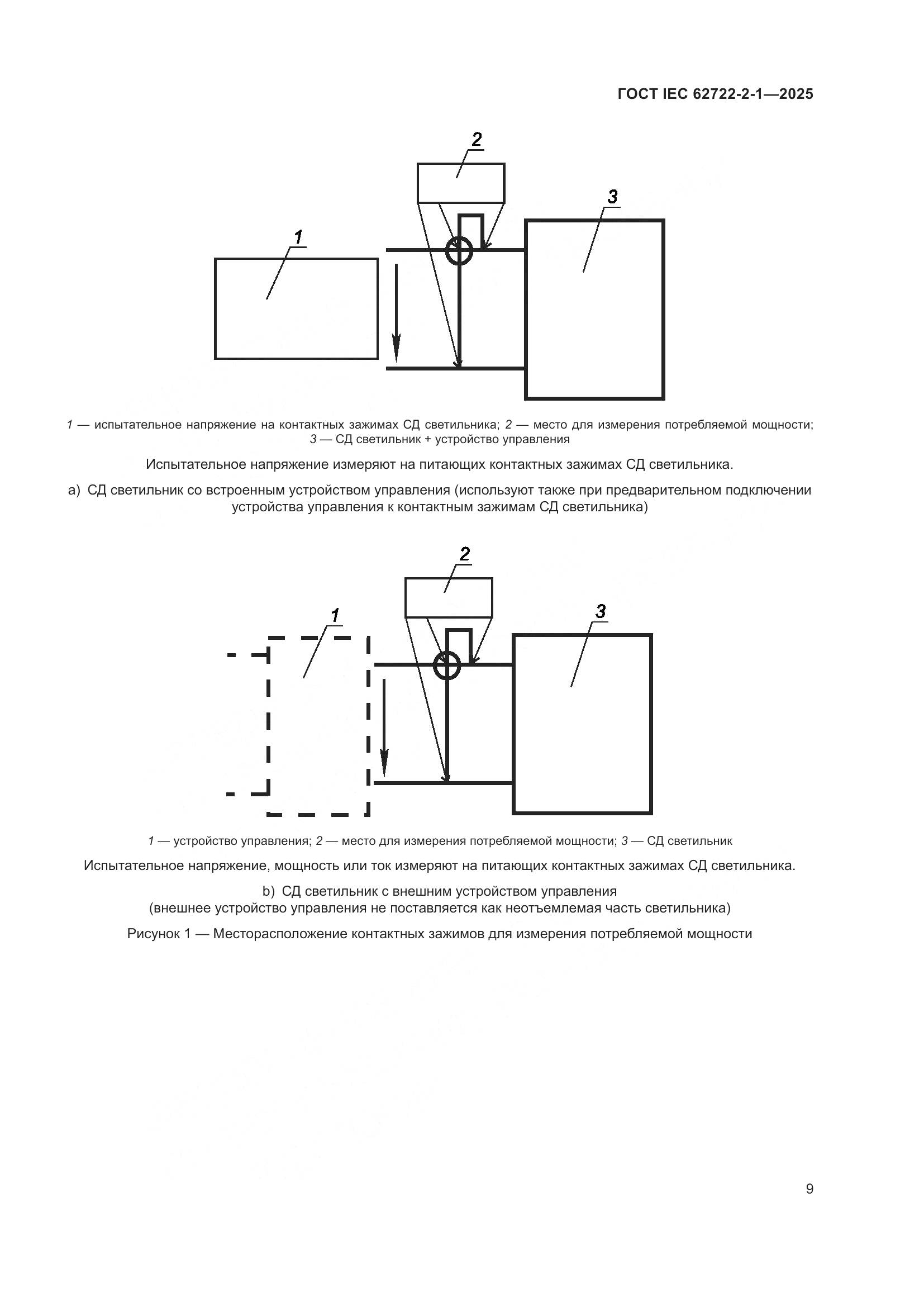 ГОСТ IEC 62722-2-1—2025

2

3

1

1 — испытательное напряжение на контактных зажимах СД светильника; 2 — место для измерения потребляемой мощности; 3 — СД светильник + устройство управления

Испытательное напряжение измеряют на питающих контактных зажимах СД светильника.

a) СД светильник со встроенным устройством управления (используют также при предварительном подключении устройства управления к контактным зажимам СД светильника)

2

1

3

1 — устройство управления; 2 — место для измерения потребляемой мощности; 3 — СД светильник

Испытательное напряжение, мощность или ток измеряют на питающих контактных зажимах СД светильника.

b) СД светильник с внешним устройством управления (внешнее устройство управления не поставляется как неотъемлемая часть светильника)

Рисунок 1 — Месторасположение контактных зажимов для измерения потребляемой мощности

9