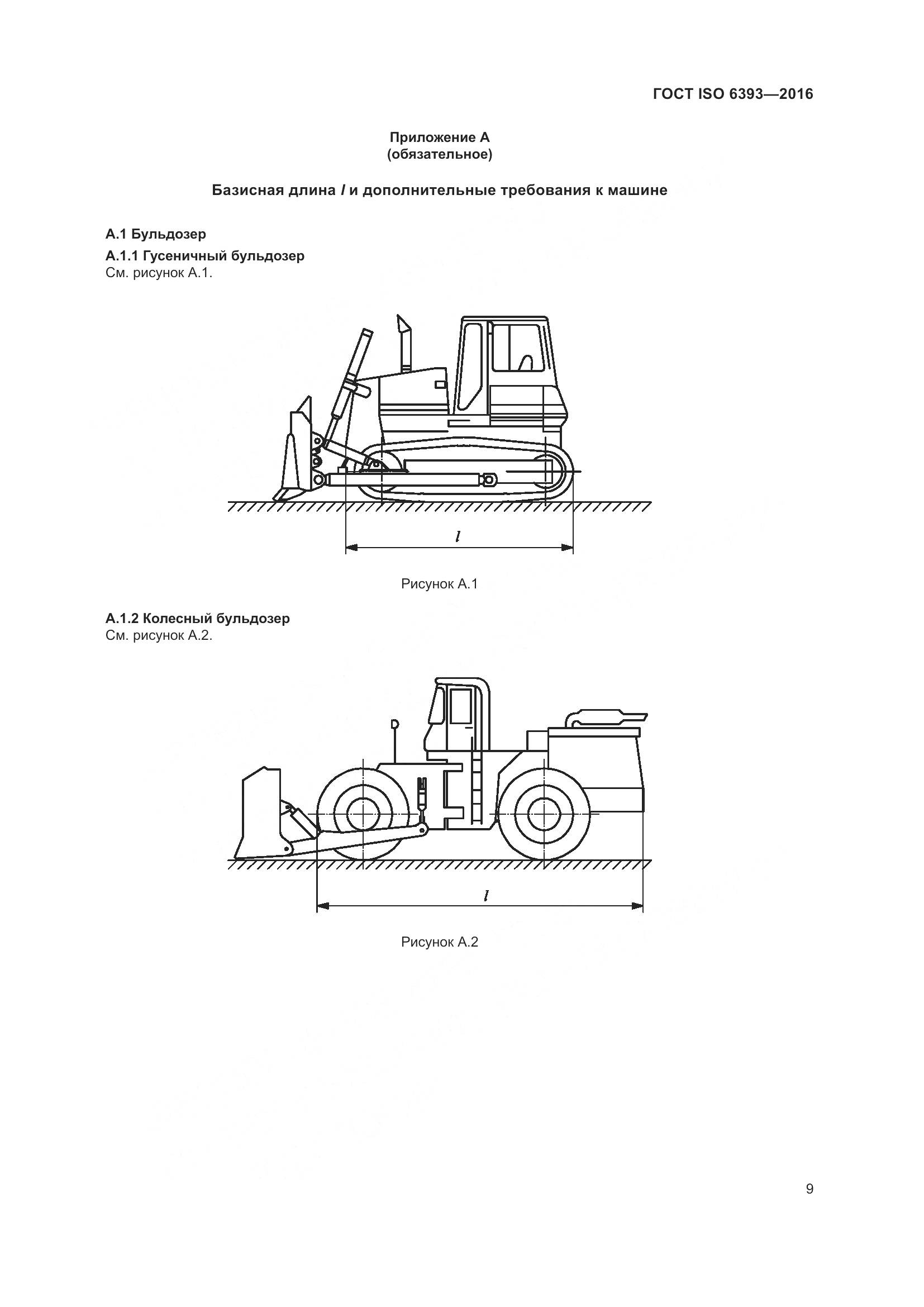 ГОСТ ISO 6393—2016

Приложение А
(обязательное)

Базисная длина $l$ и дополнительные требования к машине

А.1 Бульдозер

А.1.1 Гусеничный бульдозер
См. рисунок А.1.

$l$

Рисунок А.1

А.1.2 Колесный бульдозер
См. рисунок А.2.

$l$

Рисунок А.2

9