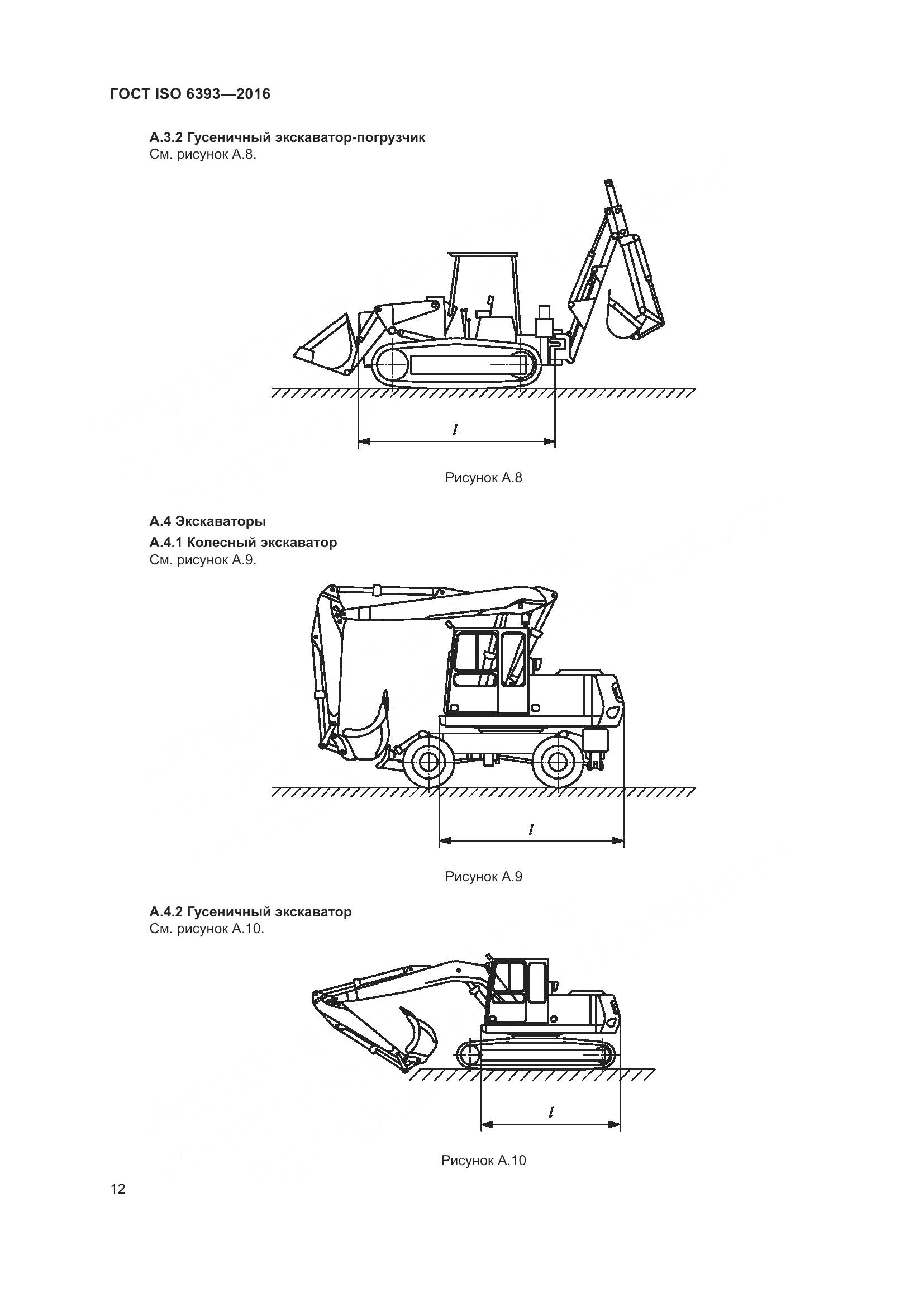 ГОСТ ISO 6393—2016

А.3.2 Гусеничный экскаватор-погрузчик
См. рисунок А.8.

$l$

Рисунок А.8

А.4 Экскаваторы

А.4.1 Колесный экскаватор
См. рисунок А.9.

$l$

Рисунок А.9

А.4.2 Гусеничный экскаватор
См. рисунок А.10.

$l$

Рисунок А.10

12