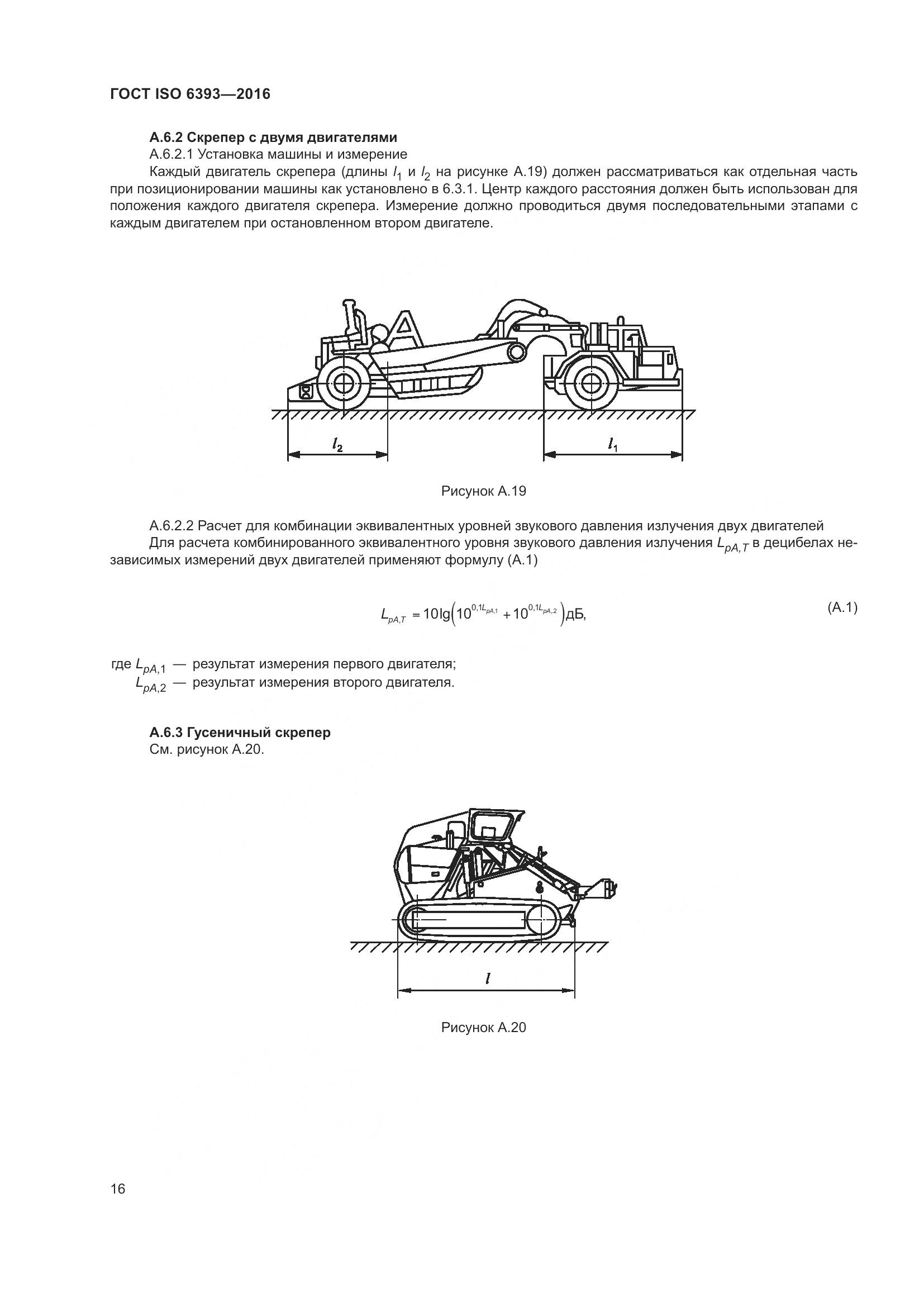 ГОСТ ISO 6393—2016

А.6.2 Скрепер с двумя двигателями

А.6.2.1 Установка машины и измерение

Каждый двигатель скрепера (длины $l_1$ и $l_2$ на рисунке А.19) должен рассматриваться как отдельная часть при позиционировании машины как установлено в 6.3.1. Центр каждого расстояния должен быть использован для положения каждого двигателя скрепера. Измерение должно проводиться двумя последовательными этапами с каждым двигателем при остановленном втором двигателе.

$l_2$

$l_1$

Рисунок А.19

А.6.2.2 Расчет для комбинации эквивалентных уровней звукового давления излучения двух двигателей

Для расчета комбинированного эквивалентного уровня звукового давления излучения $L_{pA,T}$ в децибелах независимых измерений двух двигателей применяют формулу (А.1)

$L_{pA,T} = 10\lg\left(10^{0,1L_{pA,1}} + 10^{0,1L_{pA,2}}\right)$дБ, (А.1)

где $L_{pA,1}$ — результат измерения первого двигателя;
$L_{pA,2}$ — результат измерения второго двигателя.

А.6.3 Гусеничный скрепер

См. рисунок А.20.

$l$

Рисунок А.20

16