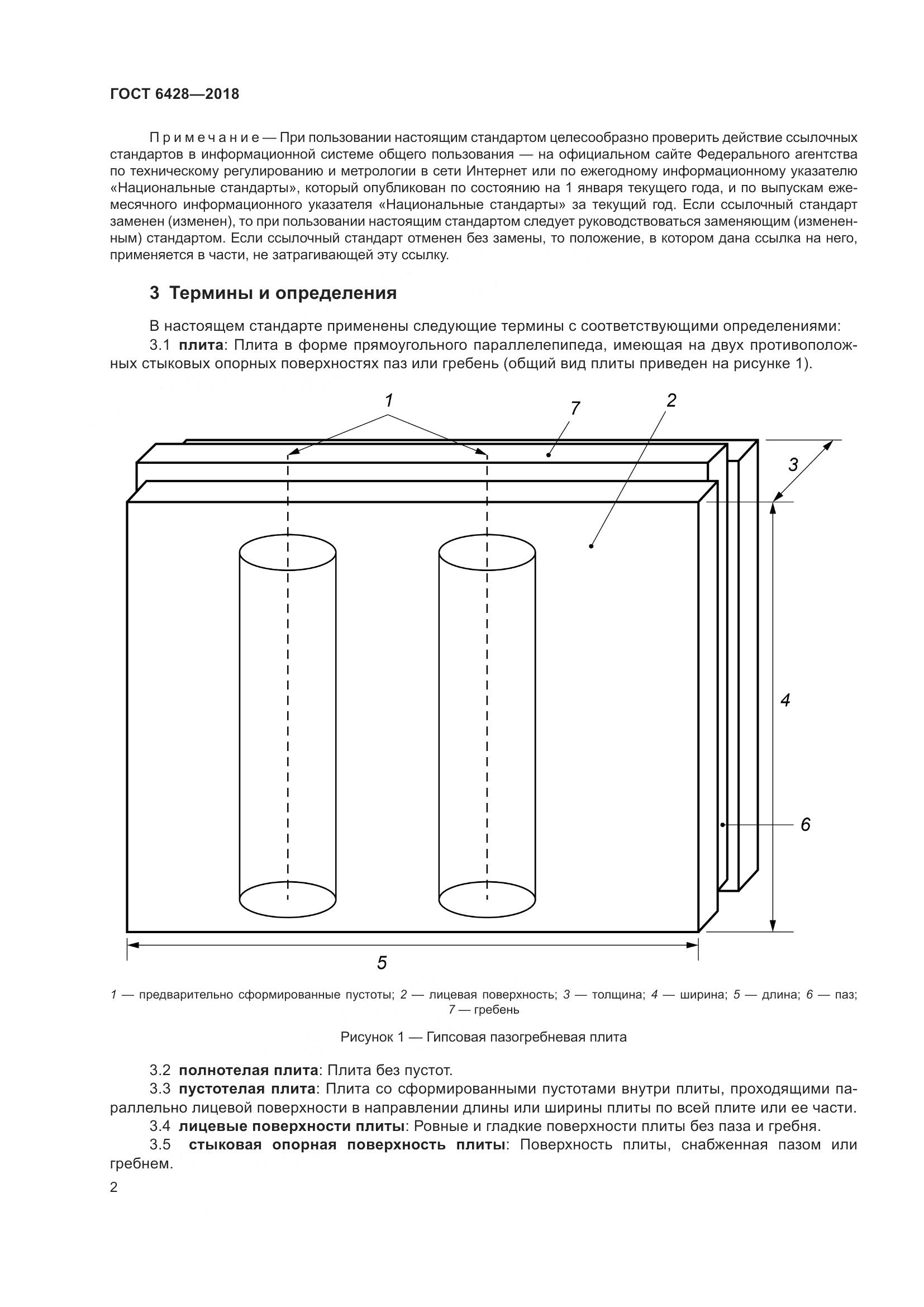 ГОСТ 6428—2018

Примечание — При пользовании настоящим стандартом целесообразно проверить действие ссылочных стандартов в информационной системе общего пользования — на официальном сайте Федерального агентства по техническому регулированию и метрологии в сети Интернет или по ежегодному информационному указателю «Национальные стандарты», который опубликован по состоянию на 1 января текущего года, и по выпускам ежемесячного информационного указателя «Национальные стандарты» за текущий год. Если ссылочный стандарт заменен (изменен), то при пользовании настоящим стандартом следует руководствоваться заменяющим (измененным) стандартом. Если ссылочный стандарт отменен без замены, то положение, в котором дана ссылка на него, применяется в части, не затрагивающей эту ссылку.

3 Термины и определения

В настоящем стандарте применены следующие термины с соответствующими определениями:

3.1 плита: Плита в форме прямоугольного параллелепипеда, имеющая на двух противоположных стыковых опорных поверхностях паз или гребень (общий вид плиты приведен на рисунке 1).

1 7 2 3 4 6 5

1 — предварительно сформированные пустоты; 2 — лицевая поверхность; 3 — толщина; 4 — ширина; 5 — длина; 6 — паз; 7 — гребень

Рисунок 1 — Гипсовая пазогребневая плита

3.2 полнотелая плита: Плита без пустот.

3.3 пустотелая плита: Плита со сформированными пустотами внутри плиты, проходящими параллельно лицевой поверхности в направлении длины или ширины плиты по всей плите или ее части.

3.4 лицевые поверхности плиты: Ровные и гладкие поверхности плиты без паза и гребня.

3.5 стыковая опорная поверхность плиты: Поверхность плиты, снабженная пазом или гребнем.

2