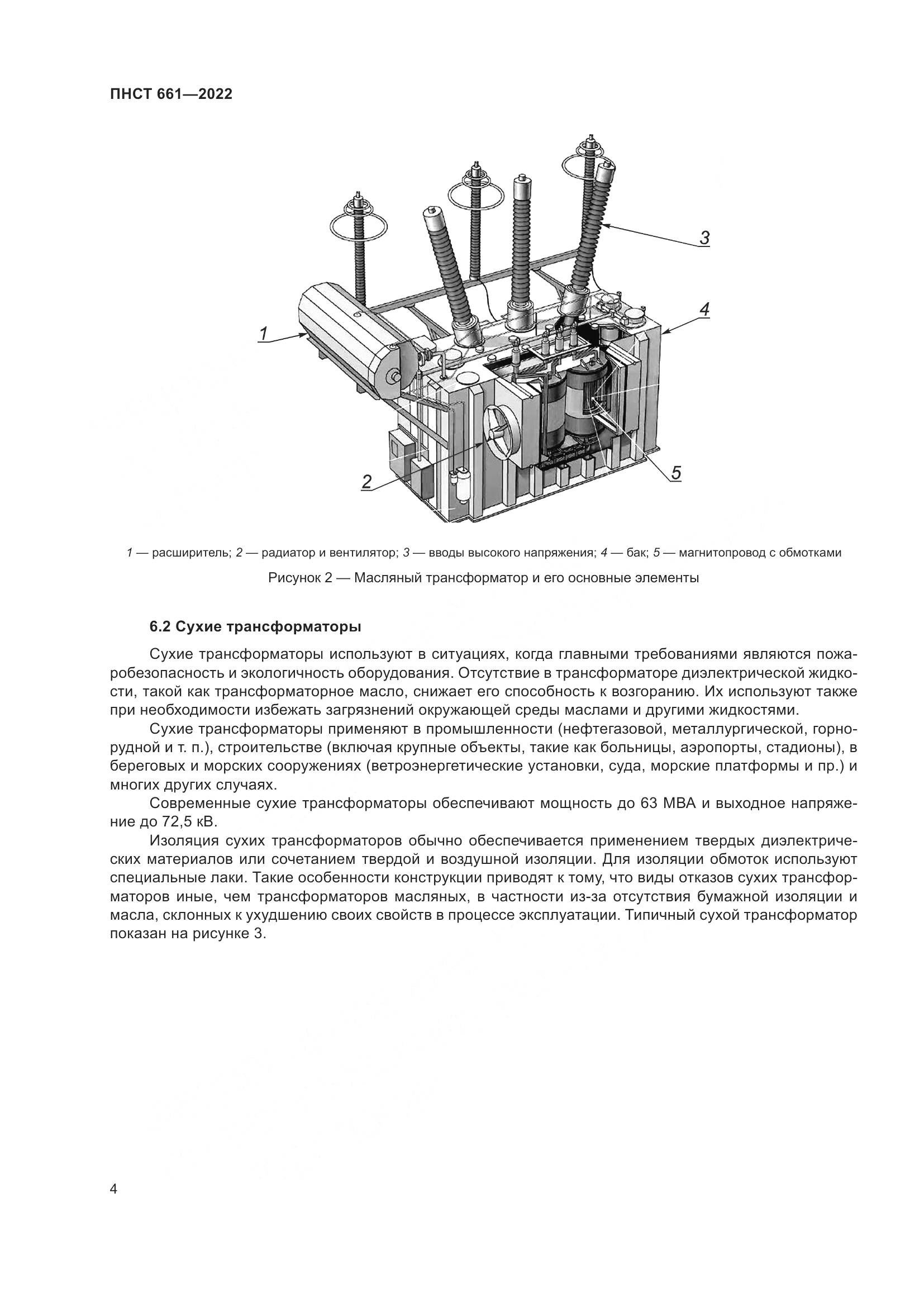 ПНСТ 661—2022

3

4

1

2

5

1 — расширитель; 2 — радиатор и вентилятор; 3 — вводы высокого напряжения; 4 — бак; 5 — магнитопровод с обмотками

Рисунок 2 — Масляный трансформатор и его основные элементы

6.2 Сухие трансформаторы

Сухие трансформаторы используют в ситуациях, когда главными требованиями являются пожаробезопасность и экологичность оборудования. Отсутствие в трансформаторе диэлектрической жидкости, такой как трансформаторное масло, снижает его способность к возгоранию. Их используют также при необходимости избежать загрязнений окружающей среды маслами и другими жидкостями.

Сухие трансформаторы применяют в промышленности (нефтегазовой, металлургической, горнорудной и т. п.), строительстве (включая крупные объекты, такие как больницы, аэропорты, стадионы), в береговых и морских сооружениях (ветроэнергетические установки, суда, морские платформы и пр.) и многих других случаях.

Современные сухие трансформаторы обеспечивают мощность до 63 МВА и выходное напряжение до 72,5 кВ.

Изоляция сухих трансформаторов обычно обеспечивается применением твердых диэлектрических материалов или сочетанием твердой и воздушной изоляции. Для изоляции обмоток используют специальные лаки. Такие особенности конструкции приводят к тому, что виды отказов сухих трансформаторов иные, чем трансформаторов масляных, в частности из-за отсутствия бумажной изоляции и масла, склонных к ухудшению своих свойств в процессе эксплуатации. Типичный сухой трансформатор показан на рисунке 3.

4