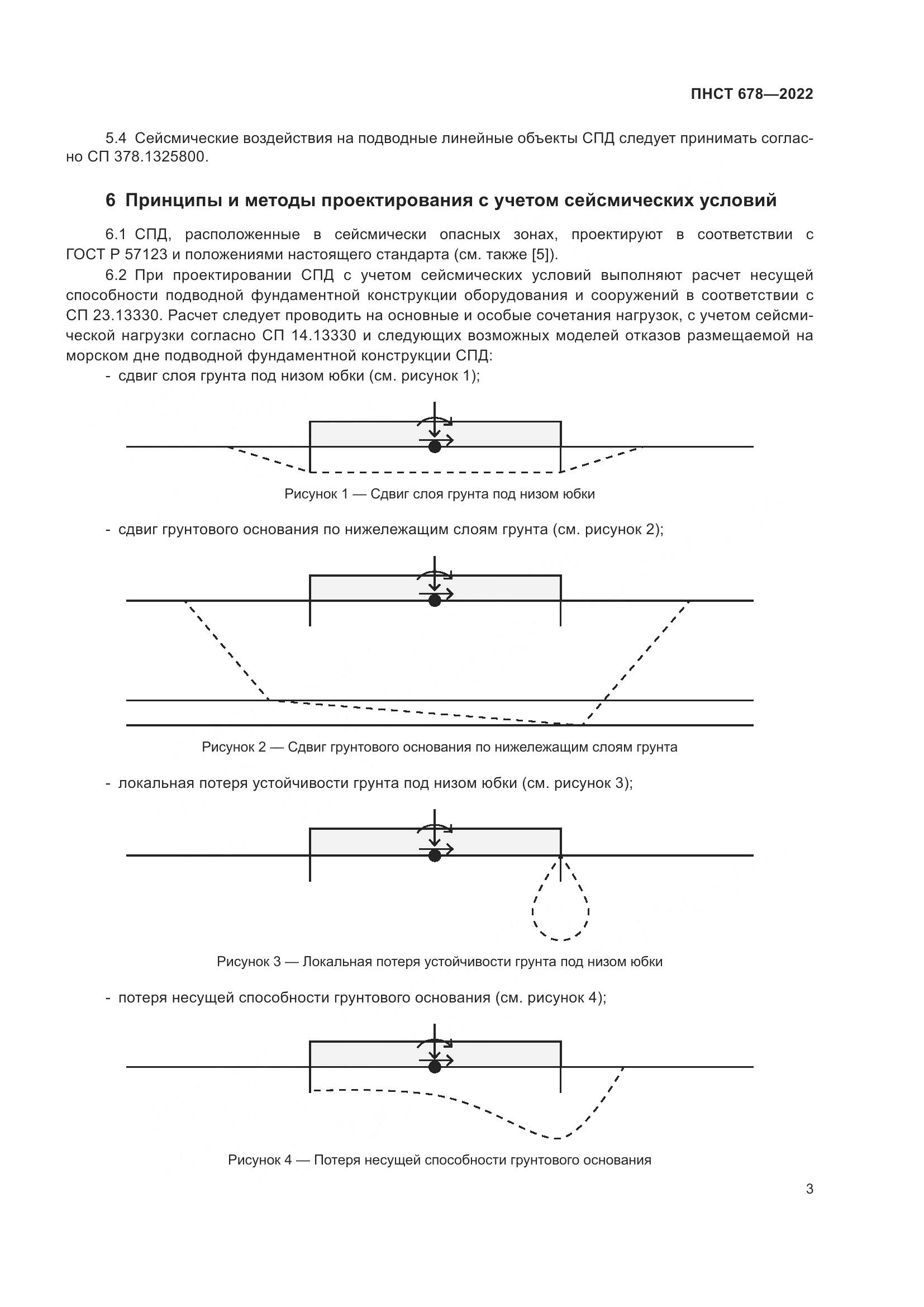 ПНСТ 678—2022

5.4 Сейсмические воздействия на подводные линейные объекты СПД следует принимать согласно СП 378.1325800.

6 Принципы и методы проектирования с учетом сейсмических условий

6.1 СПД, расположенные в сейсмически опасных зонах, проектируют в соответствии с ГОСТ Р 57123 и положениями настоящего стандарта (см. также [5]).

6.2 При проектировании СПД с учетом сейсмических условий выполняют расчет несущей способности подводной фундаментной конструкции оборудования и сооружений в соответствии с СП 23.13330. Расчет следует проводить на основные и особые сочетания нагрузок, с учетом сейсмической нагрузки согласно СП 14.13330 и следующих возможных моделей отказов размещаемой на морском дне подводной фундаментной конструкции СПД:

- сдвиг слоя грунта под низом юбки (см. рисунок 1);

Рисунок 1 — Сдвиг слоя грунта под низом юбки

- сдвиг грунтового основания по нижележащим слоям грунта (см. рисунок 2);

Рисунок 2 — Сдвиг грунтового основания по нижележащим слоям грунта

- локальная потеря устойчивости грунта под низом юбки (см. рисунок 3);

Рисунок 3 — Локальная потеря устойчивости грунта под низом юбки

- потеря несущей способности грунтового основания (см. рисунок 4);

Рисунок 4 — Потеря несущей способности грунтового основания

3