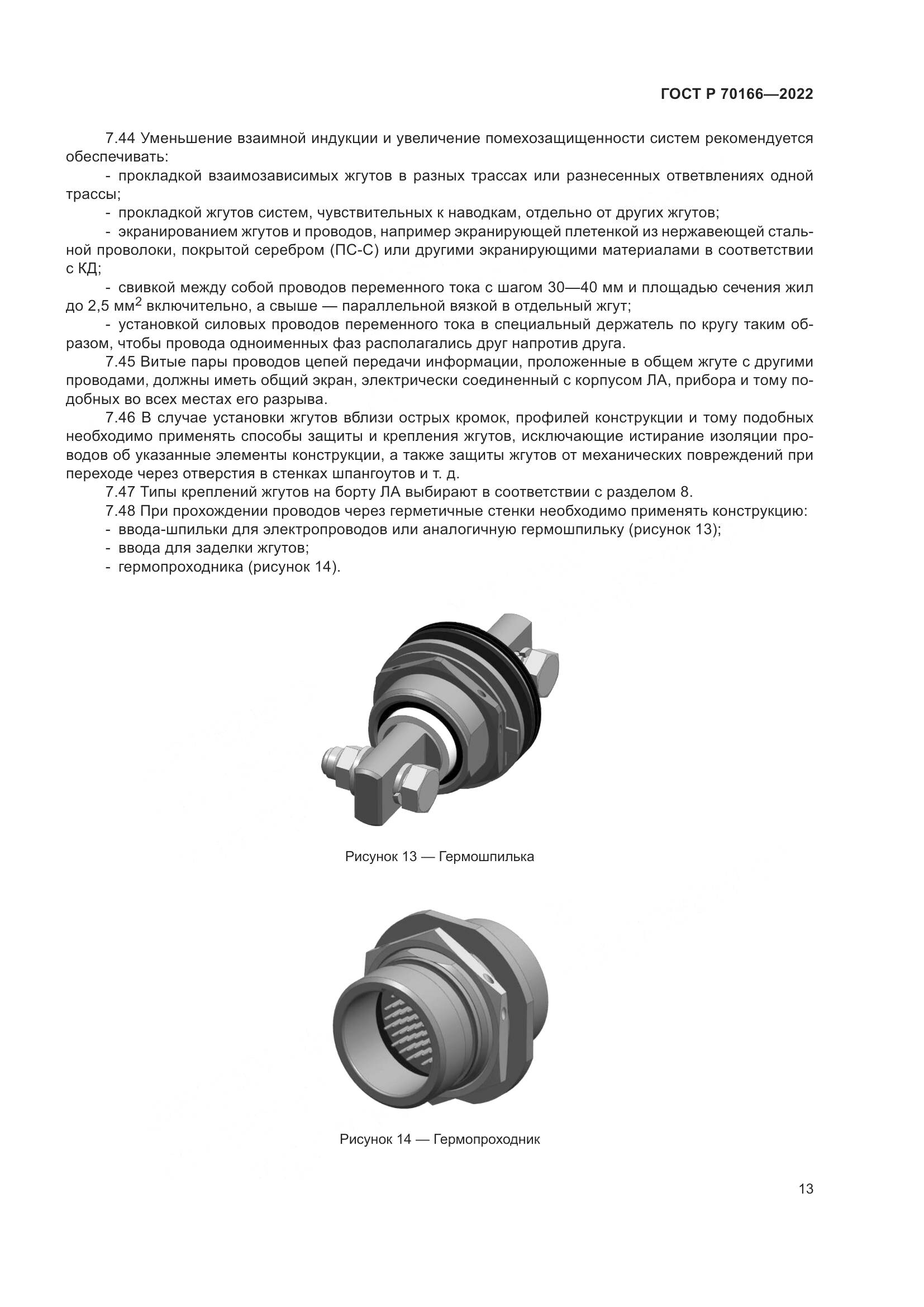 ГОСТ Р 70166—2022

7.44 Уменьшение взаимной индукции и увеличение помехозащищенности систем рекомендуется обеспечивать:

- прокладкой взаимозависимых жгутов в разных трассах или разнесенных ответвлениях одной трассы;

- прокладкой жгутов систем, чувствительных к наводкам, отдельно от других жгутов;

- экранированием жгутов и проводов, например экранирующей плетенкой из нержавеющей стальной проволоки, покрытой серебром (ПС-С) или другими экранирующими материалами в соответствии с КД;

- свивкой между собой проводов переменного тока с шагом 30—40 мм и площадью сечения жил до 2,5 мм$^2$ включительно, а свыше — параллельной вязкой в отдельный жгут;

- установкой силовых проводов переменного тока в специальный держатель по кругу таким образом, чтобы провода одноименных фаз располагались друг напротив друга.

7.45 Витые пары проводов цепей передачи информации, проложенные в общем жгуте с другими проводами, должны иметь общий экран, электрически соединенный с корпусом ЛА, прибора и тому подобных во всех местах его разрыва.

7.46 В случае установки жгутов вблизи острых кромок, профилей конструкции и тому подобных необходимо применять способы защиты и крепления жгутов, исключающие истирание изоляции проводов об указанные элементы конструкции, а также защиты жгутов от механических повреждений при переходе через отверстия в стенках шпангоутов и т. д.

7.47 Типы креплений жгутов на борту ЛА выбирают в соответствии с разделом 8.

7.48 При прохождении проводов через герметичные стенки необходимо применять конструкцию:

- ввода-шпильки для электропроводов или аналогичную гермошпильку (рисунок 13);

- ввода для заделки жгутов;

- гермопроходника (рисунок 14).

Рисунок 13 — Гермошпилька

Рисунок 14 — Гермопроходник

13