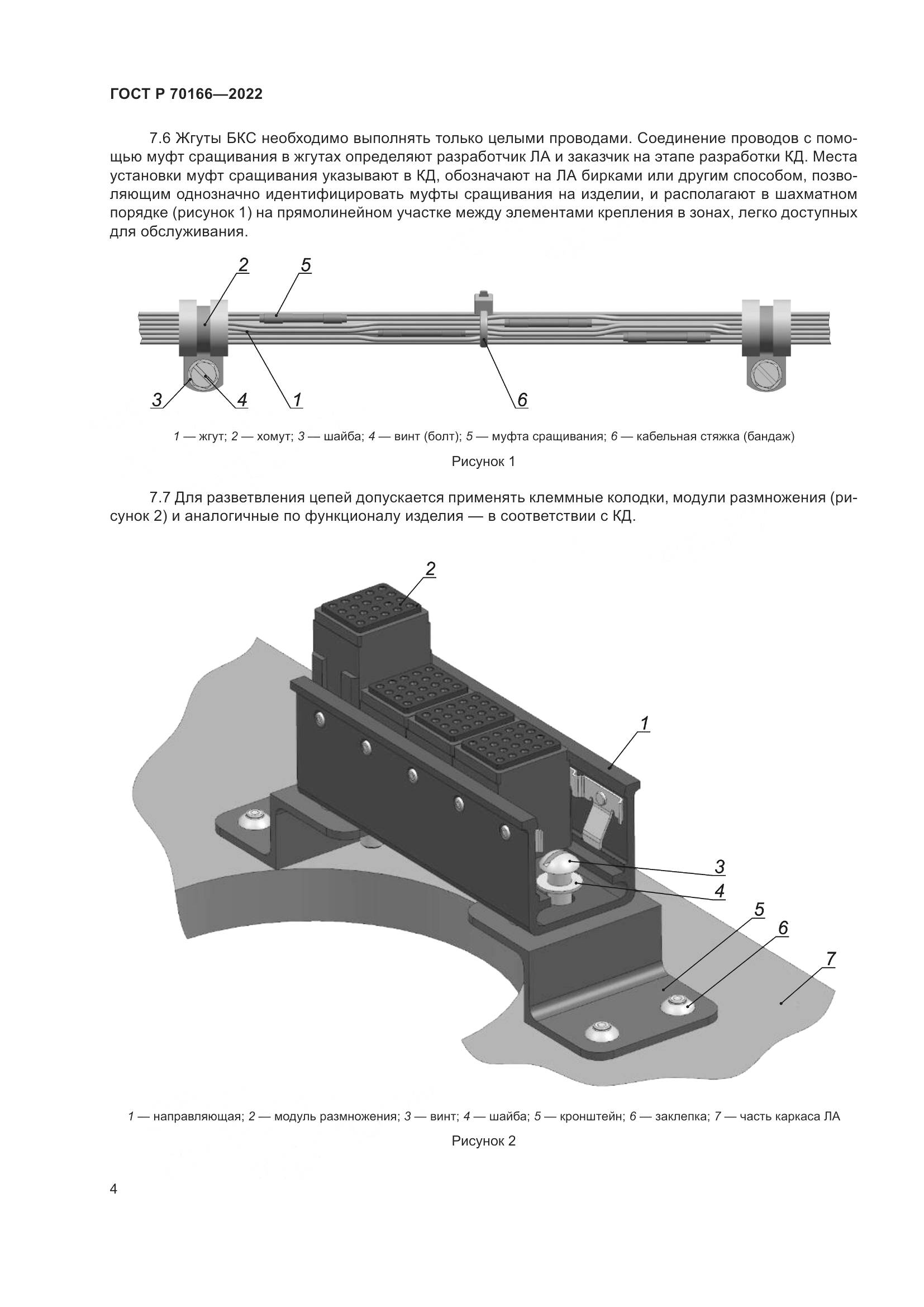 ГОСТ Р 70166—2022

7.6 Жгуты БКС необходимо выполнять только целыми проводами. Соединение проводов с помощью муфт сращивания в жгутах определяют разработчик ЛА и заказчик на этапе разработки КД. Места установки муфт сращивания указывают в КД, обозначают на ЛА бирками или другим способом, позволяющим однозначно идентифицировать муфты сращивания на изделии, и располагают в шахматном порядке (рисунок 1) на прямолинейном участке между элементами крепления в зонах, легко доступных для обслуживания.

2
5
3
4
1
6

1 — жгут; 2 — хомут; 3 — шайба; 4 — винт (болт); 5 — муфта сращивания; 6 — кабельная стяжка (бандаж)

Рисунок 1

7.7 Для разветвления цепей допускается применять клеммные колодки, модули размножения (рисунок 2) и аналогичные по функционалу изделия — в соответствии с КД.

2
1
3
4
5
6
7

1 — направляющая; 2 — модуль размножения; 3 — винт; 4 — шайба; 5 — кронштейн; 6 — заклепка; 7 — часть каркаса ЛА

Рисунок 2

4