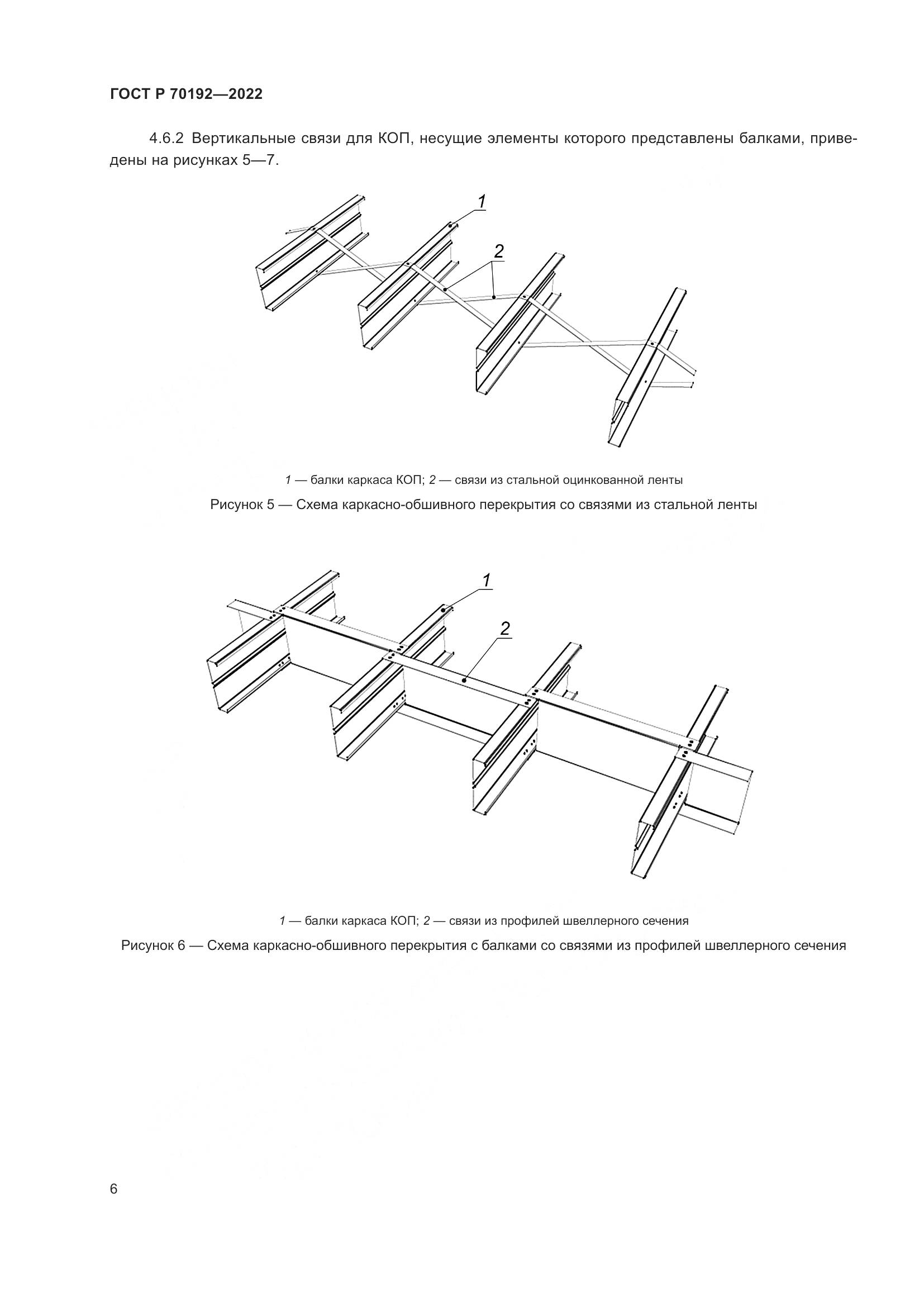 ГОСТ Р 70192—2022

4.6.2 Вертикальные связи для КОП, несущие элементы которого представлены балками, приведены на рисунках 5—7.

1

2

1 — балки каркаса КОП; 2 — связи из стальной оцинкованной ленты

Рисунок 5 — Схема каркасно-обшивного перекрытия со связями из стальной ленты

1

2

1 — балки каркаса КОП; 2 — связи из профилей швеллерного сечения

Рисунок 6 — Схема каркасно-обшивного перекрытия с балками со связями из профилей швеллерного сечения

6