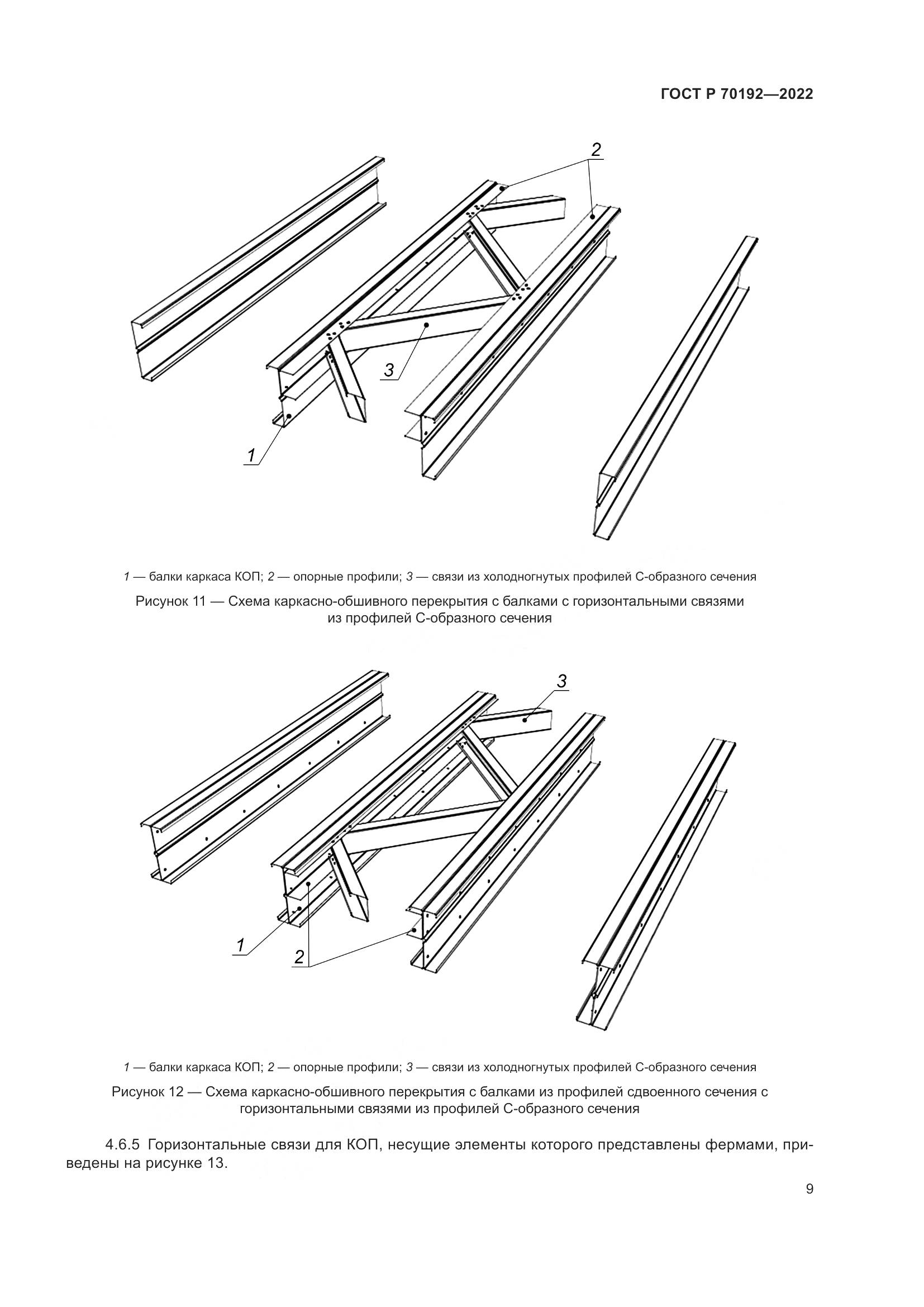 ГОСТ Р 70192—2022

2

3

1

1 — балки каркаса КОП; 2 — опорные профили; 3 — связи из холодногнутых профилей С-образного сечения

Рисунок 11 — Схема каркасно-обшивного перекрытия с балками с горизонтальными связями из профилей С-образного сечения

3

1

2

1 — балки каркаса КОП; 2 — опорные профили; 3 — связи из холодногнутых профилей С-образного сечения

Рисунок 12 — Схема каркасно-обшивного перекрытия с балками из профилей сдвоенного сечения с горизонтальными связями из профилей С-образного сечения

4.6.5 Горизонтальные связи для КОП, несущие элементы которого представлены фермами, приведены на рисунке 13.

9