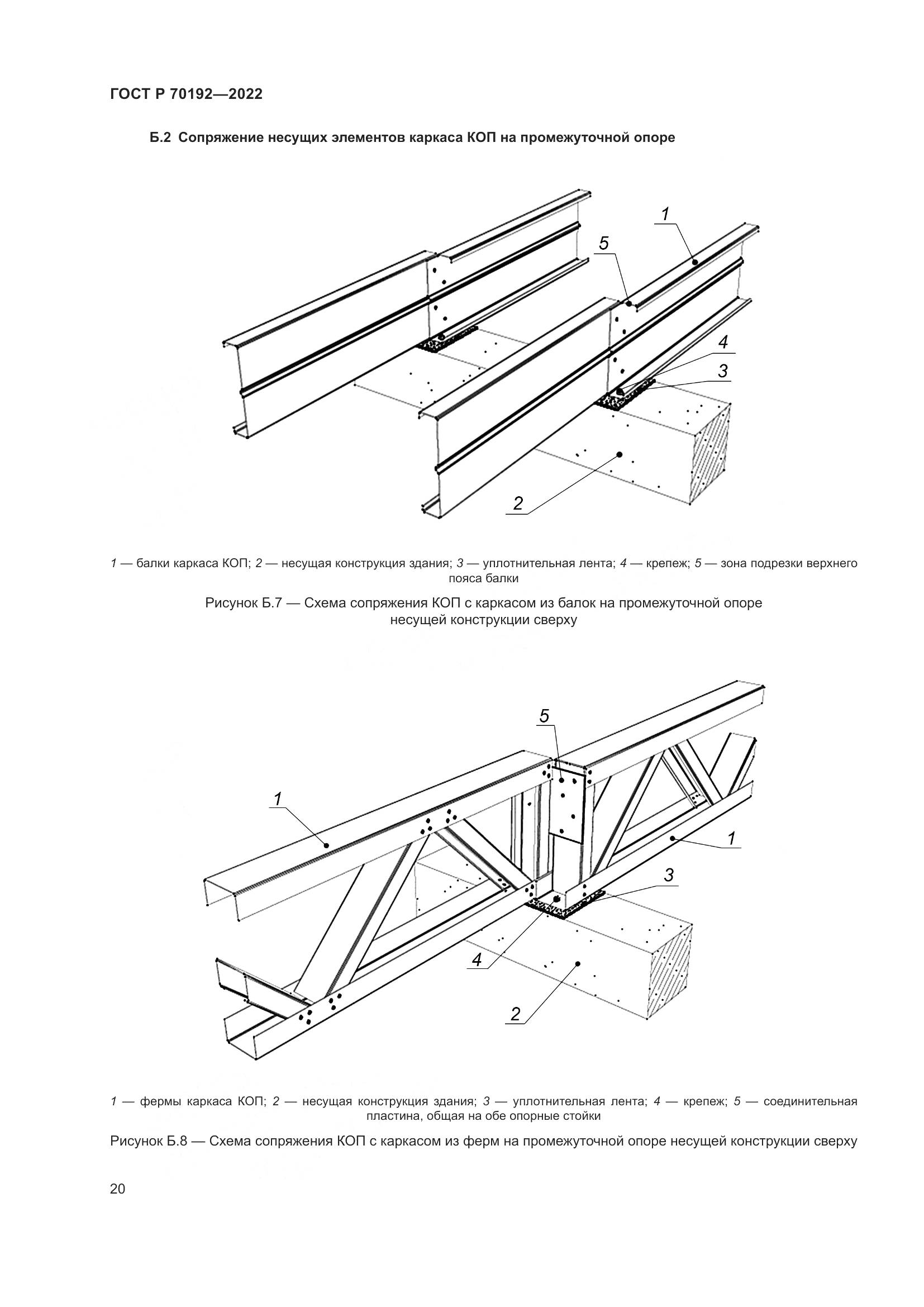 ГОСТ Р 70192—2022

Б.2 Сопряжение несущих элементов каркаса КОП на промежуточной опоре

1

5

4

3

2

1 — балки каркаса КОП; 2 — несущая конструкция здания; 3 — уплотнительная лента; 4 — крепеж; 5 — зона подрезки верхнего пояса балки

Рисунок Б.7 — Схема сопряжения КОП с каркасом из балок на промежуточной опоре несущей конструкции сверху

5

1

1

3

4

2

1 — фермы каркаса КОП; 2 — несущая конструкция здания; 3 — уплотнительная лента; 4 — крепеж; 5 — соединительная пластина, общая на обе опорные стойки

Рисунок Б.8 — Схема сопряжения КОП с каркасом из ферм на промежуточной опоре несущей конструкции сверху

20