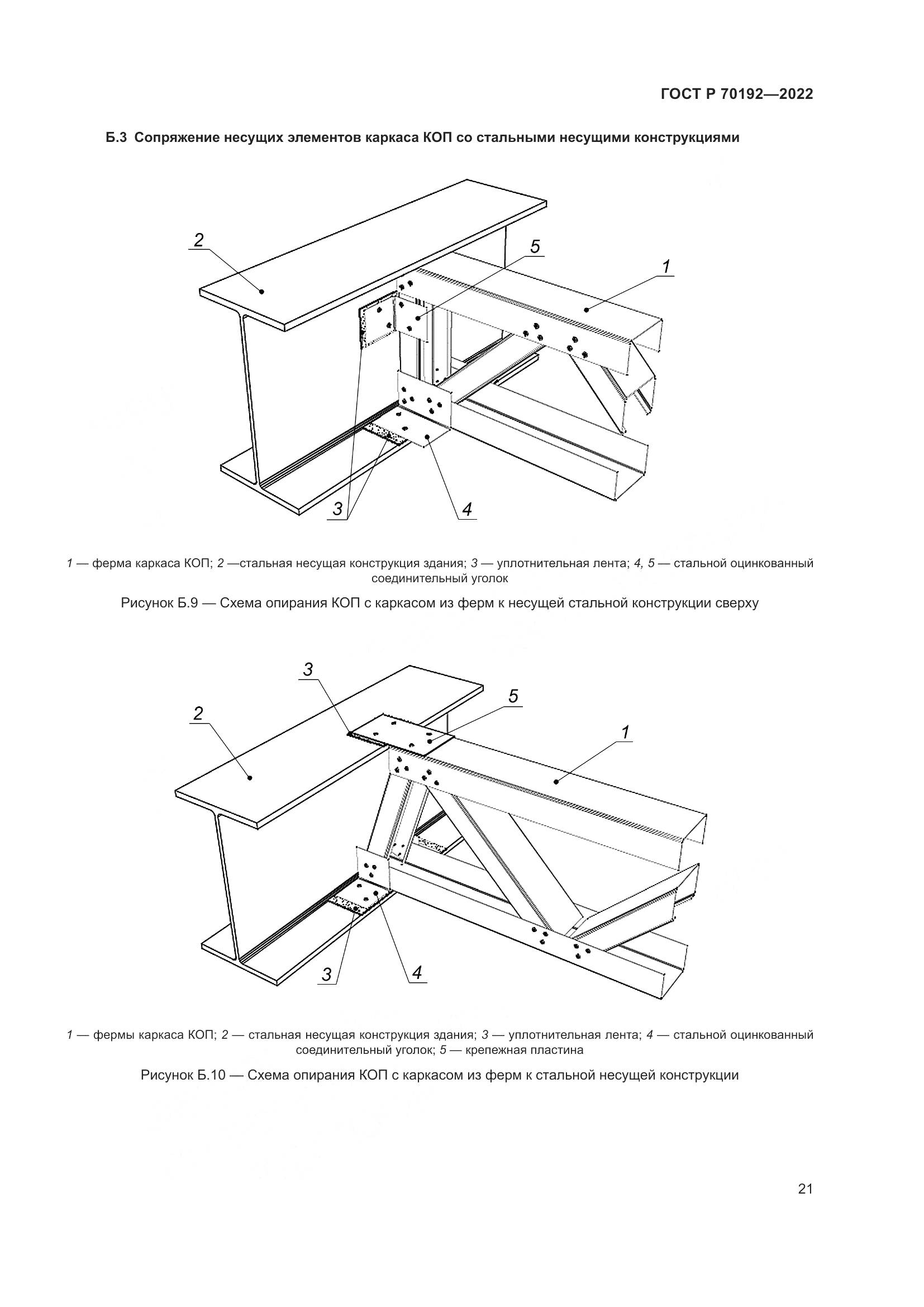 ГОСТ Р 70192—2022

Б.3 Сопряжение несущих элементов каркаса КОП со стальными несущими конструкциями

2
5
1
3
4

1 — ферма каркаса КОП; 2 —стальная несущая конструкция здания; 3 — уплотнительная лента; 4, 5 — стальной оцинкованный соединительный уголок

Рисунок Б.9 — Схема опирания КОП с каркасом из ферм к несущей стальной конструкции сверху

3
2
5
1
3
4

1 — фермы каркаса КОП; 2 — стальная несущая конструкция здания; 3 — уплотнительная лента; 4 — стальной оцинкованный соединительный уголок; 5 — крепежная пластина

Рисунок Б.10 — Схема опирания КОП с каркасом из ферм к стальной несущей конструкции

21