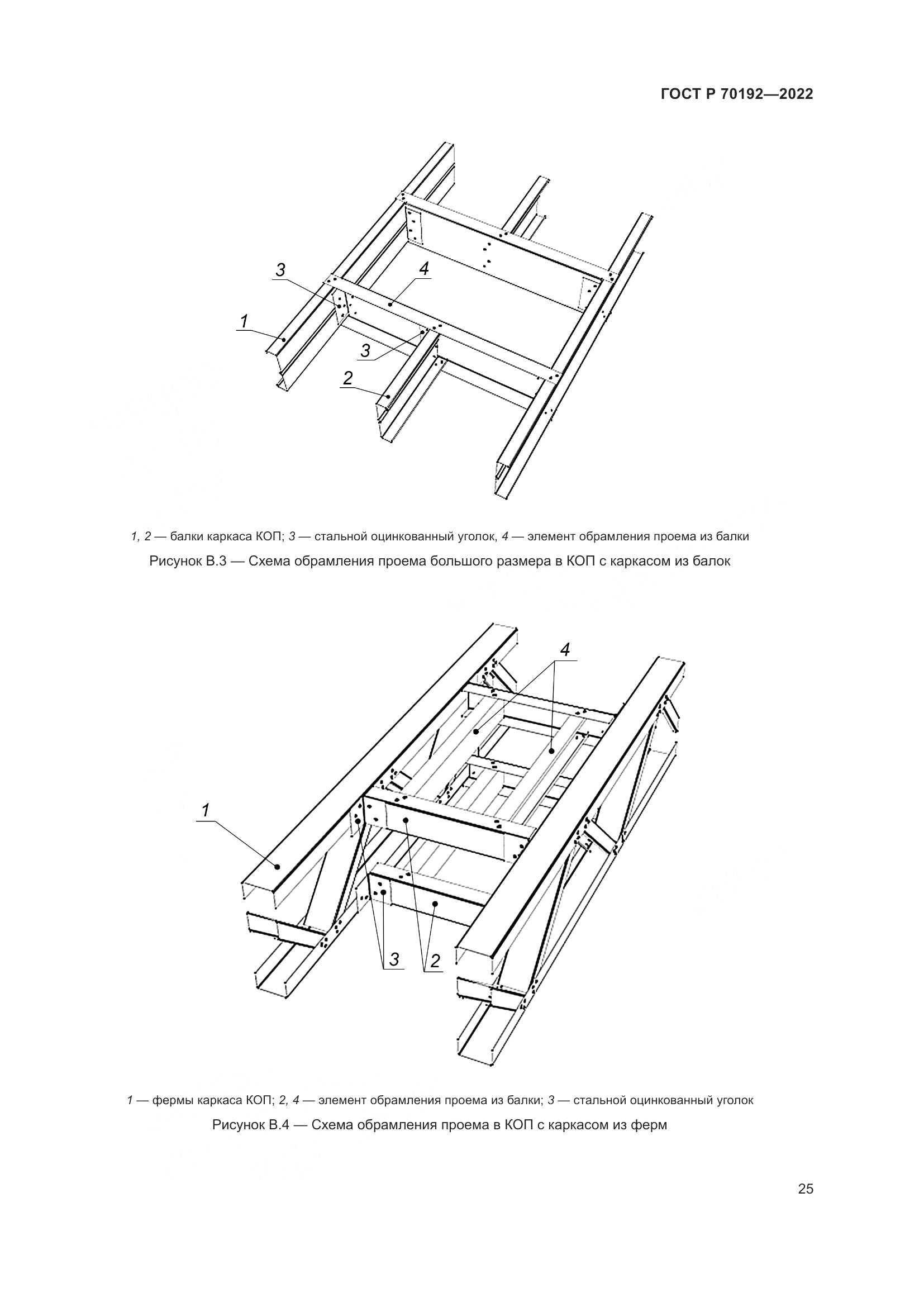 ГОСТ Р 70192—2022

3
4
1
3
2

1, 2 — балки каркаса КОП; 3 — стальной оцинкованный уголок, 4 — элемент обрамления проема из балки

Рисунок В.3 — Схема обрамления проема большого размера в КОП с каркасом из балок

4
1
3
2

1 — фермы каркаса КОП; 2, 4 — элемент обрамления проема из балки; 3 — стальной оцинкованный уголок

Рисунок В.4 — Схема обрамления проема в КОП с каркасом из ферм

25