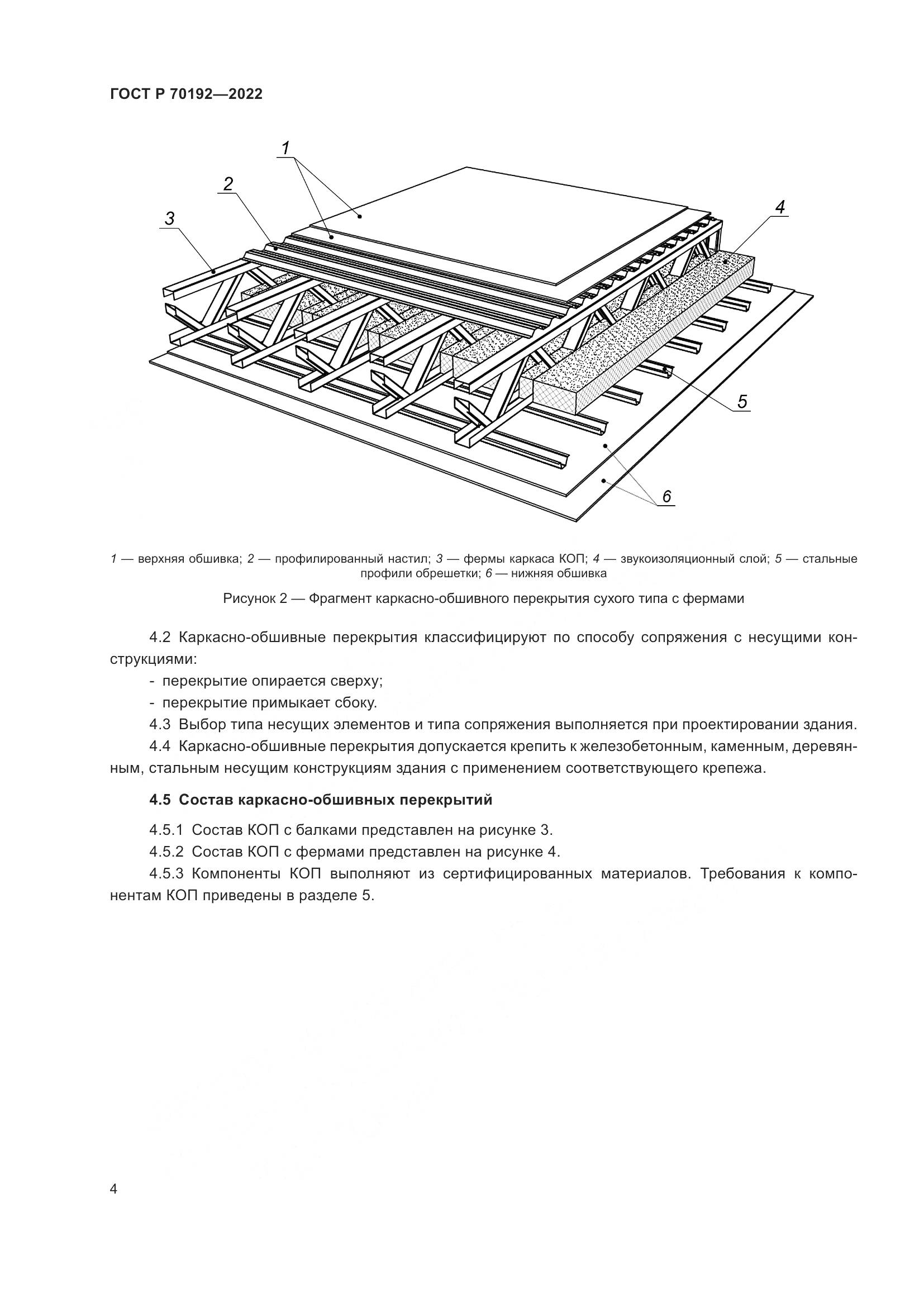 ГОСТ Р 70192—2022

1

2

3

4

5

6

1 — верхняя обшивка; 2 — профилированный настил; 3 — фермы каркаса КОП; 4 — звукоизоляционный слой; 5 — стальные профили обрешетки; 6 — нижняя обшивка

Рисунок 2 — Фрагмент каркасно-обшивного перекрытия сухого типа с фермами

4.2 Каркасно-обшивные перекрытия классифицируют по способу сопряжения с несущими конструкциями:

- перекрытие опирается сверху;

- перекрытие примыкает сбоку.

4.3 Выбор типа несущих элементов и типа сопряжения выполняется при проектировании здания.

4.4 Каркасно-обшивные перекрытия допускается крепить к железобетонным, каменным, деревянным, стальным несущим конструкциям здания с применением соответствующего крепежа.

4.5 Состав каркасно-обшивных перекрытий

4.5.1 Состав КОП с балками представлен на рисунке 3.

4.5.2 Состав КОП с фермами представлен на рисунке 4.

4.5.3 Компоненты КОП выполняют из сертифицированных материалов. Требования к компонентам КОП приведены в разделе 5.

4