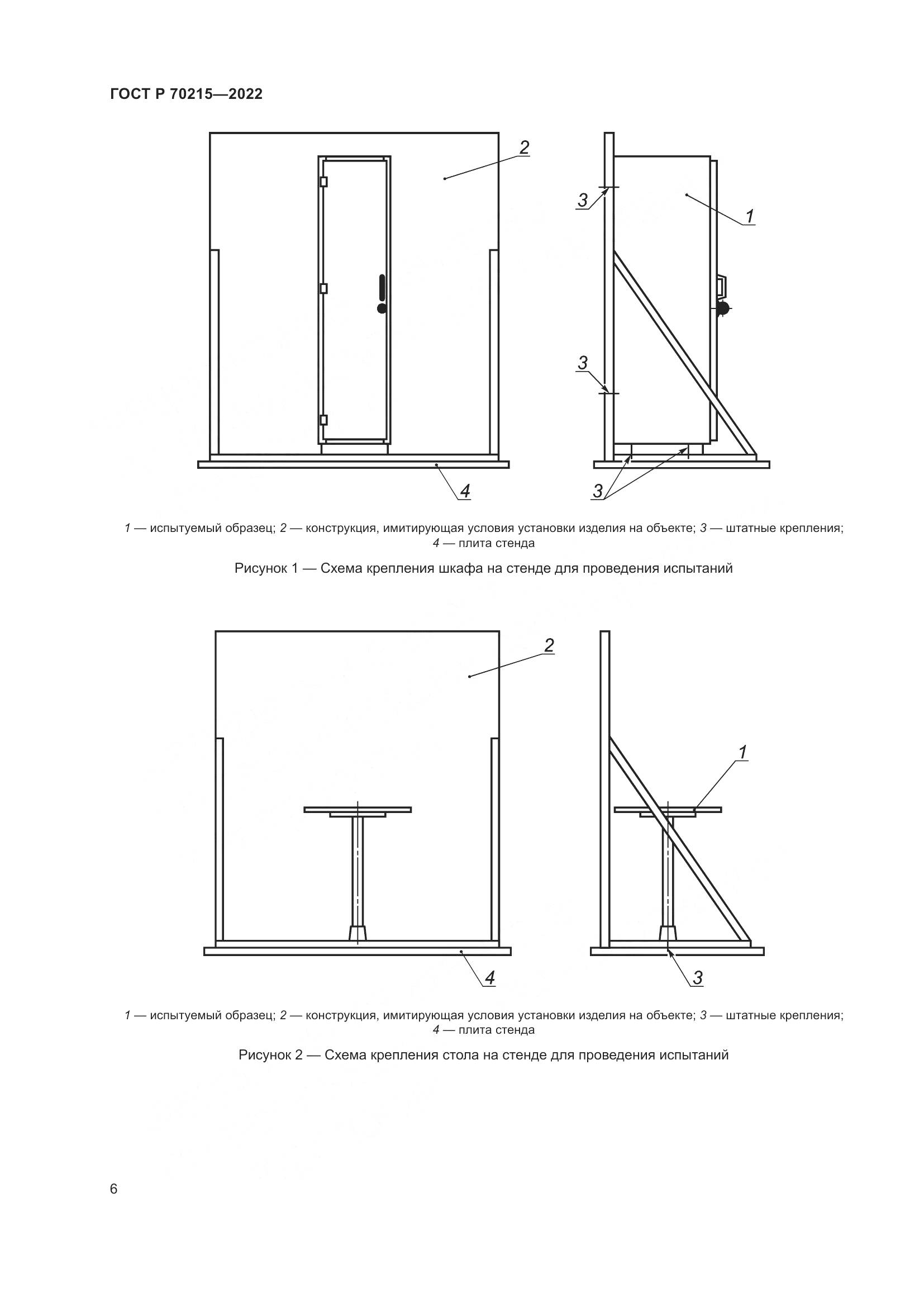 ГОСТ Р 70215—2022

2

3

1

3

4

3

1 — испытуемый образец; 2 — конструкция, имитирующая условия установки изделия на объекте; 3 — штатные крепления; 4 — плита стенда

Рисунок 1 — Схема крепления шкафа на стенде для проведения испытаний

2

1

4

3

1 — испытуемый образец; 2 — конструкция, имитирующая условия установки изделия на объекте; 3 — штатные крепления; 4 — плита стенда

Рисунок 2 — Схема крепления стола на стенде для проведения испытаний

6