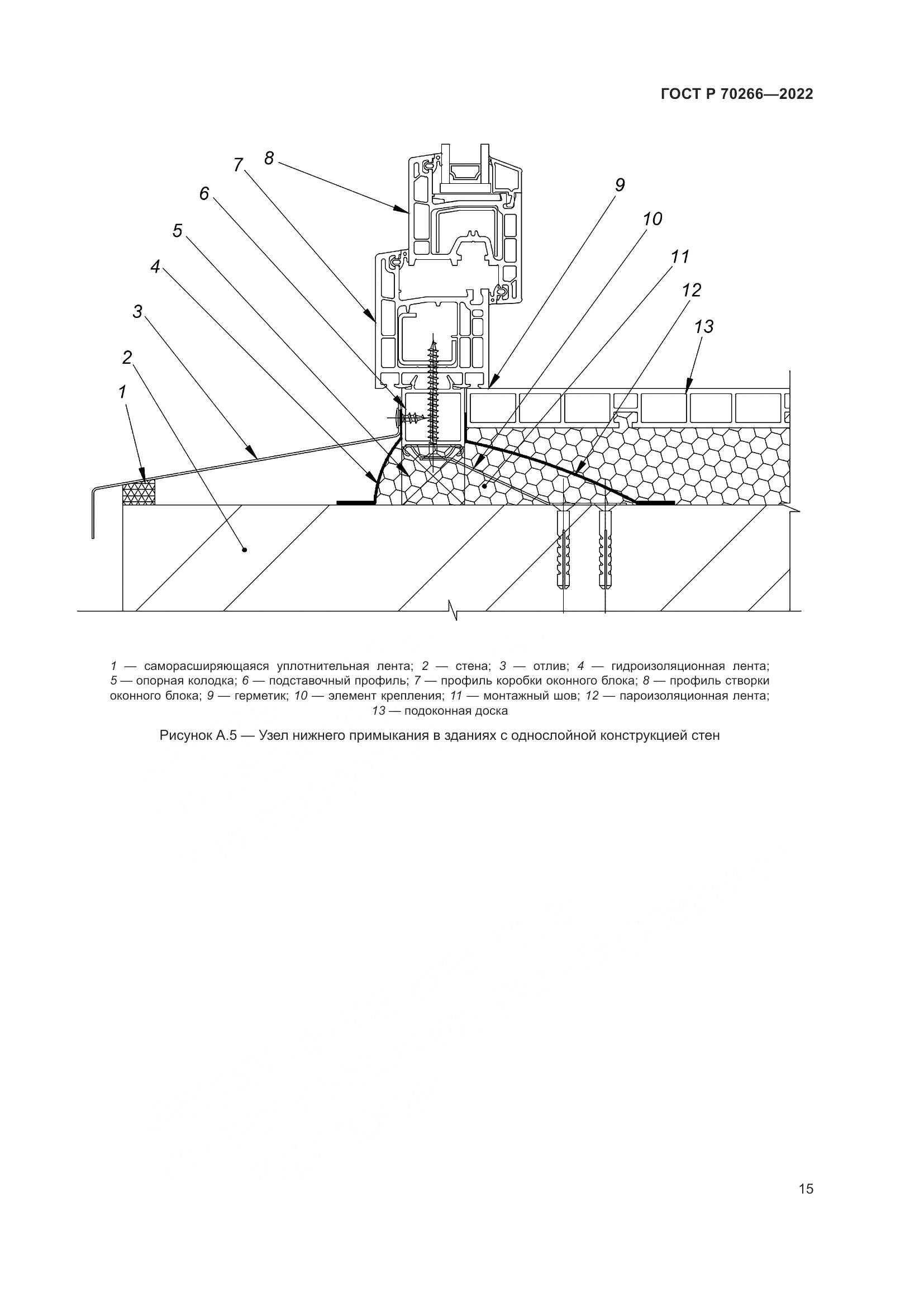 ГОСТ Р 70266—2022

8
7
6
5
4
3
2
1
9
10
11
12
13

1 — саморасширяющаяся уплотнительная лента; 2 — стена; 3 — отлив; 4 — гидроизоляционная лента; 5 — опорная колодка; 6 — подставочный профиль; 7 — профиль коробки оконного блока; 8 — профиль створки оконного блока; 9 — герметик; 10 — элемент крепления; 11 — монтажный шов; 12 — пароизоляционная лента; 13 — подоконная доска

Рисунок А.5 — Узел нижнего примыкания в зданиях с однослойной конструкцией стен

15