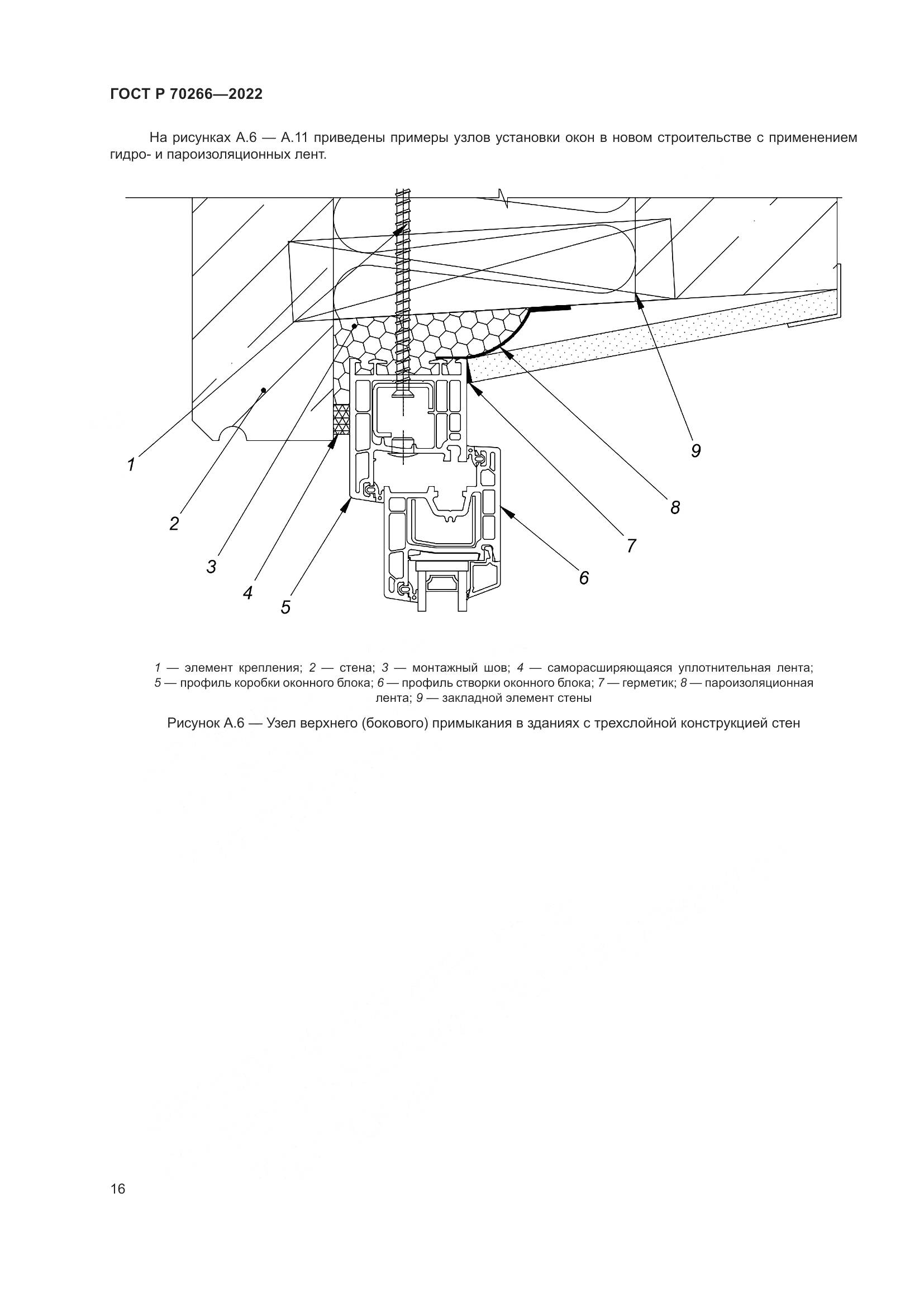 ГОСТ Р 70266—2022

На рисунках А.6 — А.11 приведены примеры узлов установки окон в новом строительстве с применением гидро- и пароизоляционных лент.

1
2
3
4
5
6
7
8
9

1 — элемент крепления; 2 — стена; 3 — монтажный шов; 4 — саморасширяющаяся уплотнительная лента; 5 — профиль коробки оконного блока; 6 — профиль створки оконного блока; 7 — герметик; 8 — пароизоляционная лента; 9 — закладной элемент стены

Рисунок А.6 — Узел верхнего (бокового) примыкания в зданиях с трехслойной конструкцией стен

16