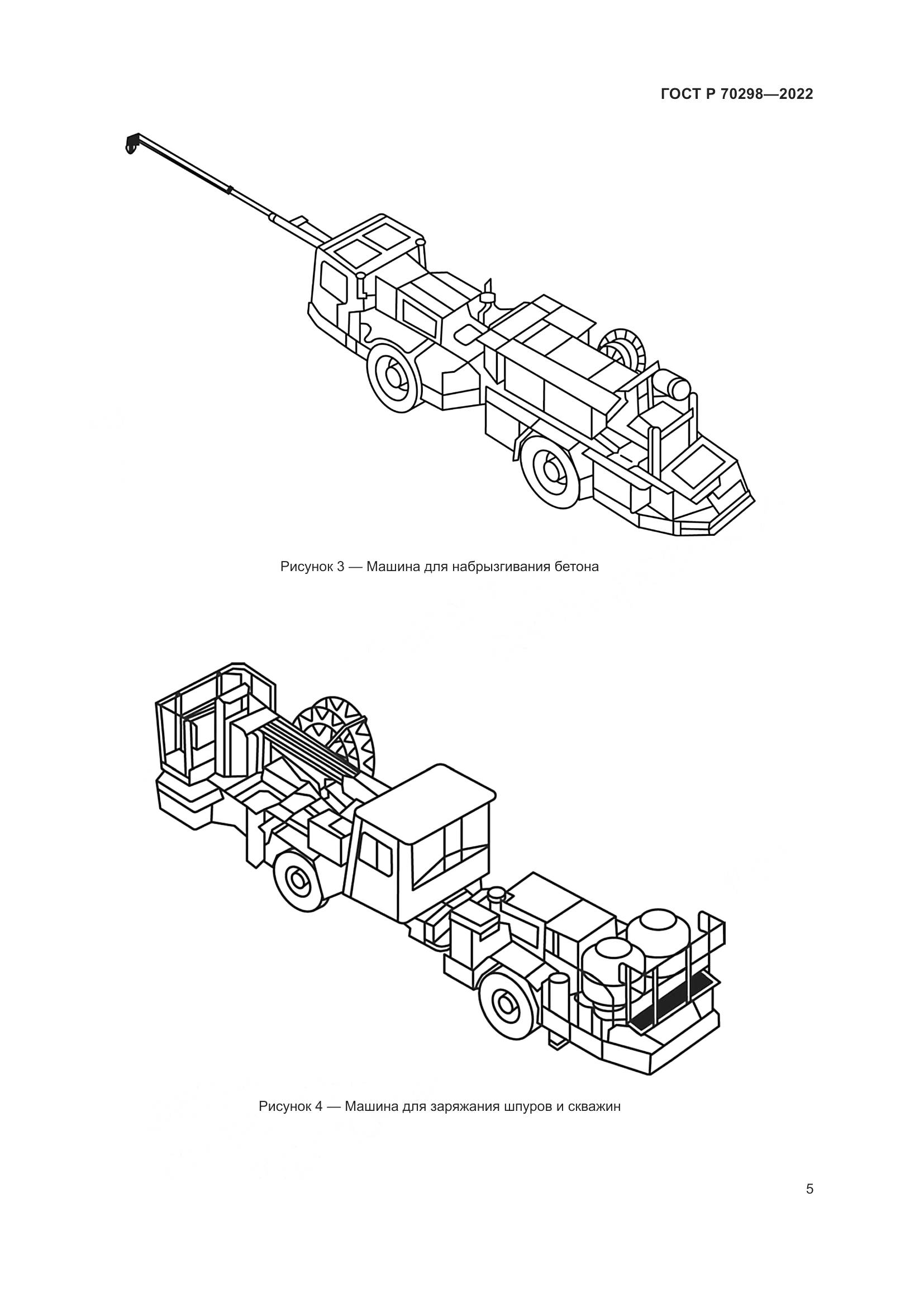 ГОСТ Р 70298—2022

Рисунок 3 — Машина для набрызгивания бетона

Рисунок 4 — Машина для заряжания шпуров и скважин

5