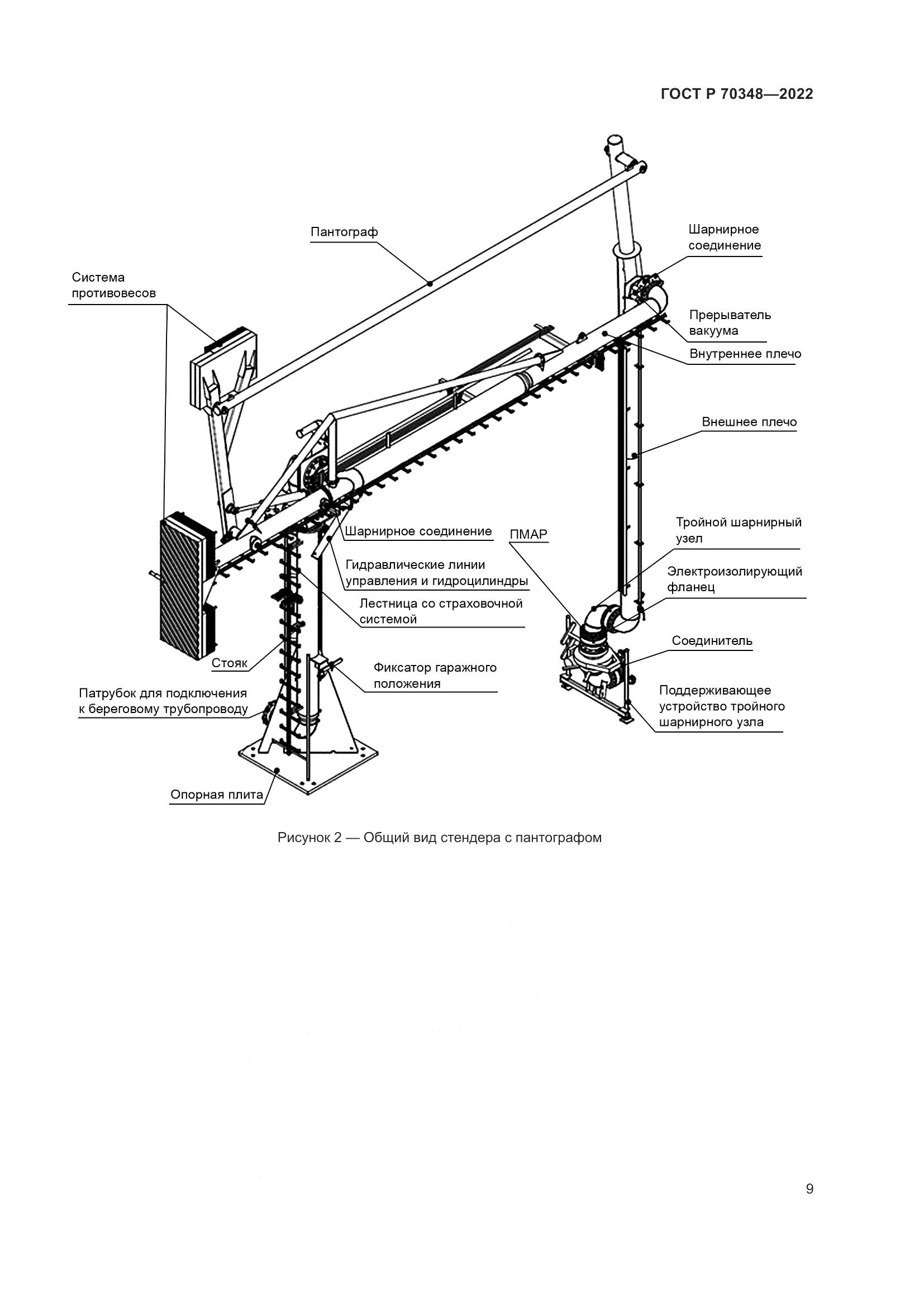 ГОСТ Р 70348—2022

Пантограф

Шарнирное соединение

Система противовесов

Прерыватель вакуума

Внутреннее плечо

Внешнее плечо

Шарнирное соединение

ПМАР

Тройной шарнирный узел

Гидравлические линии управления и гидроцилиндры

Электроизолирующий фланец

Лестница со страховочной системой

Соединитель

Стояк

Фиксатор гаражного положения

Патрубок для подключения к береговому трубопроводу

Поддерживающее устройство тройного шарнирного узла

Опорная плита

Рисунок 2 — Общий вид стендера с пантографом

9