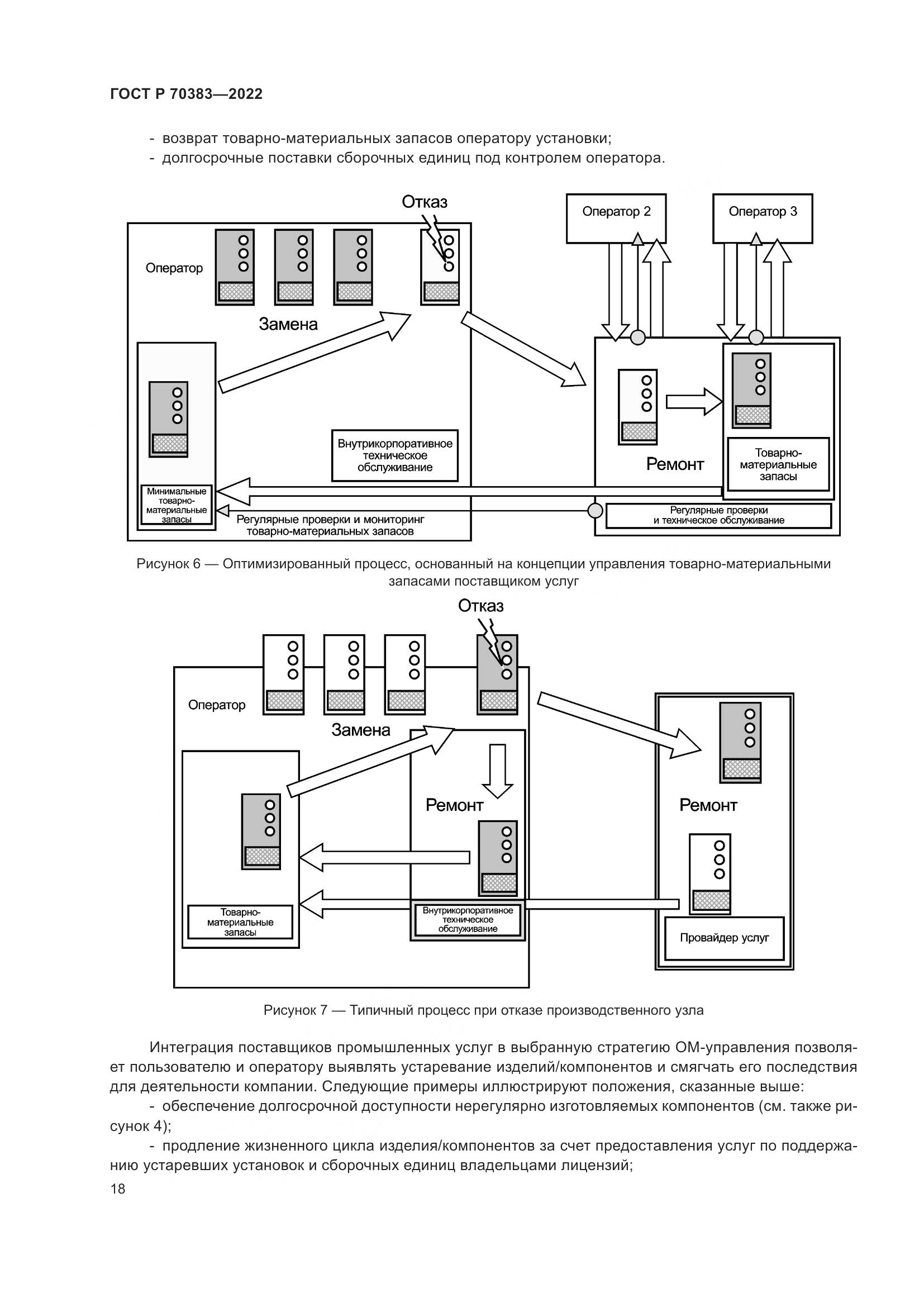 ГОСТ Р 70383—2022

- возврат товарно-материальных запасов оператору установки;
- долгосрочные поставки сборочных единиц под контролем оператора.

Отказ

Оператор 2

Оператор 3

Оператор

Замена

Внутрикорпоративное техническое обслуживание

Ремонт

Товарно-материальные запасы

Минимальные товарно-материальные запасы

Регулярные проверки и мониторинг товарно-материальных запасов

Регулярные проверки и техническое обслуживание

Рисунок 6 — Оптимизированный процесс, основанный на концепции управления товарно-материальными запасами поставщиком услуг

Отказ

Оператор

Замена

Ремонт

Ремонт

Товарно-материальные запасы

Внутрикорпоративное техническое обслуживание

Провайдер услуг

Рисунок 7 — Типичный процесс при отказе производственного узла

Интеграция поставщиков промышленных услуг в выбранную стратегию ОМ-управления позволяет пользователю и оператору выявлять устаревание изделий/компонентов и смягчать его последствия для деятельности компании. Следующие примеры иллюстрируют положения, сказанные выше:
- обеспечение долгосрочной доступности нерегулярно изготовляемых компонентов (см. также рисунок 4);
- продление жизненного цикла изделия/компонентов за счет предоставления услуг по поддержанию устаревших установок и сборочных единиц владельцами лицензий;

18