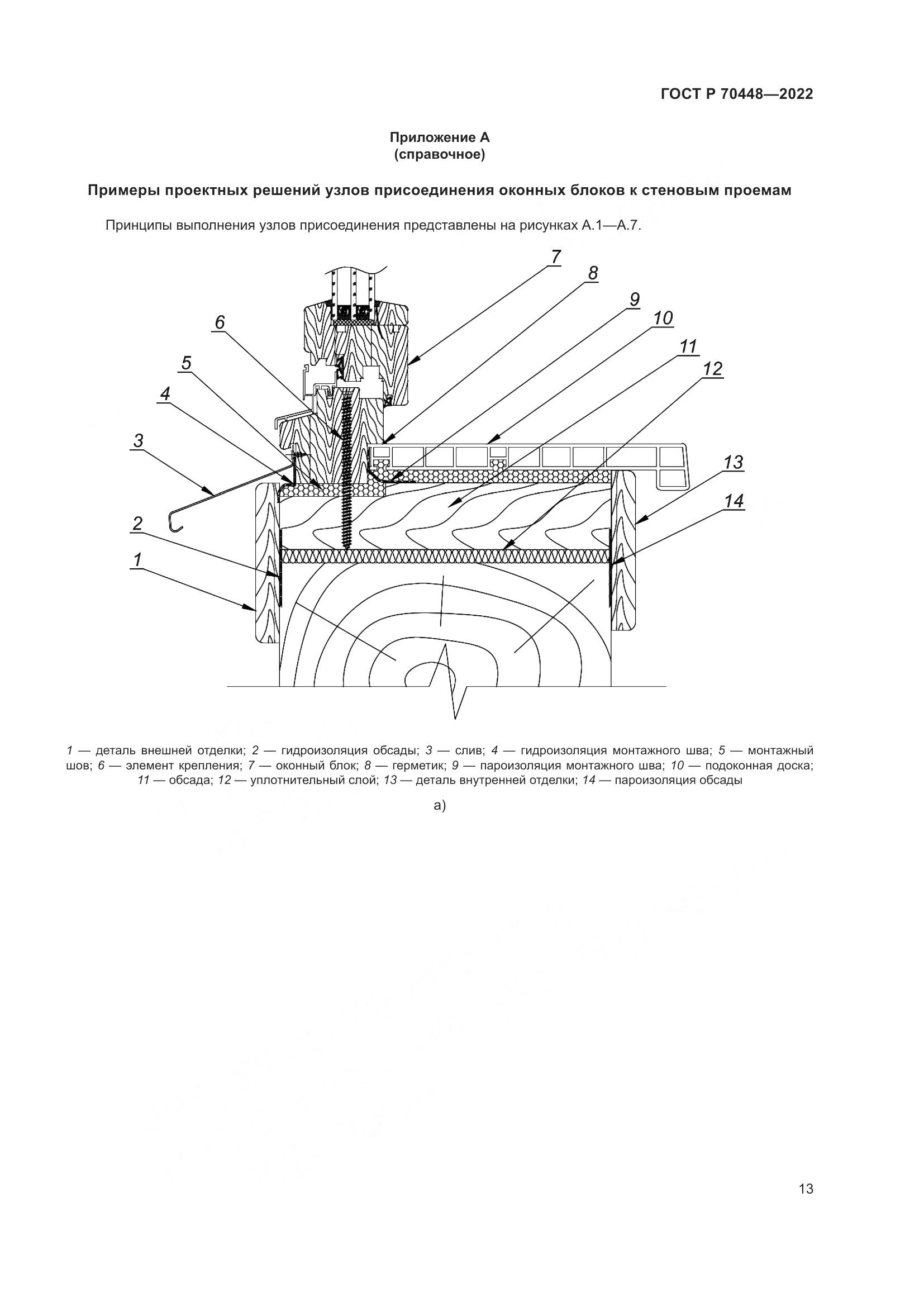 ГОСТ Р 70448—2022

Приложение А
(справочное)

Примеры проектных решений узлов присоединения оконных блоков к стеновым проемам

Принципы выполнения узлов присоединения представлены на рисунках А.1—А.7.

7
8
9
10
11
12
6
5
4
3
13
14
2
1

1 — деталь внешней отделки; 2 — гидроизоляция обсады; 3 — слив; 4 — гидроизоляция монтажного шва; 5 — монтажный шов; 6 — элемент крепления; 7 — оконный блок; 8 — герметик; 9 — пароизоляция монтажного шва; 10 — подоконная доска; 11 — обсада; 12 — уплотнительный слой; 13 — деталь внутренней отделки; 14 — пароизоляция обсады

а)

13