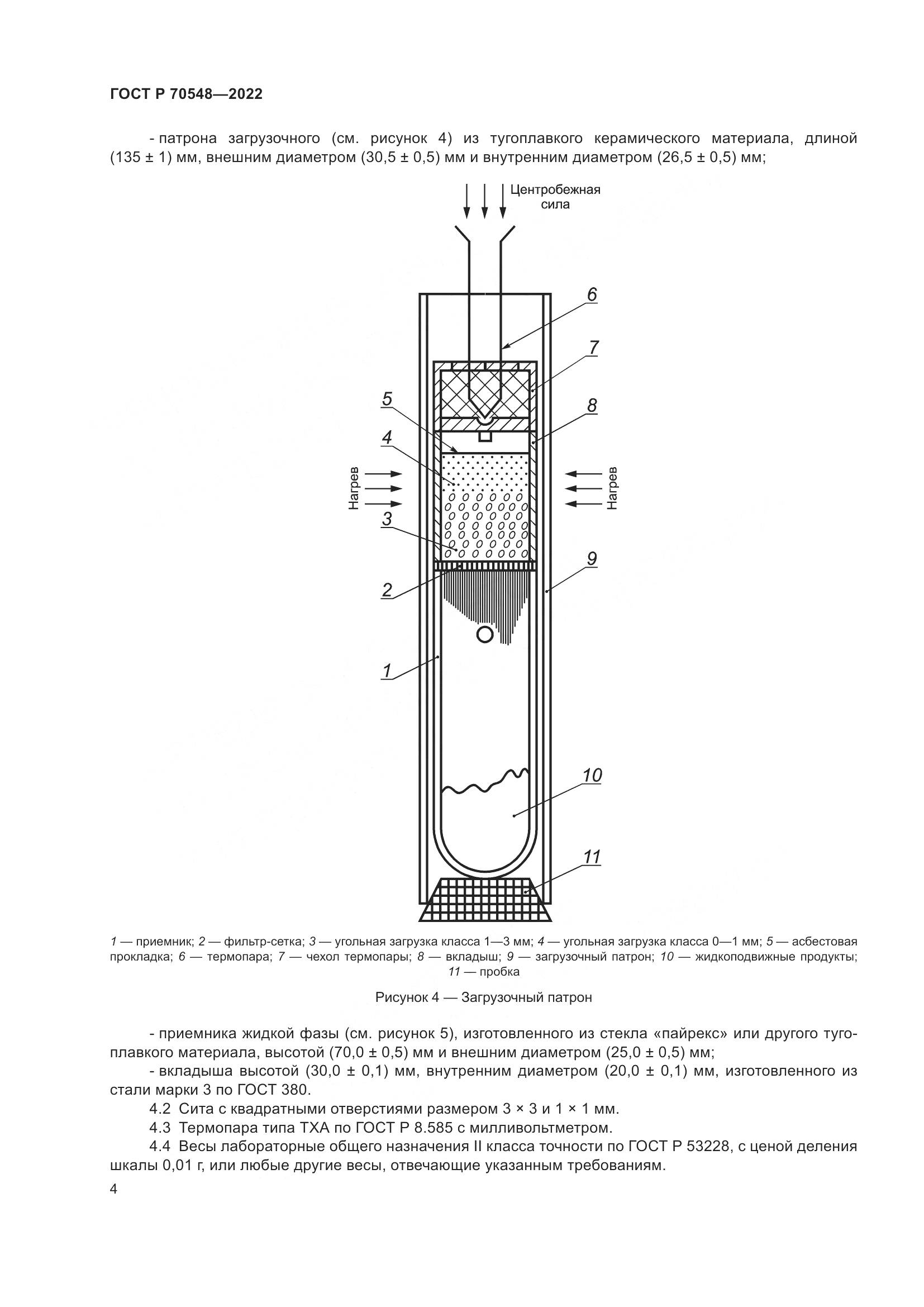 ГОСТ Р 70548—2022

- патрона загрузочного (см. рисунок 4) из тугоплавкого керамического материала, длиной (135 ± 1) мм, внешним диаметром (30,5 ± 0,5) мм и внутренним диаметром (26,5 ± 0,5) мм;

Центробежная сила

6

7

5

8

4

Нагрев

Нагрев

3

9

2

1

10

11

1 — приемник; 2 — фильтр-сетка; 3 — угольная загрузка класса 1—3 мм; 4 — угольная загрузка класса 0—1 мм; 5 — асбестовая прокладка; 6 — термопара; 7 — чехол термопары; 8 — вкладыш; 9 — загрузочный патрон; 10 — жидкоподвижные продукты; 11 — пробка

Рисунок 4 — Загрузочный патрон

- приемника жидкой фазы (см. рисунок 5), изготовленного из стекла «пайрекс» или другого тугоплавкого материала, высотой (70,0 ± 0,5) мм и внешним диаметром (25,0 ± 0,5) мм;

- вкладыша высотой (30,0 ± 0,1) мм, внутренним диаметром (20,0 ± 0,1) мм, изготовленного из стали марки 3 по ГОСТ 380.

4.2 Сита с квадратными отверстиями размером 3 × 3 и 1 × 1 мм.

4.3 Термопара типа ТХА по ГОСТ Р 8.585 с милливольтметром.

4.4 Весы лабораторные общего назначения II класса точности по ГОСТ Р 53228, с ценой деления шкалы 0,01 г, или любые другие весы, отвечающие указанным требованиям.

4