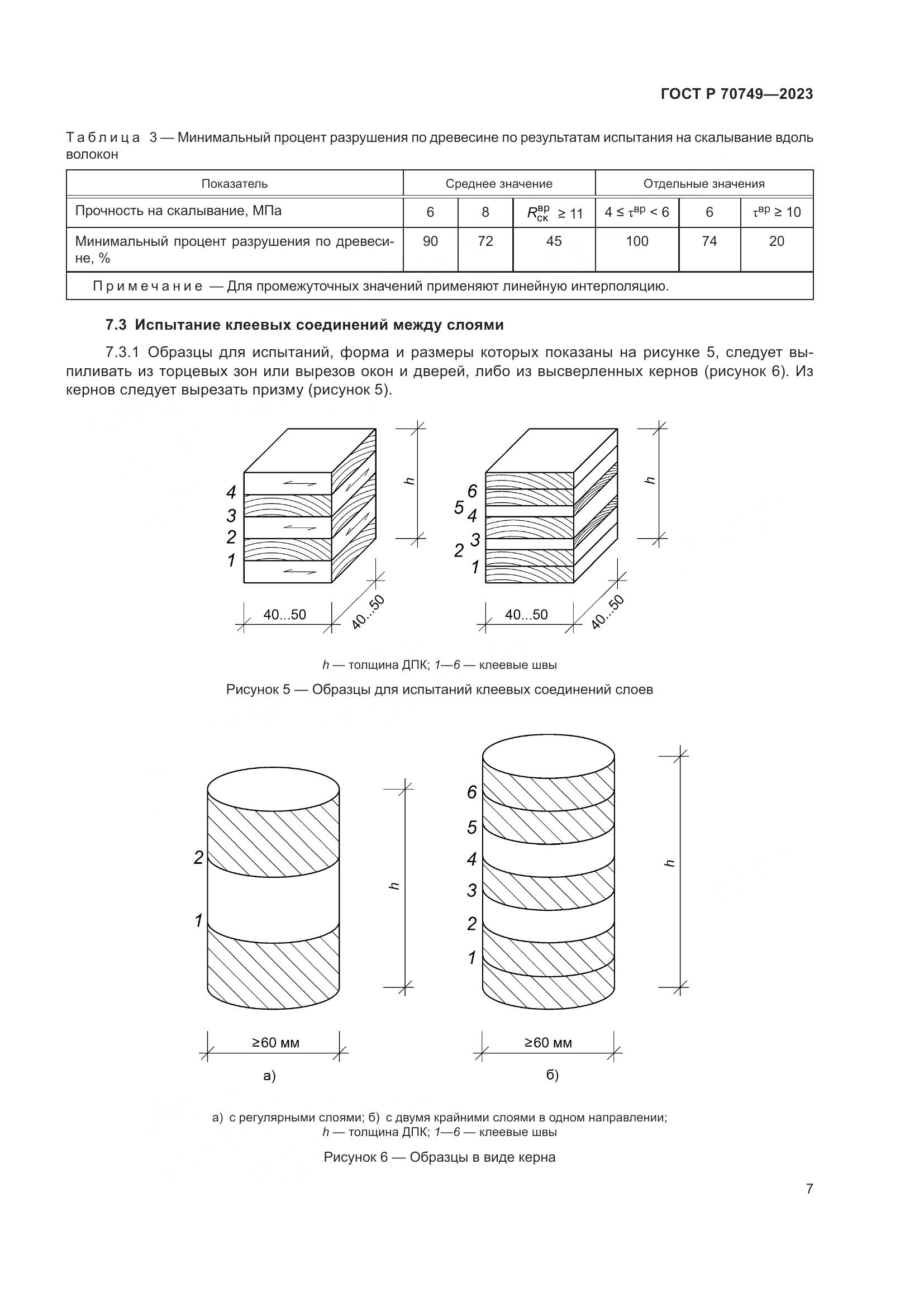 ГОСТ Р 70749—2023

Таблица 3 — Минимальный процент разрушения по древесине по результатам испытания на скалывание вдоль волокон

| Показатель | Среднее значение | | | Отдельные значения | | |
|---|---|---|---|---|---|---|
| Прочность на скалывание, МПа | 6 | 8 | $R_{ск}^{вр} \geq 11$ | $4 \leq \tau^{вр} < 6$ | 6 | $\tau^{вр} \geq 10$ |
| Минимальный процент разрушения по древесине, % | 90 | 72 | 45 | 100 | 74 | 20 |
| Примечание — Для промежуточных значений применяют линейную интерполяцию. | | | | | | |

7.3 Испытание клеевых соединений между слоями

7.3.1 Образцы для испытаний, форма и размеры которых показаны на рисунке 5, следует выпиливать из торцевых зон или вырезов окон и дверей, либо из высверленных кернов (рисунок 6). Из кернов следует вырезать призму (рисунок 5).

4
3
2
1
h
40...50
40...50

6
5
4
3
2
1
h
40...50
40...50

h — толщина ДПК; 1—6 — клеевые швы

Рисунок 5 — Образцы для испытаний клеевых соединений слоев

2
1
h
≥60 мм
а)

6
5
4
3
2
1
h
≥60 мм
б)

а) с регулярными слоями; б) с двумя крайними слоями в одном направлении;
h — толщина ДПК; 1—6 — клеевые швы

Рисунок 6 — Образцы в виде керна

7