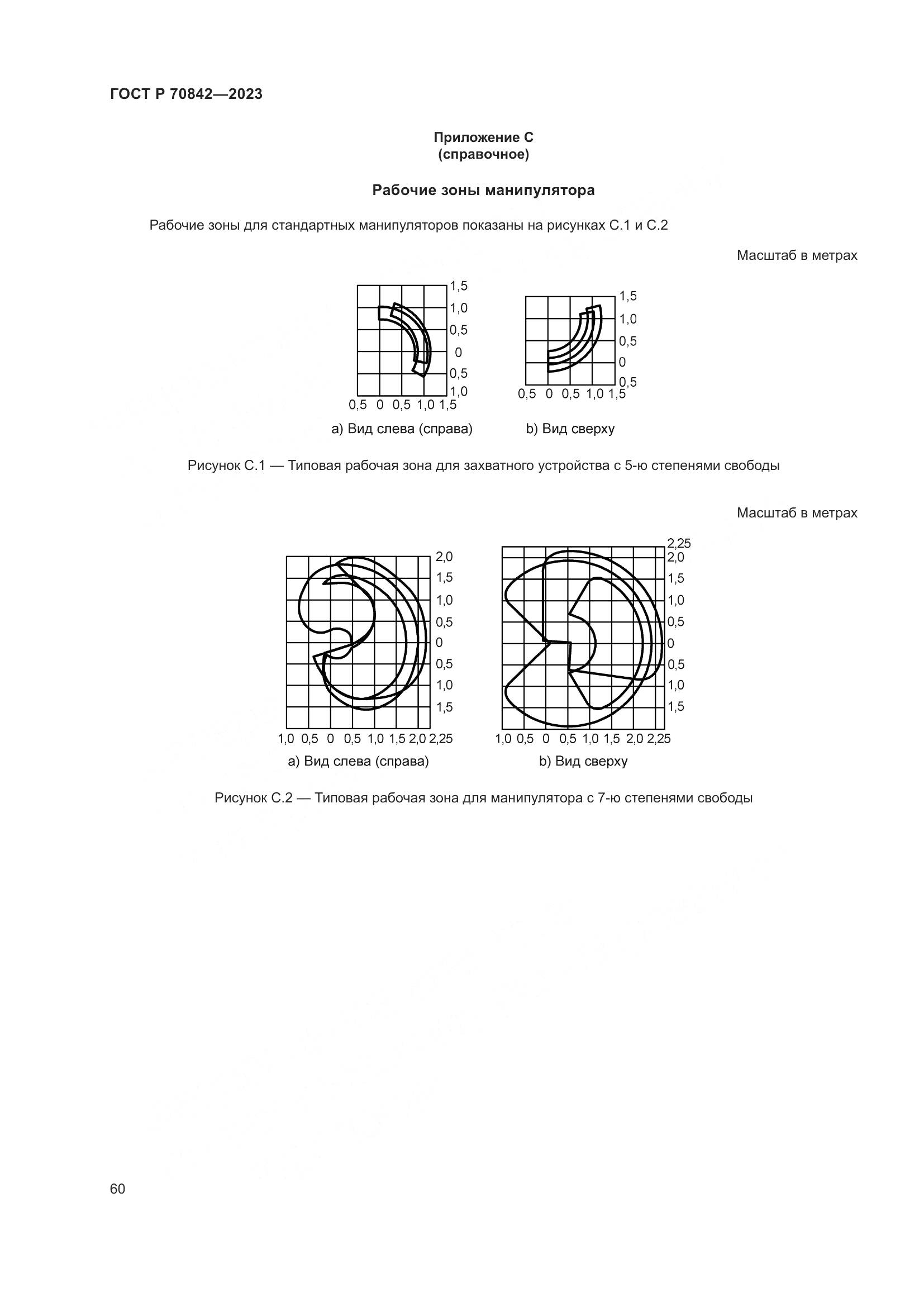 ГОСТ Р 70842—2023

Приложение С
(справочное)

Рабочие зоны манипулятора

Рабочие зоны для стандартных манипуляторов показаны на рисунках С.1 и С.2

Масштаб в метрах

1,5
1,0
0,5
0
0,5
1,0
0,5 0 0,5 1,0 1,5

a) Вид слева (справа)

1,5
1,0
0,5
0
0,5
0,5 0 0,5 1,0 1,5

b) Вид сверху

Рисунок С.1 — Типовая рабочая зона для захватного устройства с 5-ю степенями свободы

Масштаб в метрах

2,0
1,5
1,0
0,5
0
0,5
1,0
1,5
1,0 0,5 0 0,5 1,0 1,5 2,0 2,25

a) Вид слева (справа)

2,25
2,0
1,5
1,0
0,5
0
0,5
1,0
1,5
1,0 0,5 0 0,5 1,0 1,5 2,0 2,25

b) Вид сверху

Рисунок С.2 — Типовая рабочая зона для манипулятора с 7-ю степенями свободы

60