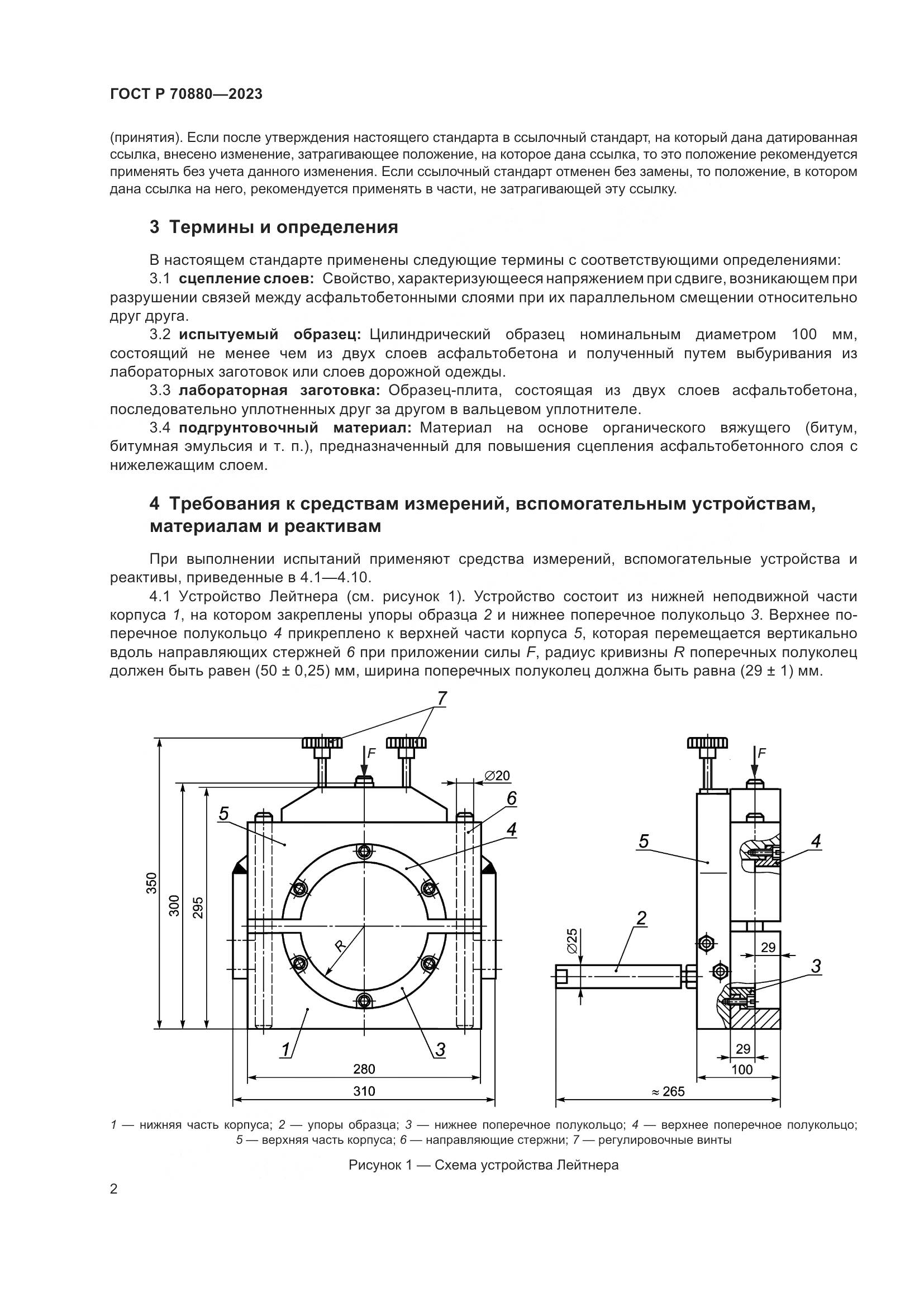 ГОСТ Р 70880—2023

(принятия). Если после утверждения настоящего стандарта в ссылочный стандарт, на который дана датированная ссылка, внесено изменение, затрагивающее положение, на которое дана ссылка, то это положение рекомендуется применять без учета данного изменения. Если ссылочный стандарт отменен без замены, то положение, в котором дана ссылка на него, рекомендуется применять в части, не затрагивающей эту ссылку.

3 Термины и определения

В настоящем стандарте применены следующие термины с соответствующими определениями:

3.1 сцепление слоев: Свойство, характеризующееся напряжением при сдвиге, возникающем при разрушении связей между асфальтобетонными слоями при их параллельном смещении относительно друг друга.

3.2 испытуемый образец: Цилиндрический образец номинальным диаметром 100 мм, состоящий не менее чем из двух слоев асфальтобетона и полученный путем выбуривания из лабораторных заготовок или слоев дорожной одежды.

3.3 лабораторная заготовка: Образец-плита, состоящая из двух слоев асфальтобетона, последовательно уплотненных друг за другом в вальцевом уплотнителе.

3.4 подгрунтовочный материал: Материал на основе органического вяжущего (битум, битумная эмульсия и т. п.), предназначенный для повышения сцепления асфальтобетонного слоя с нижележащим слоем.

4 Требования к средствам измерений, вспомогательным устройствам, материалам и реактивам

При выполнении испытаний применяют средства измерений, вспомогательные устройства и реактивы, приведенные в 4.1—4.10.

4.1 Устройство Лейтнера (см. рисунок 1). Устройство состоит из нижней неподвижной части корпуса 1, на котором закреплены упоры образца 2 и нижнее поперечное полукольцо 3. Верхнее поперечное полукольцо 4 прикреплено к верхней части корпуса 5, которая перемещается вертикально вдоль направляющих стержней 6 при приложении силы F, радиус кривизны R поперечных полуколец должен быть равен (50 ± 0,25) мм, ширина поперечных полуколец должна быть равна (29 ± 1) мм.

7
F
∅20
6
5
4
350
300
295
R
1
3
280
310
F
5
4
2
∅25
29
3
29
100
≈ 265

1 — нижняя часть корпуса; 2 — упоры образца; 3 — нижнее поперечное полукольцо; 4 — верхнее поперечное полукольцо; 5 — верхняя часть корпуса; 6 — направляющие стержни; 7 — регулировочные винты

Рисунок 1 — Схема устройства Лейтнера

2