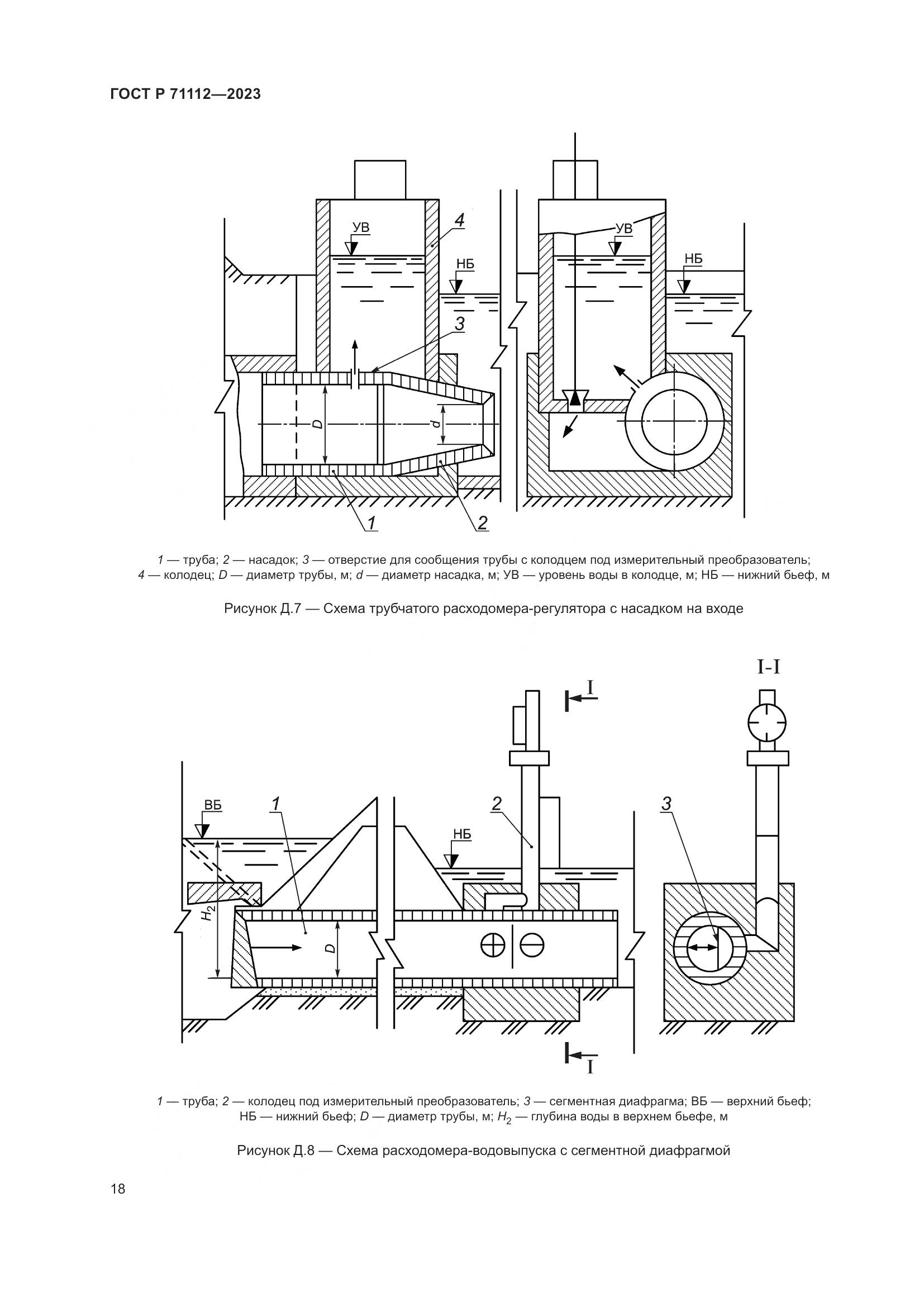 ГОСТ Р 71112—2023

УВ
4
НБ
3
D
d
1
2
УВ
НБ

1 — труба; 2 — насадок; 3 — отверстие для сообщения трубы с колодцем под измерительный преобразователь; 4 — колодец; D — диаметр трубы, м; d — диаметр насадка, м; УВ — уровень воды в колодце, м; НБ — нижний бьеф, м

Рисунок Д.7 — Схема трубчатого расходомера-регулятора с насадком на входе

I-I
I
ВБ
1
2
НБ
3
$H_2$
D
I

1 — труба; 2 — колодец под измерительный преобразователь; 3 — сегментная диафрагма; ВБ — верхний бьеф; НБ — нижний бьеф; D — диаметр трубы, м; $H_2$ — глубина воды в верхнем бьефе, м

Рисунок Д.8 — Схема расходомера-водовыпуска с сегментной диафрагмой

18