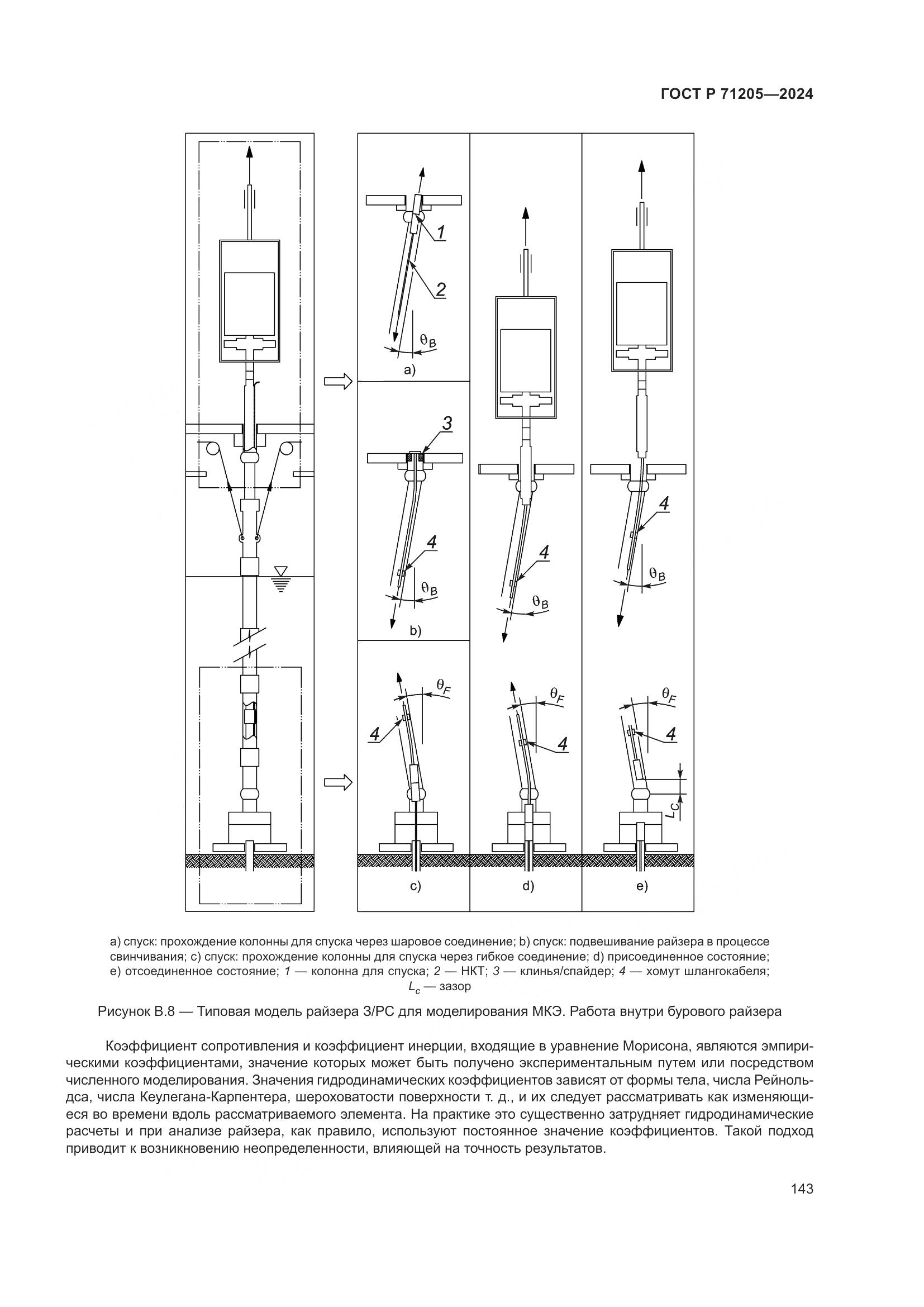 ГОСТ Р 71205—2024

1

2

$\theta_B$

a)

3

4

$\theta_B$

b)

4

$\theta_B$

4

$\theta_B$

$\theta_F$

4

c)

$\theta_F$

4

d)

$\theta_F$

4

$L_C$

e)

a) спуск: прохождение колонны для спуска через шаровое соединение; b) спуск: подвешивание райзера в процессе свинчивания; c) спуск: прохождение колонны для спуска через гибкое соединение; d) присоединенное состояние; e) отсоединенное состояние; 1 — колонна для спуска; 2 — НКТ; 3 — клинья/спайдер; 4 — хомут шлангокабеля; $L_c$ — зазор

Рисунок В.8 — Типовая модель райзера З/РС для моделирования МКЭ. Работа внутри бурового райзера

Коэффициент сопротивления и коэффициент инерции, входящие в уравнение Морисона, являются эмпирическими коэффициентами, значение которых может быть получено экспериментальным путем или посредством численного моделирования. Значения гидродинамических коэффициентов зависят от формы тела, числа Рейнольдса, числа Кеулегана-Карпентера, шероховатости поверхности т. д., и их следует рассматривать как изменяющиеся во времени вдоль рассматриваемого элемента. На практике это существенно затрудняет гидродинамические расчеты и при анализе райзера, как правило, используют постоянное значение коэффициентов. Такой подход приводит к возникновению неопределенности, влияющей на точность результатов.

143