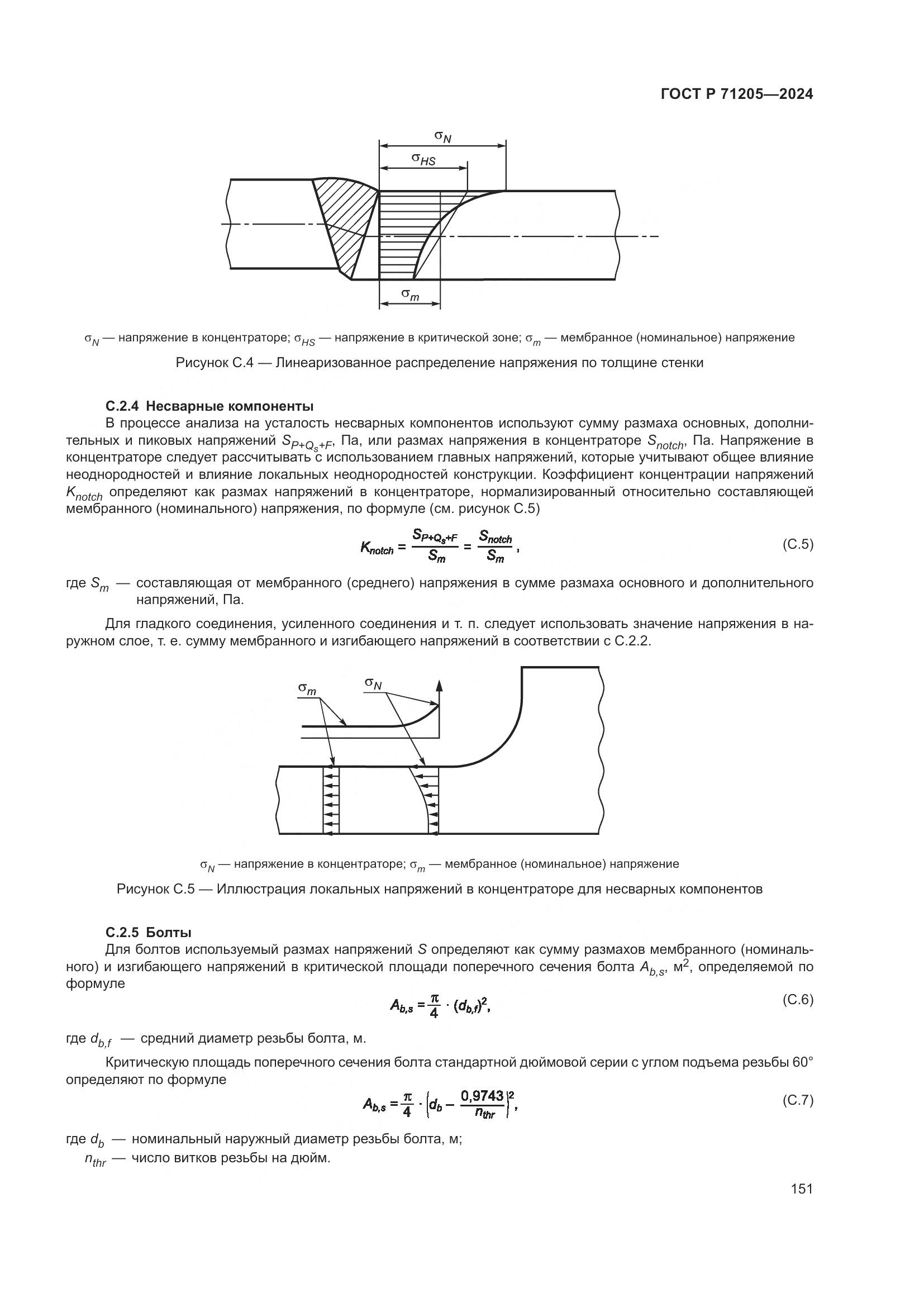 ГОСТ Р 71205—2024

$\sigma_N$

$\sigma_{HS}$

$\sigma_m$

$\sigma_N$ — напряжение в концентраторе; $\sigma_{HS}$ — напряжение в критической зоне; $\sigma_m$ — мембранное (номинальное) напряжение

Рисунок С.4 — Линеаризованное распределение напряжения по толщине стенки

С.2.4 Несварные компоненты

В процессе анализа на усталость несварных компонентов используют сумму размаха основных, дополнительных и пиковых напряжений $S_{P+Q_s+F}$, Па, или размах напряжения в концентраторе $S_{notch}$, Па. Напряжение в концентраторе следует рассчитывать с использованием главных напряжений, которые учитывают общее влияние неоднородностей и влияние локальных неоднородностей конструкции. Коэффициент концентрации напряжений $K_{notch}$ определяют как размах напряжений в концентраторе, нормализированный относительно составляющей мембранного (номинального) напряжения, по формуле (см. рисунок С.5)

$K_{notch} = \frac{S_{P+Q_s+F}}{S_m} = \frac{S_{notch}}{S_m}$, (С.5)

где $S_m$ — составляющая от мембранного (среднего) напряжения в сумме размаха основного и дополнительного напряжений, Па.

Для гладкого соединения, усиленного соединения и т. п. следует использовать значение напряжения в наружном слое, т. е. сумму мембранного и изгибающего напряжений в соответствии с С.2.2.

$\sigma_m$

$\sigma_N$

$\sigma_N$ — напряжение в концентраторе; $\sigma_m$ — мембранное (номинальное) напряжение

Рисунок С.5 — Иллюстрация локальных напряжений в концентраторе для несварных компонентов

С.2.5 Болты

Для болтов используемый размах напряжений $S$ определяют как сумму размахов мембранного (номинального) и изгибающего напряжений в критической площади поперечного сечения болта $A_{b,s}$, м$^2$, определяемой по формуле

$A_{b,s} = \frac{\pi}{4} \cdot (d_{b,f})^2$, (С.6)

где $d_{b,f}$ — средний диаметр резьбы болта, м.

Критическую площадь поперечного сечения болта стандартной дюймовой серии с углом подъема резьбы 60° определяют по формуле

$A_{b,s} = \frac{\pi}{4} \cdot \left(d_b - \frac{0,9743}{n_{thr}}\right)^2$, (С.7)

где $d_b$ — номинальный наружный диаметр резьбы болта, м;

$n_{thr}$ — число витков резьбы на дюйм.

151