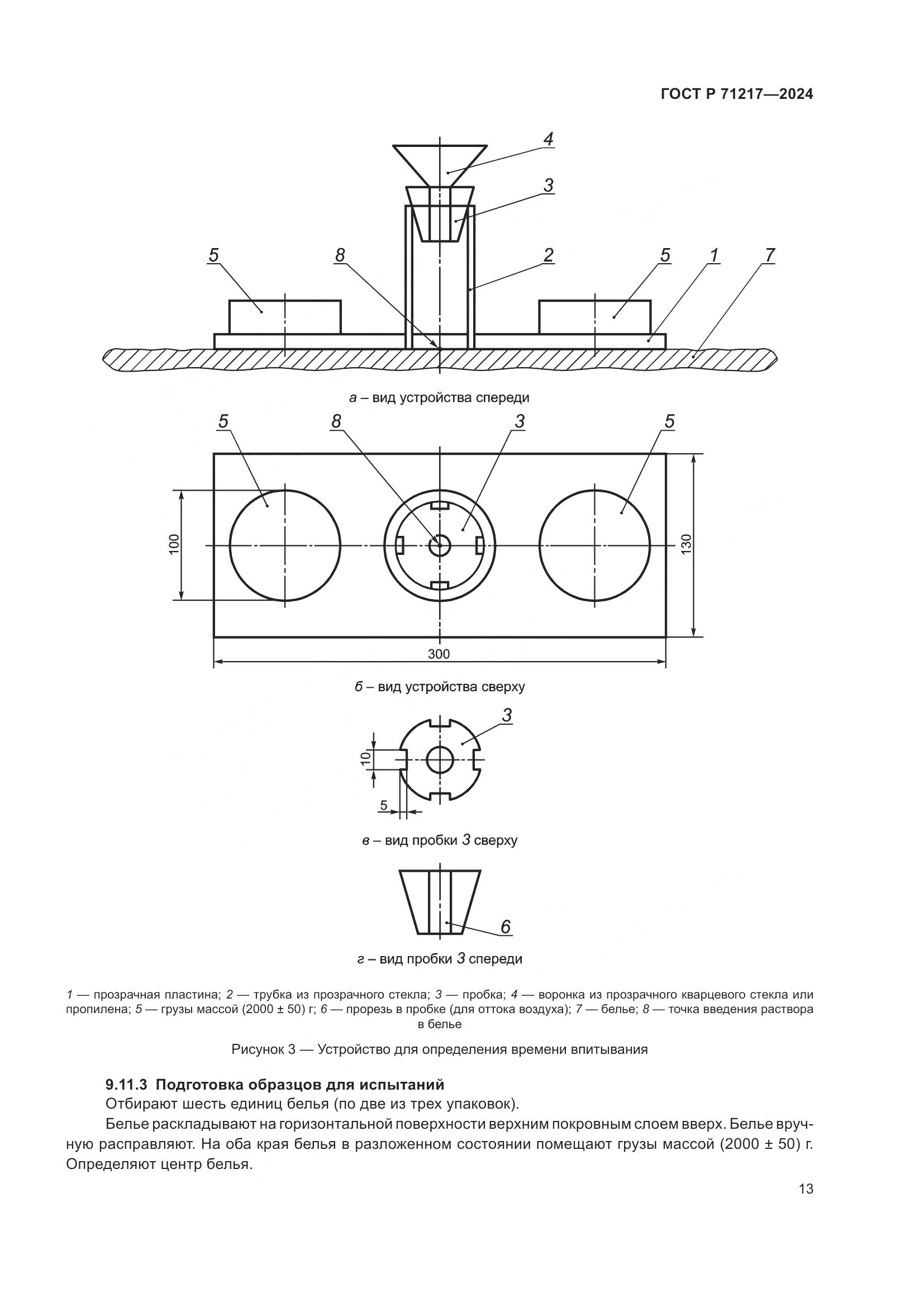 ГОСТ Р 71217—2024

4
3
5
8
2
5
1
7

а – вид устройства спереди

5
8
3
5
100
130
300

б – вид устройства сверху

3
10
5

в – вид пробки 3 сверху

6

г – вид пробки 3 спереди

1 — прозрачная пластина; 2 — трубка из прозрачного стекла; 3 — пробка; 4 — воронка из прозрачного кварцевого стекла или пропилена; 5 — грузы массой (2000 ± 50) г; 6 — прорезь в пробке (для оттока воздуха); 7 — белье; 8 — точка введения раствора в белье

Рисунок 3 — Устройство для определения времени впитывания

9.11.3 Подготовка образцов для испытаний

Отбирают шесть единиц белья (по две из трех упаковок).

Белье раскладывают на горизонтальной поверхности верхним покровным слоем вверх. Белье вручную расправляют. На оба края белья в разложенном состоянии помещают грузы массой (2000 ± 50) г. Определяют центр белья.

13