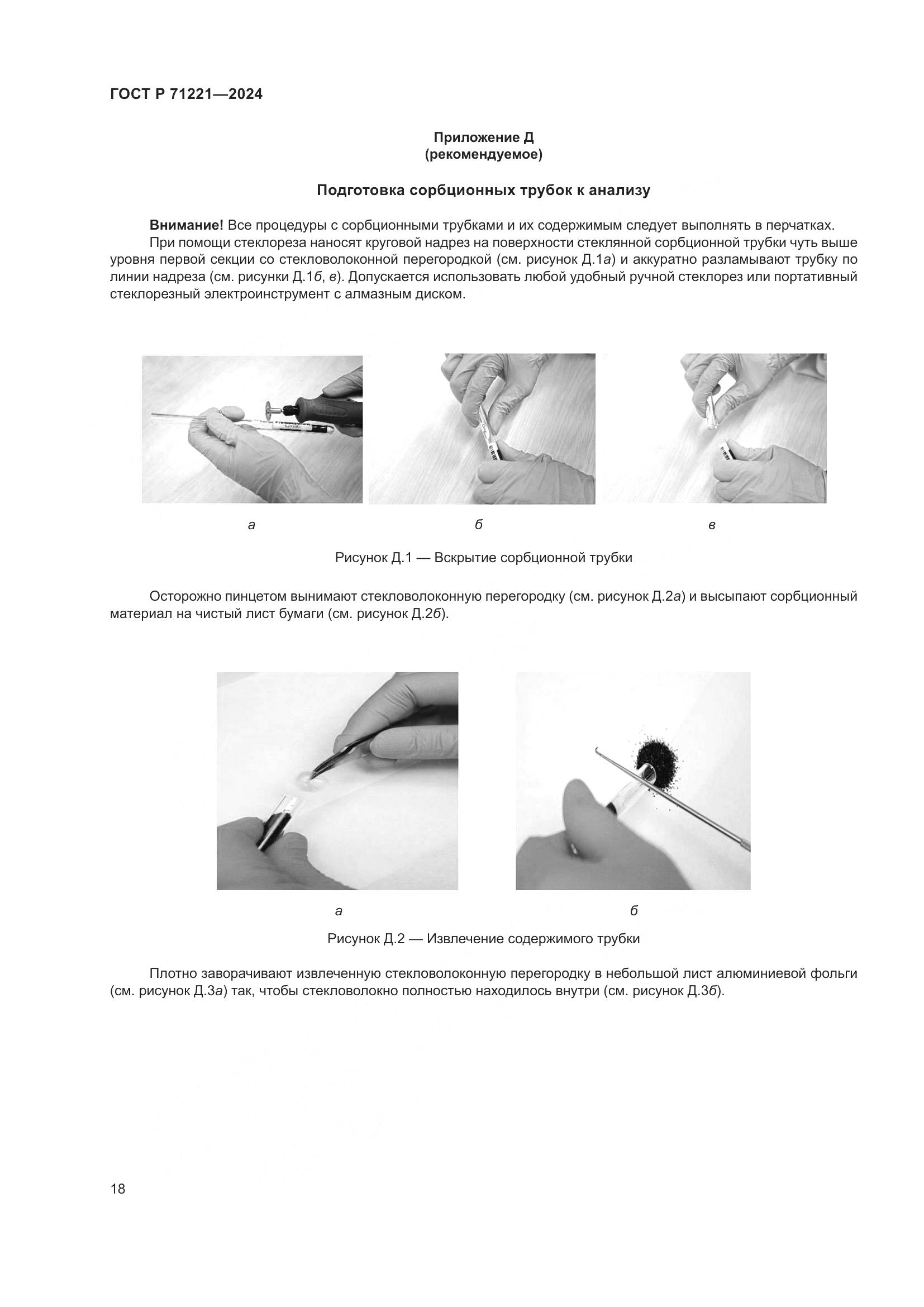 ГОСТ Р 71221—2024

Приложение Д
(рекомендуемое)

Подготовка сорбционных трубок к анализу

Внимание! Все процедуры с сорбционными трубками и их содержимым следует выполнять в перчатках.

При помощи стеклореза наносят круговой надрез на поверхности стеклянной сорбционной трубки чуть выше уровня первой секции со стекловолоконной перегородкой (см. рисунок Д.1а) и аккуратно разламывают трубку по линии надреза (см. рисунки Д.1б, в). Допускается использовать любой удобный ручной стеклорез или портативный стеклорезный электроинструмент с алмазным диском.

а

б

в

Рисунок Д.1 — Вскрытие сорбционной трубки

Осторожно пинцетом вынимают стекловолоконную перегородку (см. рисунок Д.2а) и высыпают сорбционный материал на чистый лист бумаги (см. рисунок Д.2б).

а

б

Рисунок Д.2 — Извлечение содержимого трубки

Плотно заворачивают извлеченную стекловолоконную перегородку в небольшой лист алюминиевой фольги (см. рисунок Д.3а) так, чтобы стекловолокно полностью находилось внутри (см. рисунок Д.3б).

18