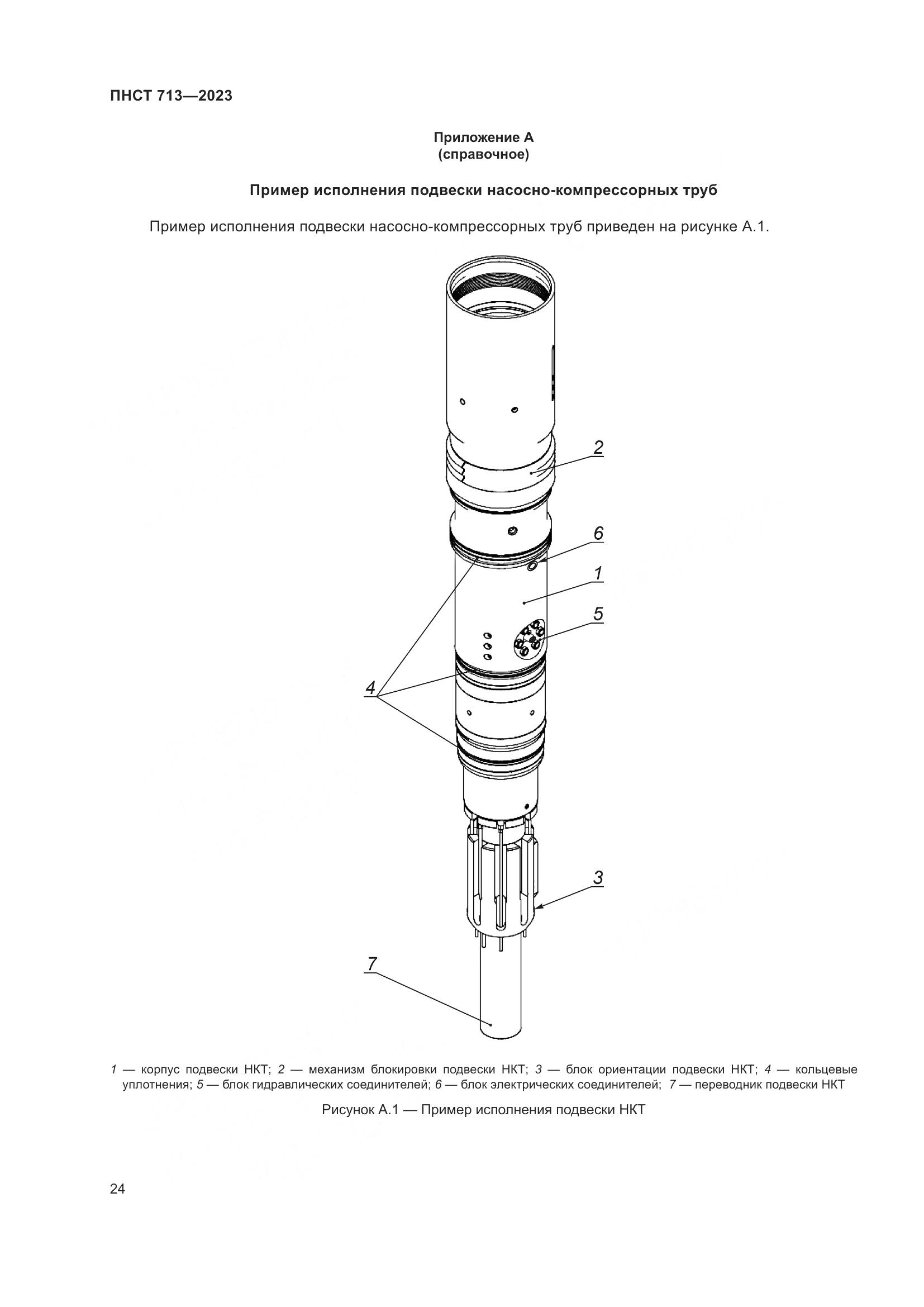 ПНСТ 713—2023

Приложение А
(справочное)

Пример исполнения подвески насосно-компрессорных труб

Пример исполнения подвески насосно-компрессорных труб приведен на рисунке А.1.

2

6

1

5

4

3

7

1 — корпус подвески НКТ; 2 — механизм блокировки подвески НКТ; 3 — блок ориентации подвески НКТ; 4 — кольцевые уплотнения; 5 — блок гидравлических соединителей; 6 — блок электрических соединителей; 7 — переводник подвески НКТ

Рисунок А.1 — Пример исполнения подвески НКТ

24