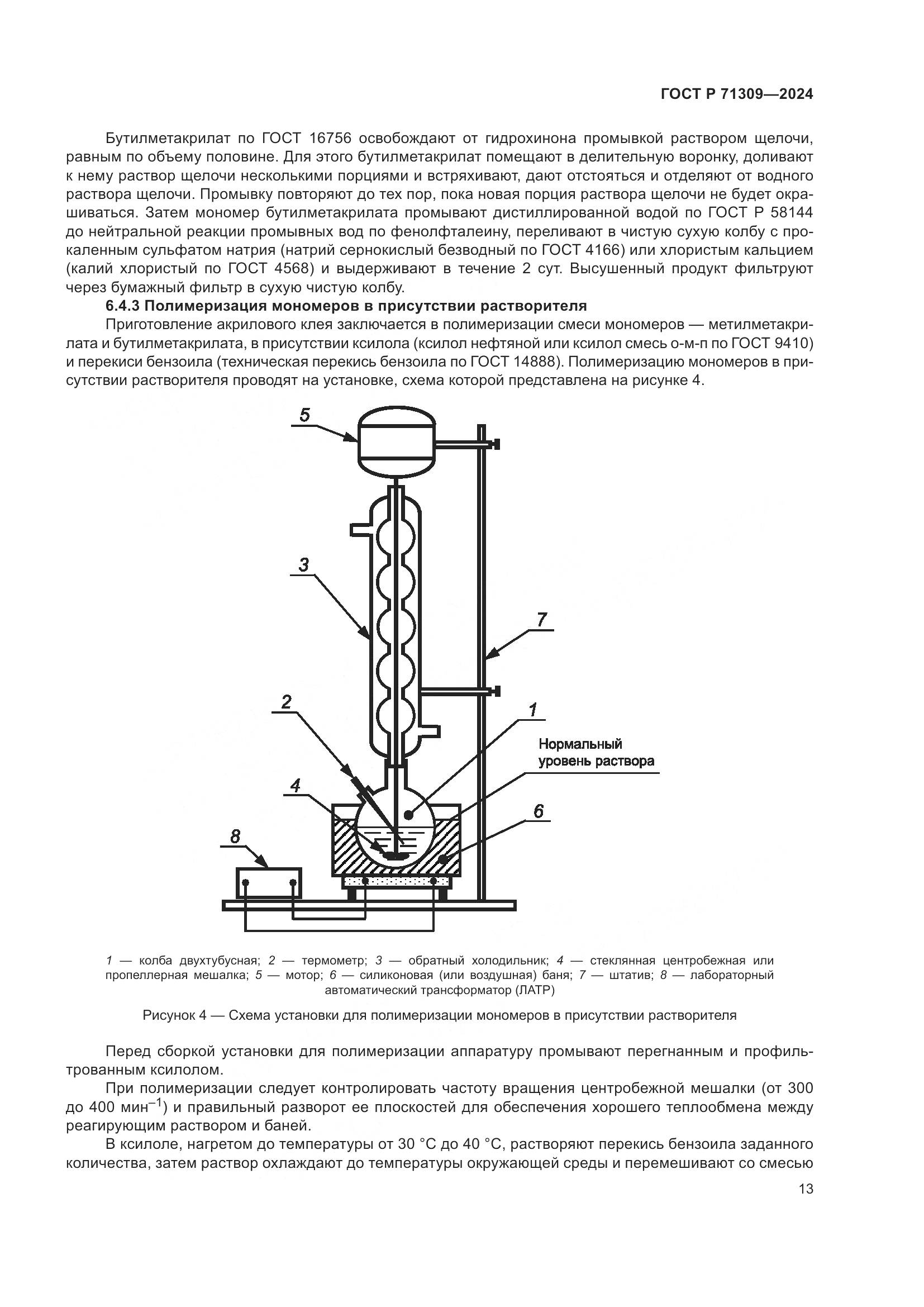 ГОСТ Р 71309—2024

Бутилметакрилат по ГОСТ 16756 освобождают от гидрохинона промывкой раствором щелочи, равным по объему половине. Для этого бутилметакрилат помещают в делительную воронку, доливают к нему раствор щелочи несколькими порциями и встряхивают, дают отстояться и отделяют от водного раствора щелочи. Промывку повторяют до тех пор, пока новая порция раствора щелочи не будет окрашиваться. Затем мономер бутилметакрилата промывают дистиллированной водой по ГОСТ Р 58144 до нейтральной реакции промывных вод по фенолфталеину, переливают в чистую сухую колбу с прокаленным сульфатом натрия (натрий сернокислый безводный по ГОСТ 4166) или хлористым кальцием (калий хлористый по ГОСТ 4568) и выдерживают в течение 2 сут. Высушенный продукт фильтруют через бумажный фильтр в сухую чистую колбу.

6.4.3 Полимеризация мономеров в присутствии растворителя

Приготовление акрилового клея заключается в полимеризации смеси мономеров — метилметакрилата и бутилметакрилата, в присутствии ксилола (ксилол нефтяной или ксилол смесь о-м-п по ГОСТ 9410) и перекиси бензоила (техническая перекись бензоила по ГОСТ 14888). Полимеризацию мономеров в присутствии растворителя проводят на установке, схема которой представлена на рисунке 4.

5
3
7
2
1
Нормальный уровень раствора
4
6
8

1 — колба двухтубусная; 2 — термометр; 3 — обратный холодильник; 4 — стеклянная центробежная или пропеллерная мешалка; 5 — мотор; 6 — силиконовая (или воздушная) баня; 7 — штатив; 8 — лабораторный автоматический трансформатор (ЛАТР)

Рисунок 4 — Схема установки для полимеризации мономеров в присутствии растворителя

Перед сборкой установки для полимеризации аппаратуру промывают перегнанным и профильтрованным ксилолом.

При полимеризации следует контролировать частоту вращения центробежной мешалки (от 300 до 400 мин$^{-1}$) и правильный разворот ее плоскостей для обеспечения хорошего теплообмена между реагирующим раствором и баней.

В ксилоле, нагретом до температуры от 30 °С до 40 °С, растворяют перекись бензоила заданного количества, затем раствор охлаждают до температуры окружающей среды и перемешивают со смесью

13