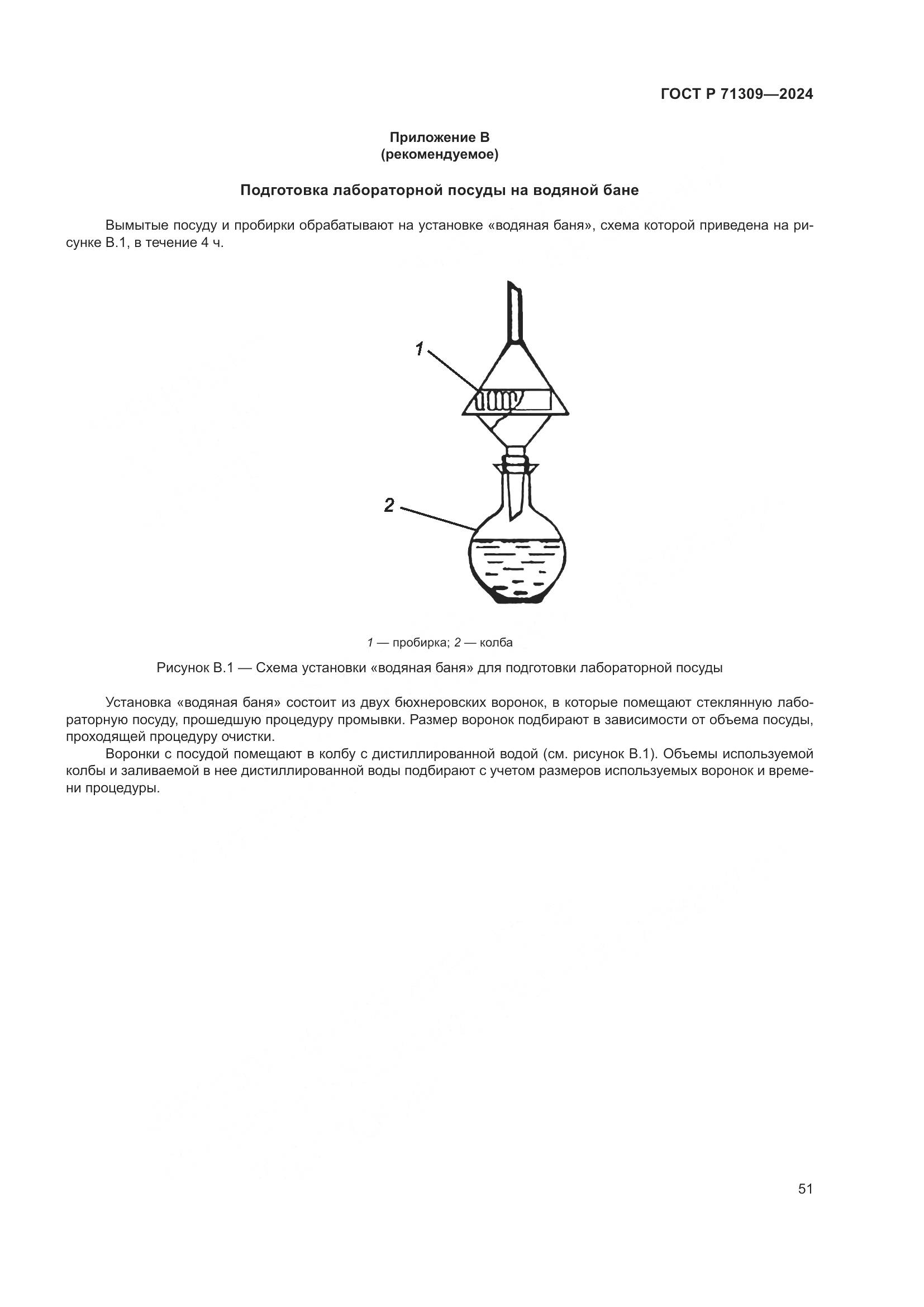 ГОСТ Р 71309—2024

Приложение В
(рекомендуемое)

Подготовка лабораторной посуды на водяной бане

Вымытые посуду и пробирки обрабатывают на установке «водяная баня», схема которой приведена на рисунке В.1, в течение 4 ч.

1

2

1 — пробирка; 2 — колба

Рисунок В.1 — Схема установки «водяная баня» для подготовки лабораторной посуды

Установка «водяная баня» состоит из двух бюхнеровских воронок, в которые помещают стеклянную лабораторную посуду, прошедшую процедуру промывки. Размер воронок подбирают в зависимости от объема посуды, проходящей процедуру очистки.

Воронки с посудой помещают в колбу с дистиллированной водой (см. рисунок В.1). Объемы используемой колбы и заливаемой в нее дистиллированной воды подбирают с учетом размеров используемых воронок и времени процедуры.

51